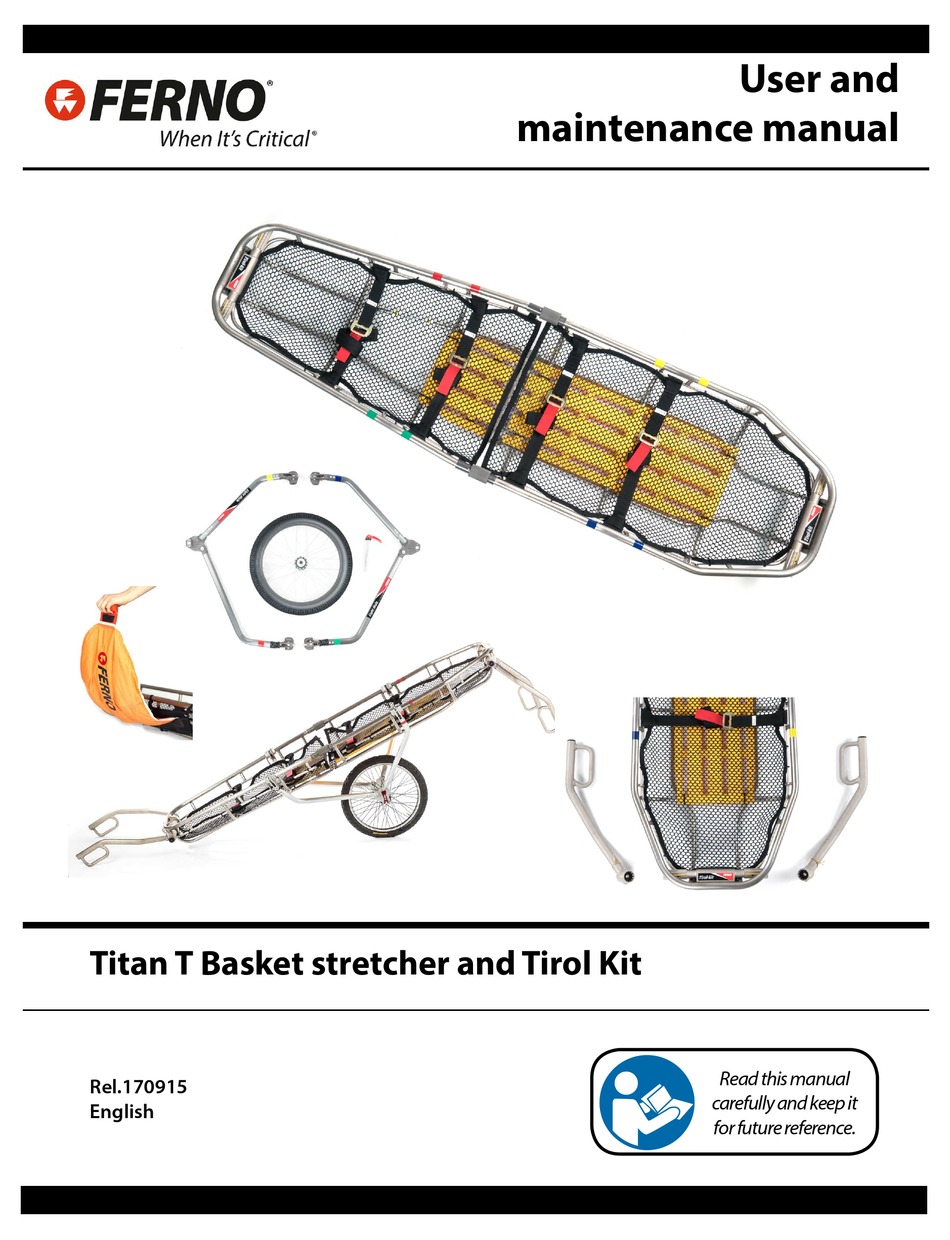 FERNO®
When It's Critical®

User and maintenance manual

FERNO

Titan T Basket stretcher and Tirol Kit

Rel.170915
English

Read this manual carefully and keep it for future reference.