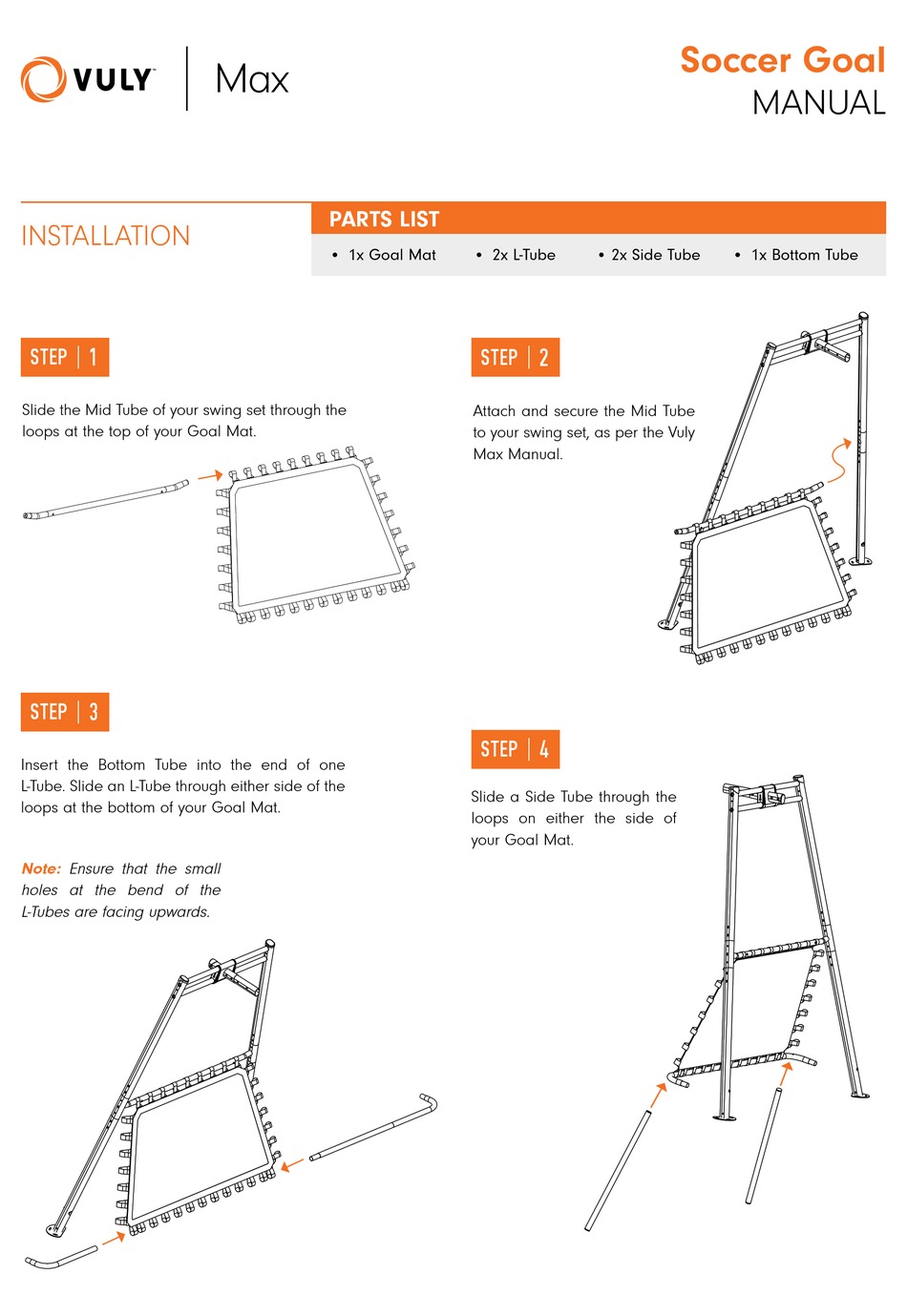 VULY | Max

Soccer Goal
MANUAL

INSTALLATION

PARTS LIST

• 1x Goal Mat • 2x L-Tube • 2x Side Tube • 1x Bottom Tube

STEP | 1

Slide the Mid Tube of your swing set through the loops at the top of your Goal Mat.

STEP | 2

Attach and secure the Mid Tube to your swing set, as per the Vuly Max Manual.

STEP | 3

Insert the Bottom Tube into the end of one L-Tube. Slide an L-Tube through either side of the loops at the bottom of your Goal Mat.

Note: Ensure that the small holes at the bend of the L-Tubes are facing upwards.

STEP | 4

Slide a Side Tube through the loops on either the side of your Goal Mat.