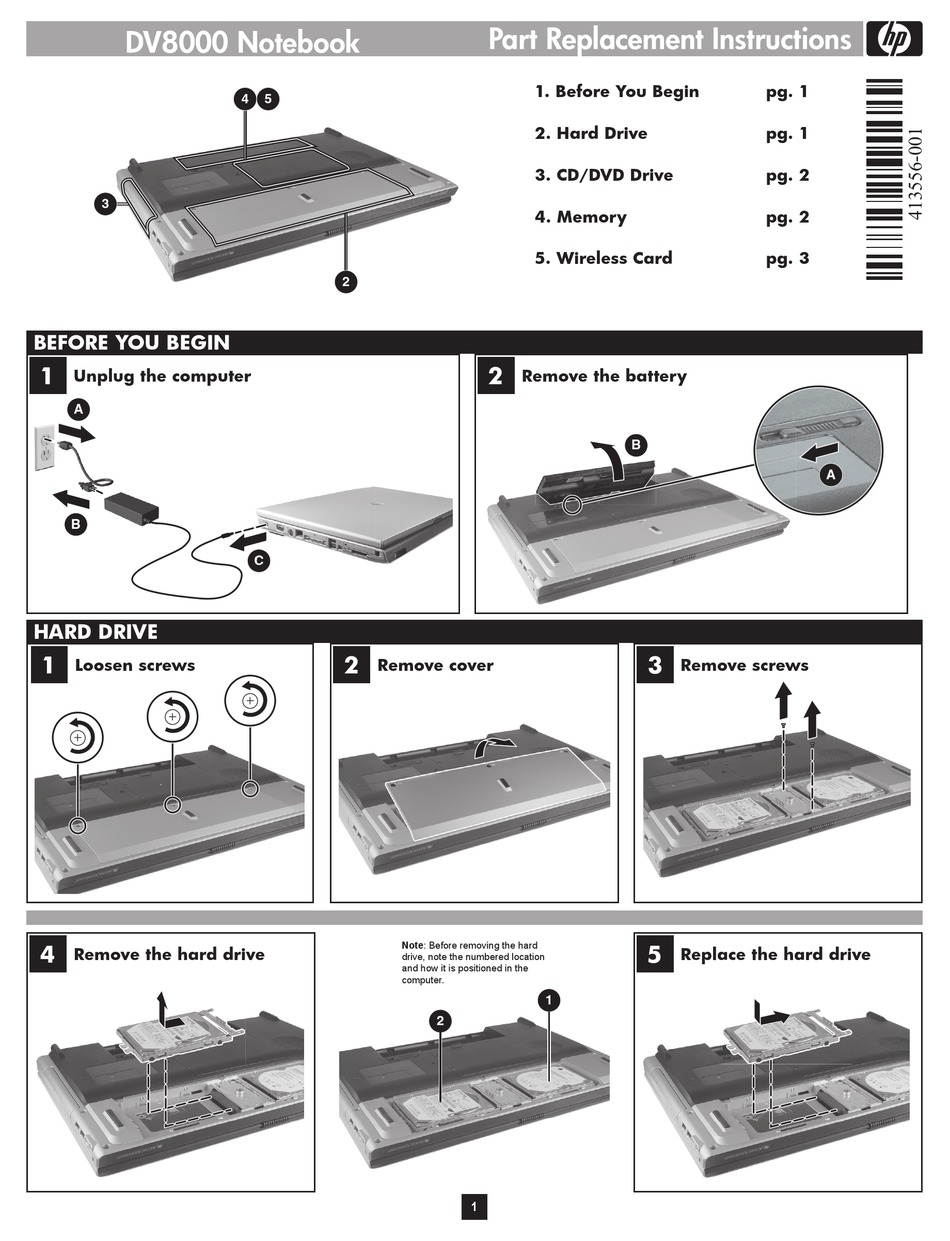 DV8000 Notebook

Part Replacement Instructions

hp

4 5

3

2

1. Before You Begin pg. 1
2. Hard Drive pg. 1
3. CD/DVD Drive pg. 2
4. Memory pg. 2
5. Wireless Card pg. 3

413556-001

BEFORE YOU BEGIN

1 Unplug the computer

A

B

C

2 Remove the battery

B

A

HARD DRIVE

1 Loosen screws

2 Remove cover

3 Remove screws

4 Remove the hard drive

Note: Before removing the hard drive, note the numbered location and how it is positioned in the computer.

2

1

5 Replace the hard drive

1