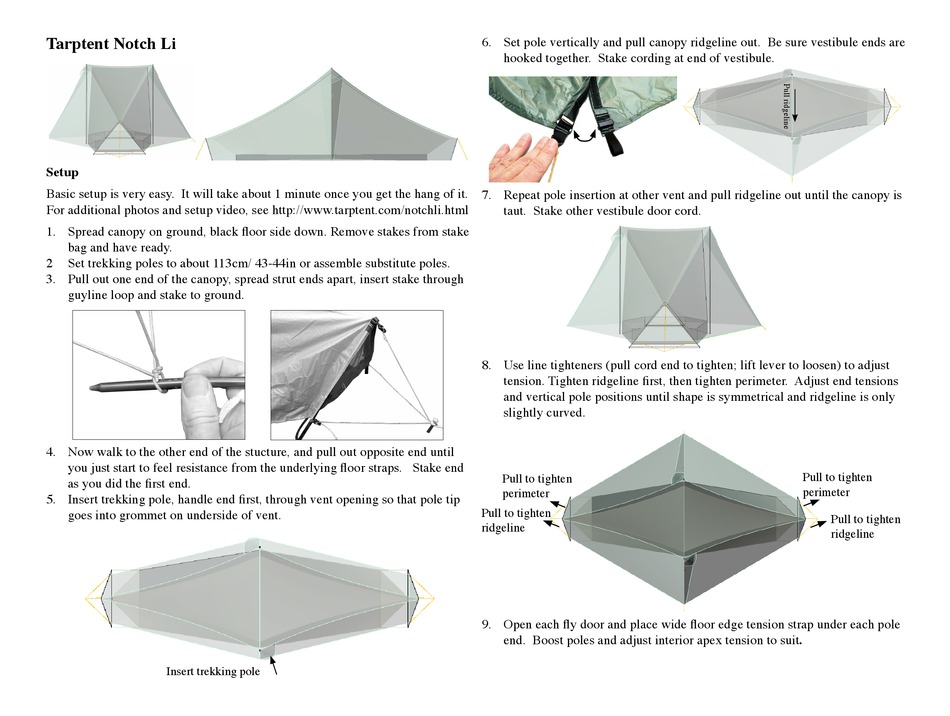 Tarptent Notch Li

Setup

Basic setup is very easy. It will take about 1 minute once you get the hang of it. For additional photos and setup video, see http://www.tarptent.com/notchli.html

1. Spread canopy on ground, black floor side down. Remove stakes from stake bag and have ready.
2 Set trekking poles to about 113cm/ 43-44in or assemble substitute poles.
3. Pull out one end of the canopy, spread strut ends apart, insert stake through guyline loop and stake to ground.

4. Now walk to the other end of the stucture, and pull out opposite end until you just start to feel resistance from the underlying floor straps. Stake end as you did the first end.
5. Insert trekking pole, handle end first, through vent opening so that pole tip goes into grommet on underside of vent.

Insert trekking pole

6. Set pole vertically and pull canopy ridgeline out. Be sure vestibule ends are hooked together. Stake cording at end of vestibule.

Pull ridgeline

7. Repeat pole insertion at other vent and pull ridgeline out until the canopy is taut. Stake other vestibule door cord.

8. Use line tighteners (pull cord end to tighten; lift lever to loosen) to adjust tension. Tighten ridgeline first, then tighten perimeter. Adjust end tensions and vertical pole positions until shape is symmetrical and ridgeline is only slightly curved.

Pull to tighten perimeter
Pull to tighten ridgeline
Pull to tighten perimeter
Pull to tighten ridgeline

9. Open each fly door and place wide floor edge tension strap under each pole end. Boost poles and adjust interior apex tension to suit.