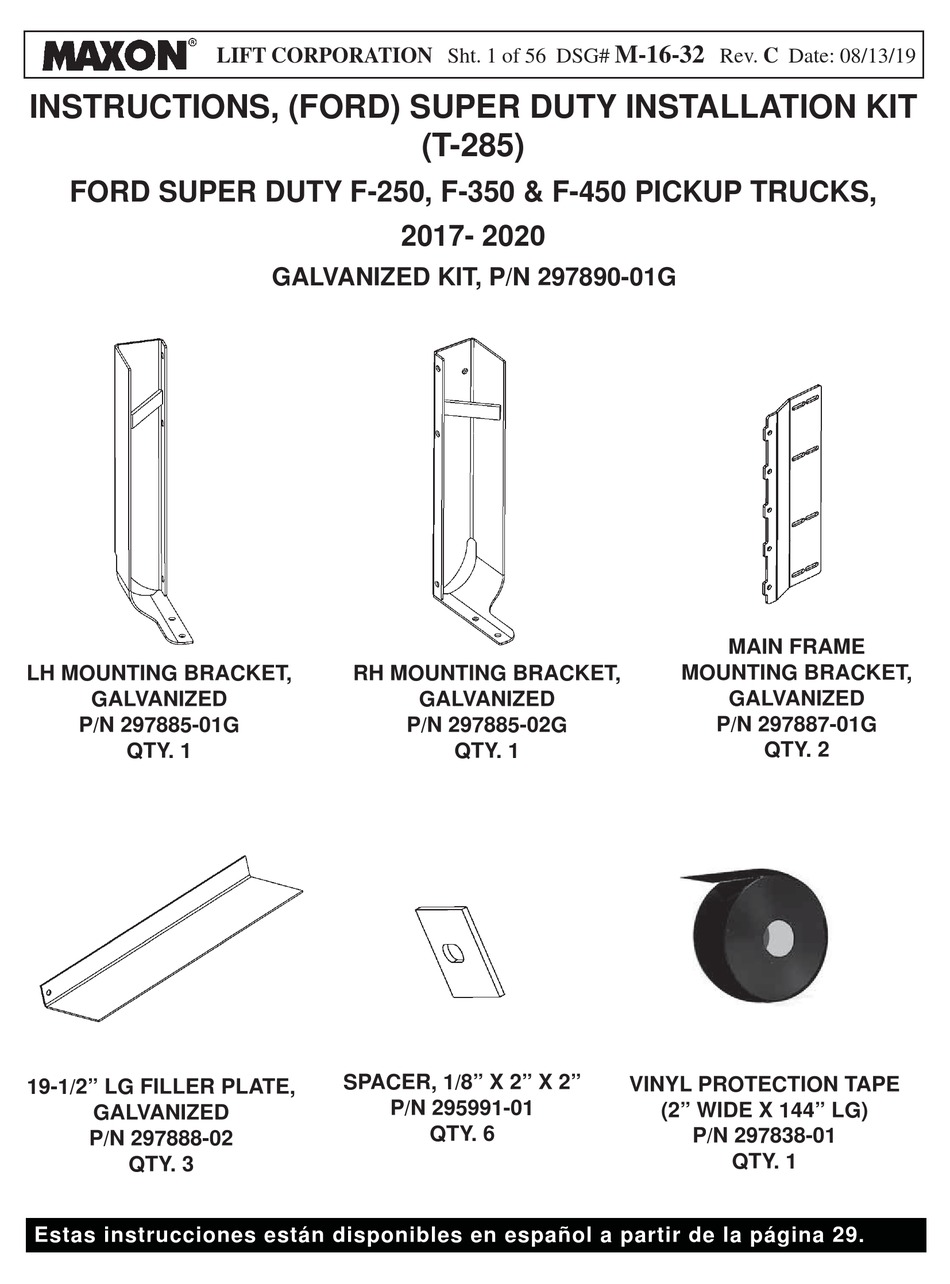 MAXON® LIFT CORPORATION Sht. 1 of 56 DSG# M-16-32 Rev. C Date: 08/13/19

INSTRUCTIONS, (FORD) SUPER DUTY INSTALLATION KIT (T-285)

FORD SUPER DUTY F-250, F-350 & F-450 PICKUP TRUCKS, 2017- 2020

GALVANIZED KIT, P/N 297890-01G

LH MOUNTING BRACKET, GALVANIZED
P/N 297885-01G
QTY. 1

RH MOUNTING BRACKET, GALVANIZED
P/N 297885-02G
QTY. 1

MAIN FRAME MOUNTING BRACKET, GALVANIZED
P/N 297887-01G
QTY. 2

19-1/2” LG FILLER PLATE, GALVANIZED
P/N 297888-02
QTY. 3

SPACER, 1/8” X 2” X 2”
P/N 295991-01
QTY. 6

VINYL PROTECTION TAPE
(2” WIDE X 144” LG)
P/N 297838-01
QTY. 1

Estas instrucciones están disponibles en español a partir de la página 29.