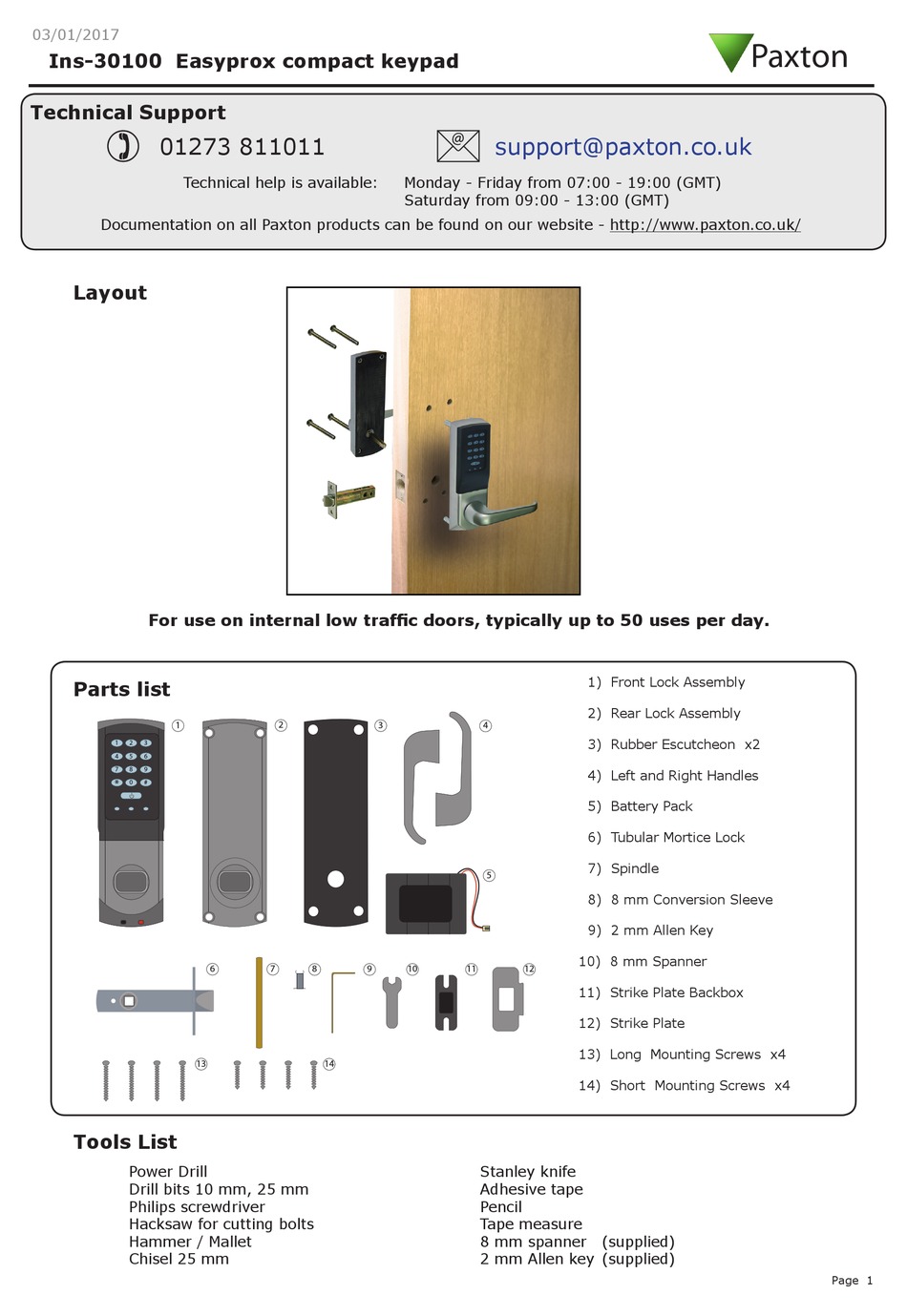 03/01/2017
Ins-30100 Easyprox compact keypad

Paxton

Technical Support
01273 811011
support@paxton.co.uk
Technical help is available: Monday - Friday from 07:00 - 19:00 (GMT)
Saturday from 09:00 - 13:00 (GMT)
Documentation on all Paxton products can be found on our website - http://www.paxton.co.uk/

Layout

For use on internal low traffic doors, typically up to 50 uses per day.

Parts list

① ② ③ ④ ⑤ ⑥ ⑦ ⑧ ⑨ ⑩ ⑪ ⑫ ⑬ ⑭

1) Front Lock Assembly
2) Rear Lock Assembly
3) Rubber Escutcheon x2
4) Left and Right Handles
5) Battery Pack
6) Tubular Mortice Lock
7) Spindle
8) 8 mm Conversion Sleeve
9) 2 mm Allen Key
10) 8 mm Spanner
11) Strike Plate Backbox
12) Strike Plate
13) Long Mounting Screws x4
14) Short Mounting Screws x4

Tools List

Power Drill
Drill bits 10 mm, 25 mm
Philips screwdriver
Hacksaw for cutting bolts
Hammer / Mallet
Chisel 25 mm

Stanley knife
Adhesive tape
Pencil
Tape measure
8 mm spanner (supplied)
2 mm Allen key (supplied)

Page 1