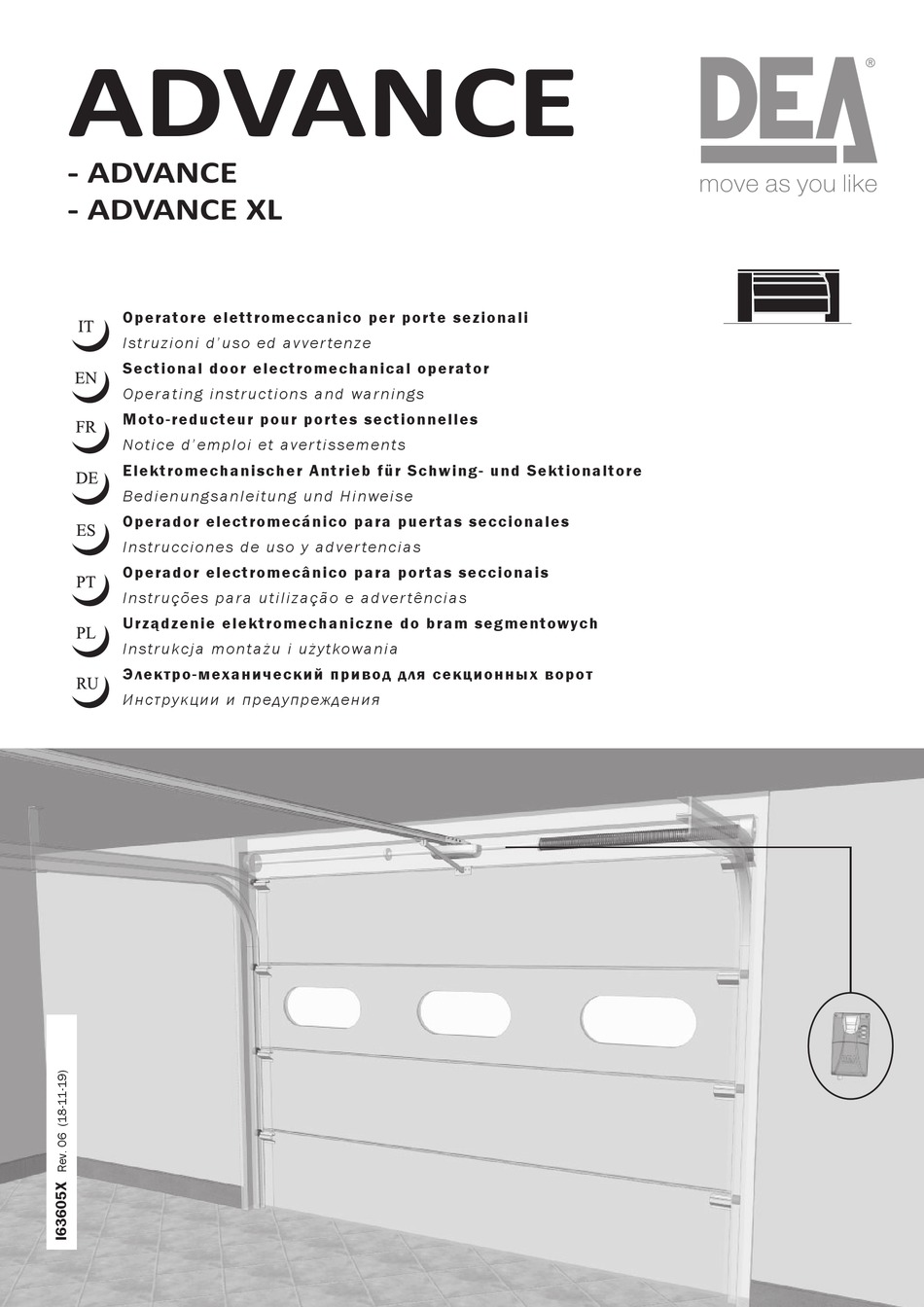 ADVANCE

- ADVANCE
- ADVANCE XL

DEA®
move as you like

IT Operatore elettromeccanico per porte sezionali
Istruzioni d'uso ed avvertenze

EN Sectional door electromechanical operator
Operating instructions and warnings

FR Moto-reducteur pour portes sectionnelles
Notice d'emploi et avertissements

DE Elektromechanischer Antrieb für Schwing- und Sektionaltore
Bedienungsanleitung und Hinweise

ES Operador electromecánico para puertas seccionales
Instrucciones de uso y advertencias

PT Operador electromecânico para portas seccionais
Instruções para utilização e advertências

PL Urządzenie elektromechaniczne do bram segmentowych
Instrukcja montażu i użytkowania

RU Электро-механический привод для секционных ворот
Инструкции и предупреждения

I63605X Rev. 06 (18-11-19)