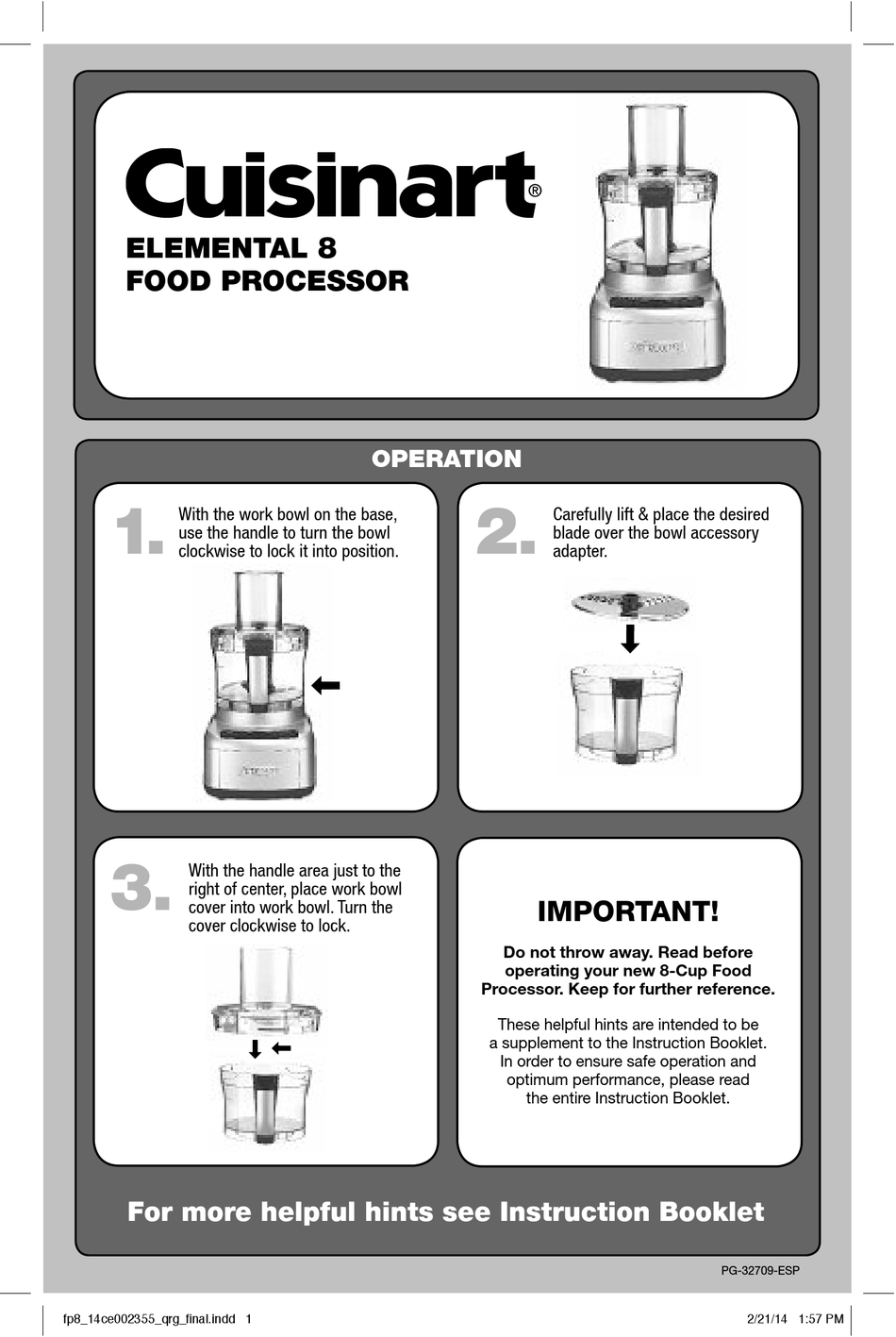 Cuisinart®

ELEMENTAL 8
FOOD PROCESSOR

OPERATION

1. With the work bowl on the base, use the handle to turn the bowl clockwise to lock it into position.

2. Carefully lift & place the desired blade over the bowl accessory adapter.

3. With the handle area just to the right of center, place work bowl cover into work bowl. Turn the cover clockwise to lock.

IMPORTANT!

Do not throw away. Read before operating your new 8-Cup Food Processor. Keep for further reference.

These helpful hints are intended to be a supplement to the Instruction Booklet. In order to ensure safe operation and optimum performance, please read the entire Instruction Booklet.

For more helpful hints see Instruction Booklet

PG-32709-ESP

fp8_14ce002355_qrg_final.indd 1

2/21/14 1:57 PM