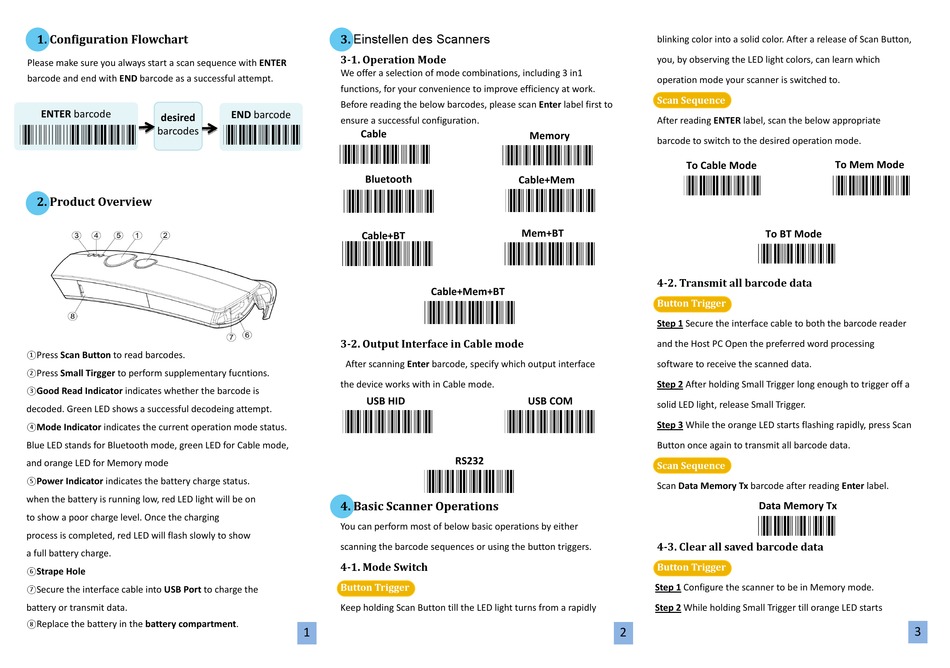 1. Configuration Flowchart

Please make sure you always start a scan sequence with ENTER barcode and end with END barcode as a successful attempt.

ENTER barcode

desired barcodes

END barcode

2. Product Overview

③ ④ ⑤ ① ②

⑧

⑦ ⑥

①Press Scan Button to read barcodes.

②Press Small Tirgger to perform supplementary fucntions.

③Good Read Indicator indicates whether the barcode is decoded. Green LED shows a successful decodeing attempt.

④Mode Indicator indicates the current operation mode status. Blue LED stands for Bluetooth mode, green LED for Cable mode, and orange LED for Memory mode

⑤Power Indicator indicates the battery charge status. when the battery is running low, red LED light will be on to show a poor charge level. Once the charging process is completed, red LED will flash slowly to show a full battery charge.

⑥Strape Hole

⑦Secure the interface cable into USB Port to charge the battery or transmit data.

⑧Replace the battery in the battery compartment.

1

3. Einstellen des Scanners

3-1. Operation Mode

We offer a selection of mode combinations, including 3 in1 functions, for your convenience to improve efficiency at work. Before reading the below barcodes, please scan Enter label first to ensure a successful configuration.

Cable

Memory

Bluetooth

Cable+Mem

Cable+BT

Mem+BT

Cable+Mem+BT

3-2. Output Interface in Cable mode

After scanning Enter barcode, specify which output interface the device works with in Cable mode.

USB HID

USB COM

RS232

4. Basic Scanner Operations

You can perform most of below basic operations by either scanning the barcode sequences or using the button triggers.

4-1. Mode Switch

Button Trigger

Keep holding Scan Button till the LED light turns from a rapidly

2

blinking color into a solid color. After a release of Scan Button, you, by observing the LED light colors, can learn which operation mode your scanner is switched to.

Scan Sequence

After reading ENTER label, scan the below appropriate barcode to switch to the desired operation mode.

To Cable Mode

To Mem Mode

To BT Mode

4-2. Transmit all barcode data

Button Trigger

Step 1 Secure the interface cable to both the barcode reader and the Host PC Open the preferred word processing software to receive the scanned data.

Step 2 After holding Small Trigger long enough to trigger off a solid LED light, release Small Trigger.

Step 3 While the orange LED starts flashing rapidly, press Scan Button once again to transmit all barcode data.

Scan Sequence

Scan Data Memory Tx barcode after reading Enter label.

Data Memory Tx

4-3. Clear all saved barcode data

Button Trigger

Step 1 Configure the scanner to be in Memory mode.

Step 2 While holding Small Trigger till orange LED starts

3