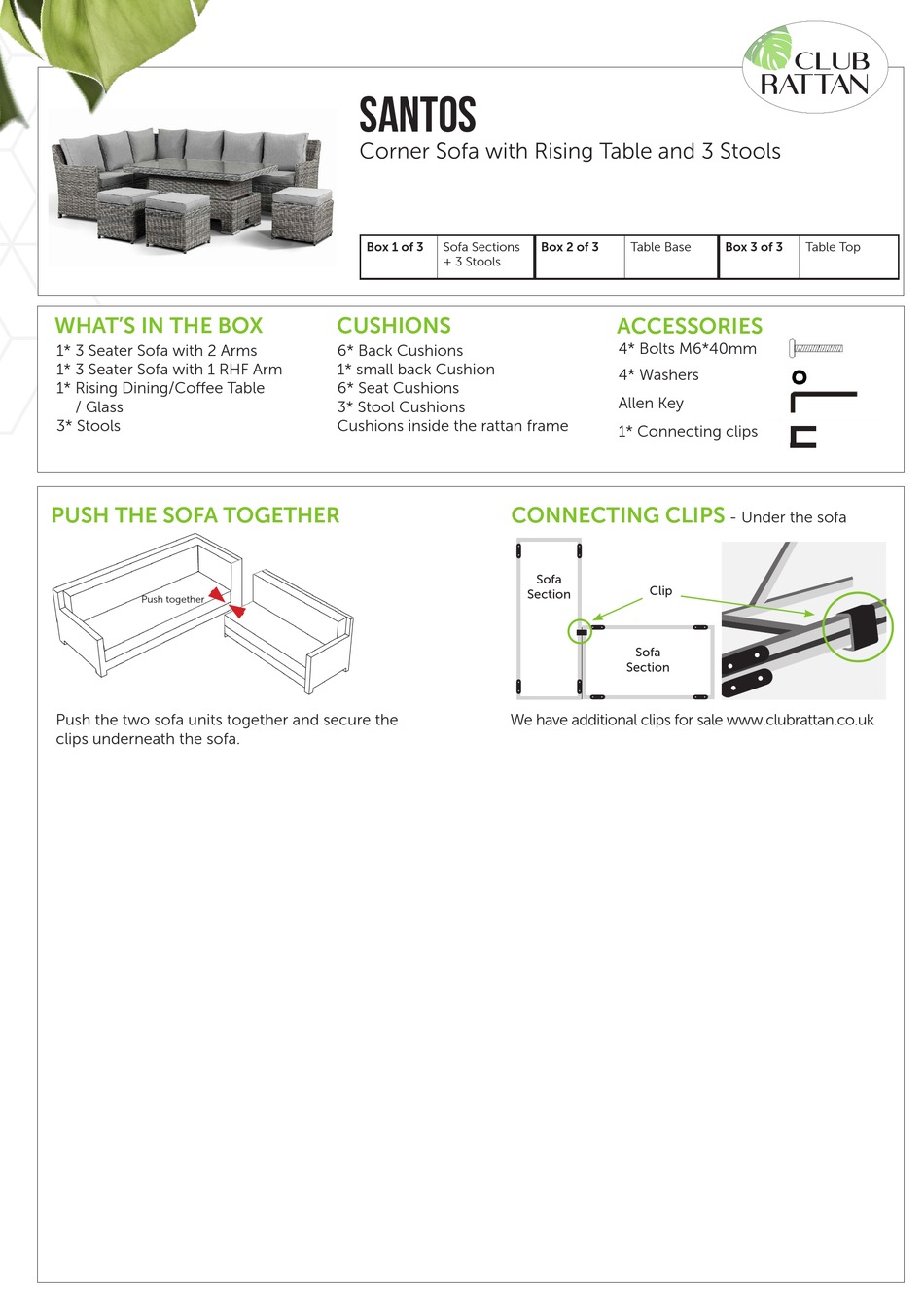 CLUB RATTAN

SANTOS
Corner Sofa with Rising Table and 3 Stools

| Box 1 of 3 | Sofa Sections + 3 Stools | Box 2 of 3 | Table Base | Box 3 of 3 | Table Top |
|---|---|---|---|---|---|

WHAT'S IN THE BOX
1* 3 Seater Sofa with 2 Arms
1* 3 Seater Sofa with 1 RHF Arm
1* Rising Dining/Coffee Table / Glass
3* Stools

CUSHIONS
6* Back Cushions
1* small back Cushion
6* Seat Cushions
3* Stool Cushions
Cushions inside the rattan frame

ACCESSORIES
4* Bolts M6*40mm
4* Washers
Allen Key
1* Connecting clips

PUSH THE SOFA TOGETHER

Push together

Push the two sofa units together and secure the clips underneath the sofa.

CONNECTING CLIPS - Under the sofa

Sofa Section
Clip
Sofa Section

We have additional clips for sale www.clubrattan.co.uk