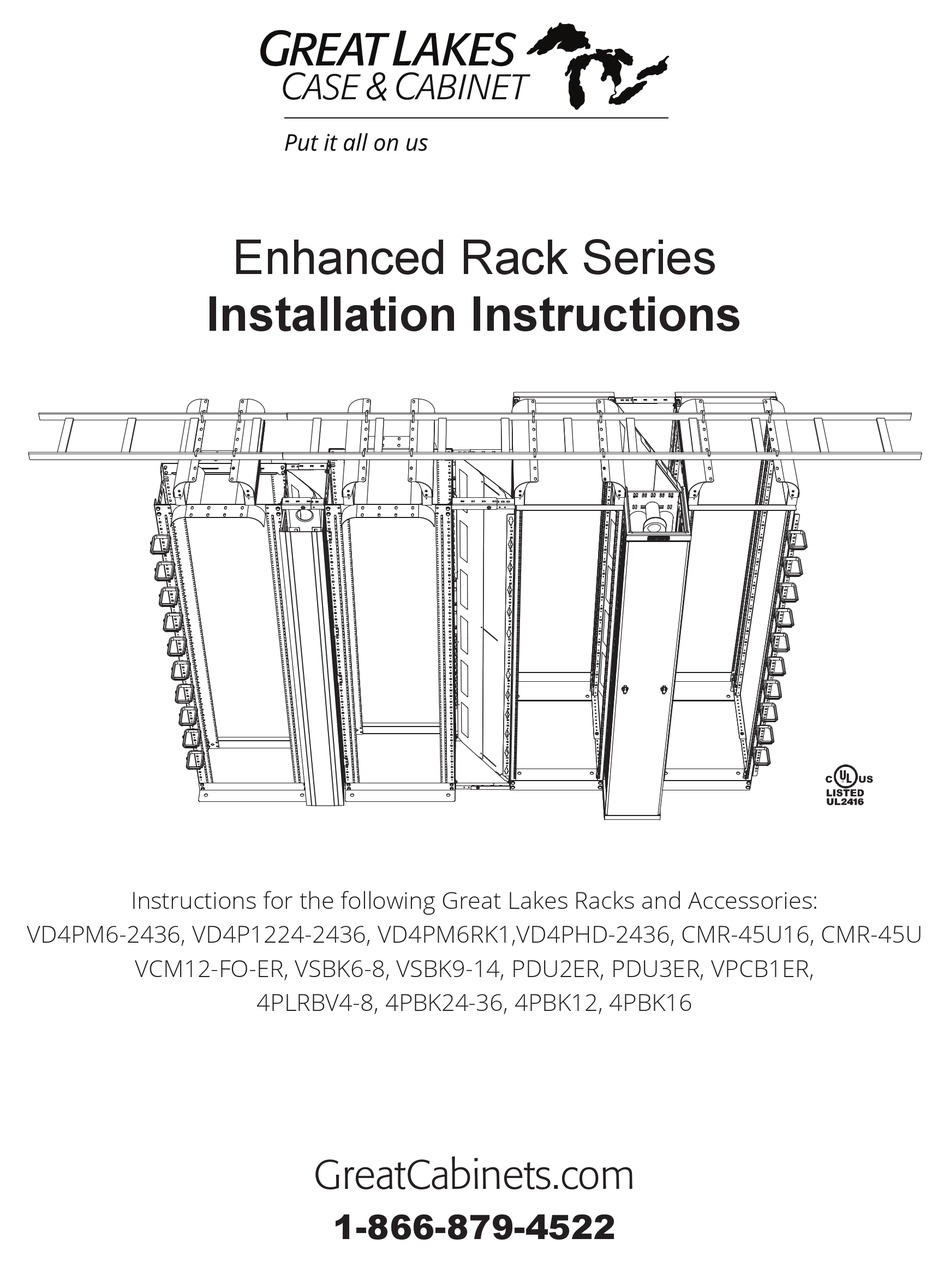 GREAT LAKES
CASE & CABINET

Put it all on us

Enhanced Rack Series
Installation Instructions

c UL us
LISTED
UL2416

Instructions for the following Great Lakes Racks and Accessories:
VD4PM6-2436, VD4P1224-2436, VD4PM6RK1,VD4PHD-2436, CMR-45U16, CMR-45U
VCM12-FO-ER, VSBK6-8, VSBK9-14, PDU2ER, PDU3ER, VPCB1ER,
4PLRBV4-8, 4PBK24-36, 4PBK12, 4PBK16

GreatCabinets.com
1-866-879-4522