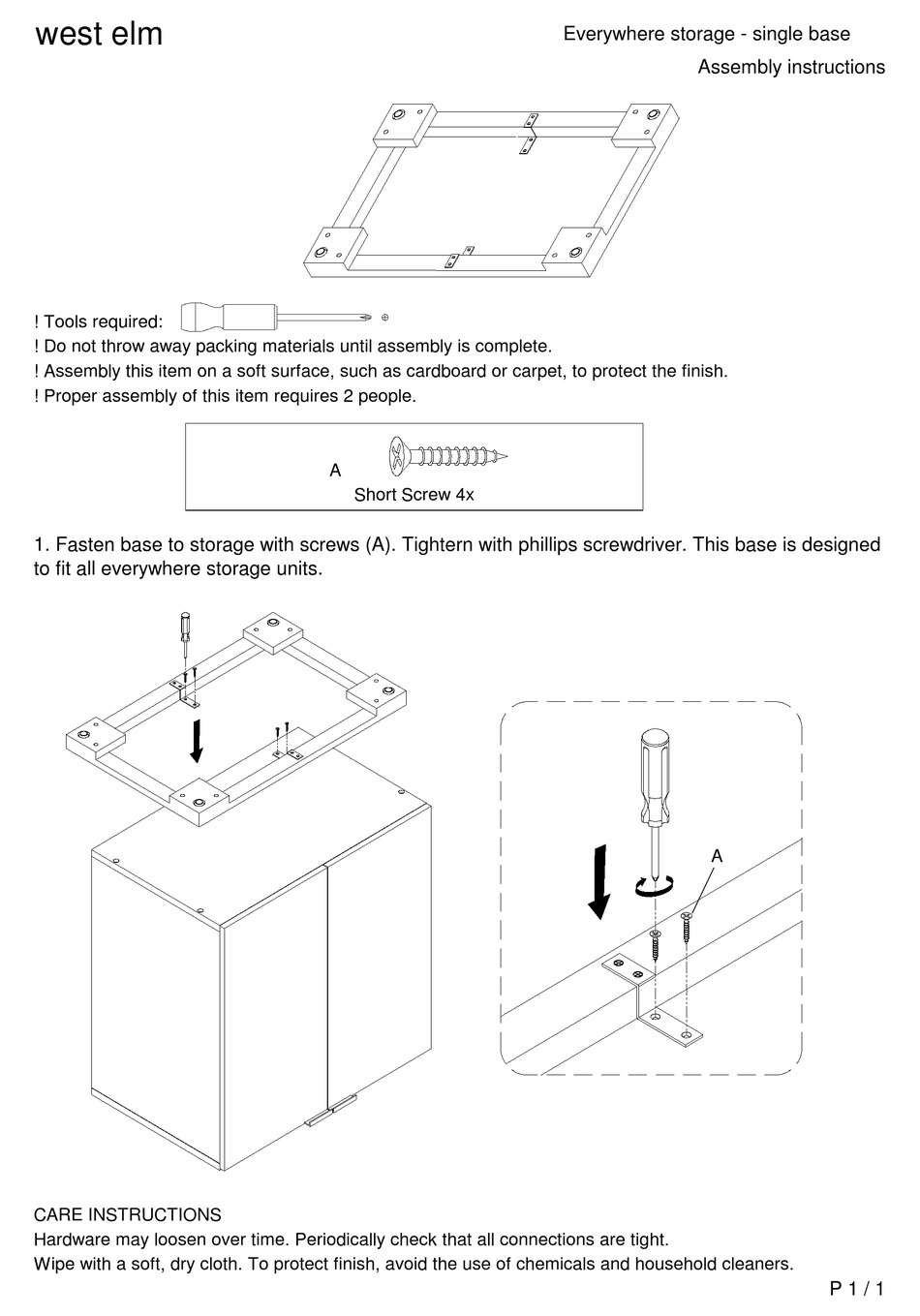 west elm

Everywhere storage - single base

Assembly instructions

! Tools required:
! Do not throw away packing materials until assembly is complete.
! Assembly this item on a soft surface, such as cardboard or carpet, to protect the finish.
! Proper assembly of this item requires 2 people.

A
Short Screw 4x

1. Fasten base to storage with screws (A). Tightern with phillips screwdriver. This base is designed to fit all everywhere storage units.

A

CARE INSTRUCTIONS
Hardware may loosen over time. Periodically check that all connections are tight.
Wipe with a soft, dry cloth. To protect finish, avoid the use of chemicals and household cleaners.

P 1 / 1