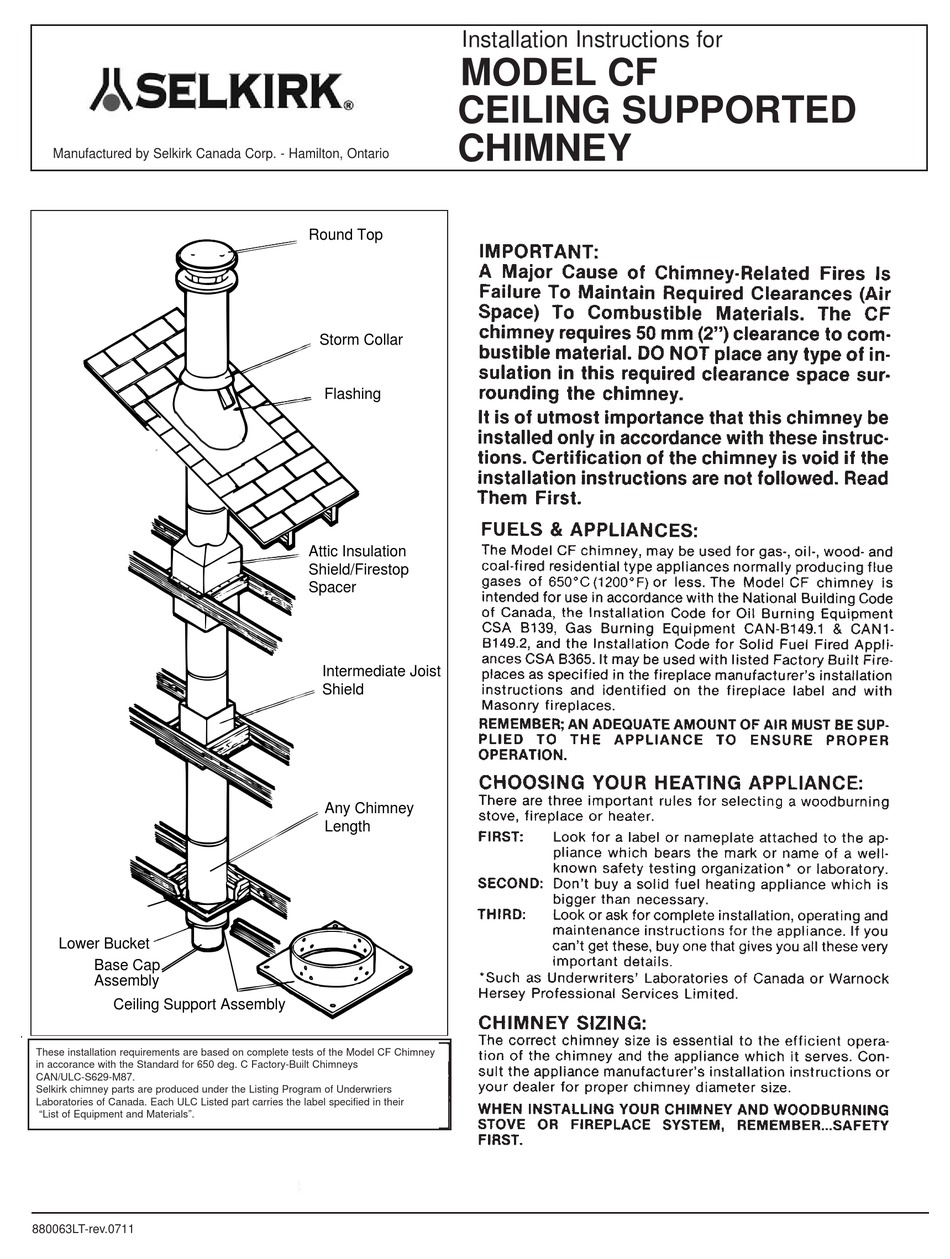 SELKIRK®

Manufactured by Selkirk Canada Corp. - Hamilton, Ontario

Installation Instructions for

MODEL CF
CEILING SUPPORTED
CHIMNEY

Round Top

Storm Collar

Flashing

Attic Insulation Shield/Firestop Spacer

Intermediate Joist Shield

Any Chimney Length

Lower Bucket

Base Cap Assembly

Ceiling Support Assembly

These installation requirements are based on complete tests of the Model CF Chimney in accorance with the Standard for 650 deg. C Factory-Built Chimneys CAN/ULC-S629-M87.
Selkirk chimney parts are produced under the Listing Program of Underwriers Laboratories of Canada. Each ULC Listed part carries the label specified in their "List of Equipment and Materials".

IMPORTANT:
A Major Cause of Chimney-Related Fires Is Failure To Maintain Required Clearances (Air Space) To Combustible Materials. The CF chimney requires 50 mm (2") clearance to combustible material. DO NOT place any type of insulation in this required clearance space surrounding the chimney.

It is of utmost importance that this chimney be installed only in accordance with these instructions. Certification of the chimney is void if the installation instructions are not followed. Read Them First.

FUELS & APPLIANCES:
The Model CF chimney, may be used for gas-, oil-, wood- and coal-fired residential type appliances normally producing flue gases of 650°C (1200°F) or less. The Model CF chimney is intended for use in accordance with the National Building Code of Canada, the Installation Code for Oil Burning Equipment CSA B139, Gas Burning Equipment CAN-B149.1 & CAN1-B149.2, and the Installation Code for Solid Fuel Fired Appliances CSA B365. It may be used with listed Factory Built Fireplaces as specified in the fireplace manufacturer's installation instructions and identified on the fireplace label and with Masonry fireplaces.

REMEMBER; AN ADEQUATE AMOUNT OF AIR MUST BE SUPPLIED TO THE APPLIANCE TO ENSURE PROPER OPERATION.

CHOOSING YOUR HEATING APPLIANCE:
There are three important rules for selecting a woodburning stove, fireplace or heater.

FIRST: Look for a label or nameplate attached to the appliance which bears the mark or name of a well-known safety testing organization* or laboratory.
SECOND: Don't buy a solid fuel heating appliance which is bigger than necessary.
THIRD: Look or ask for complete installation, operating and maintenance instructions for the appliance. If you can't get these, buy one that gives you all these very important details.
*Such as Underwriters' Laboratories of Canada or Warnock Hersey Professional Services Limited.

CHIMNEY SIZING:
The correct chimney size is essential to the efficient operation of the chimney and the appliance which it serves. Consult the appliance manufacturer's installation instructions or your dealer for proper chimney diameter size.

WHEN INSTALLING YOUR CHIMNEY AND WOODBURNING STOVE OR FIREPLACE SYSTEM, REMEMBER...SAFETY FIRST.

880063LT-rev.0711