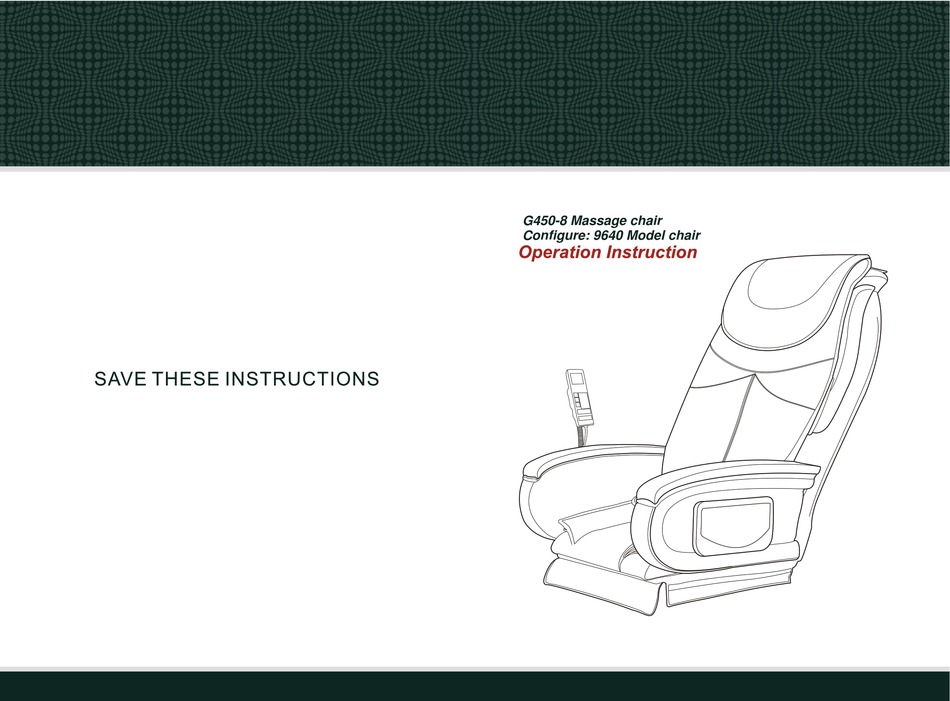 SAVE THESE INSTRUCTIONS

G450-8 Massage chair
Configure: 9640 Model chair
Operation Instruction