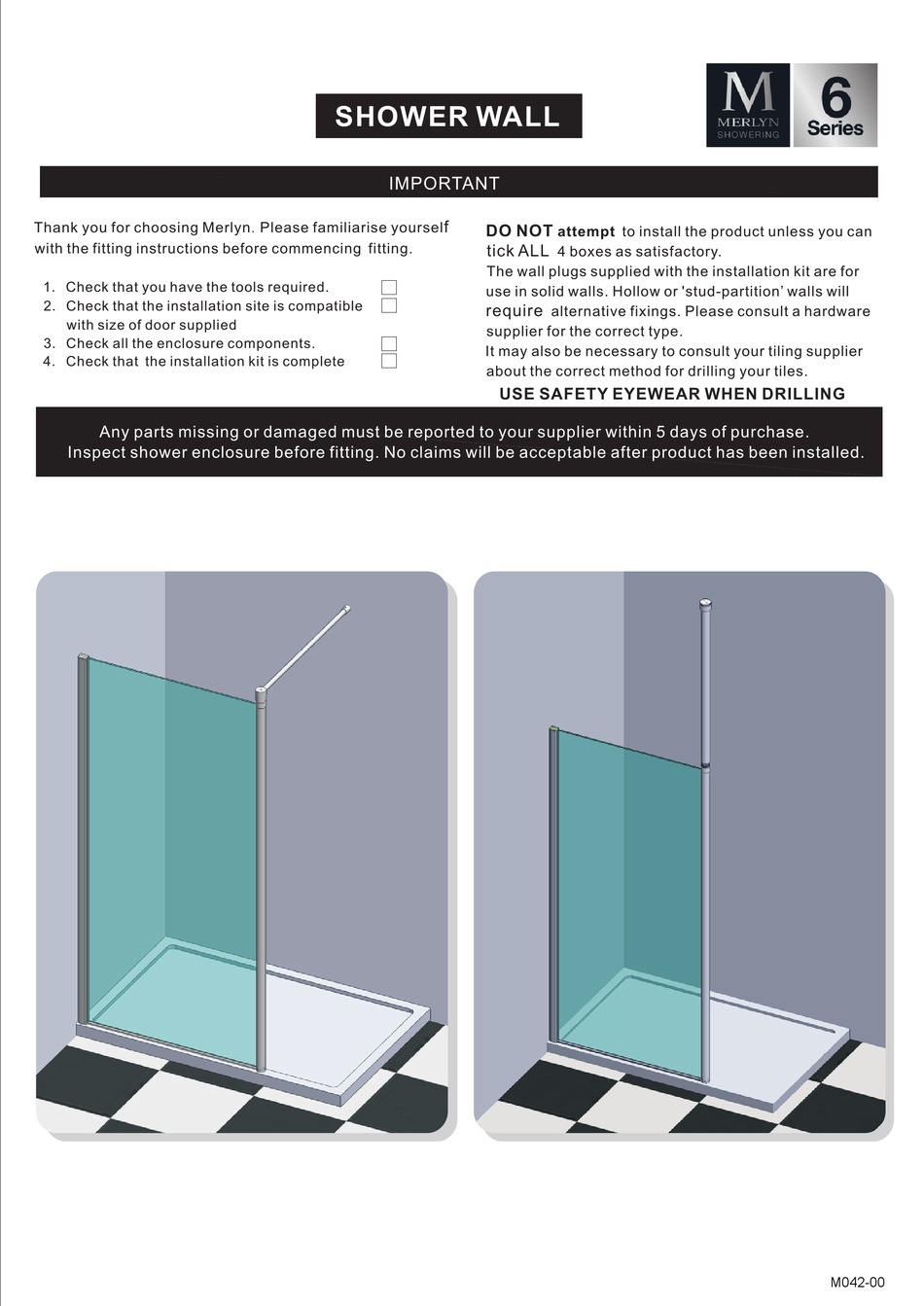 SHOWER WALL

M
MERLYN
SHOWERING

6
Series

IMPORTANT

Thank you for choosing Merlyn. Please familiarise yourself with the fitting instructions before commencing fitting.

1. Check that you have the tools required.
2. Check that the installation site is compatible with size of door supplied
3. Check all the enclosure components.
4. Check that the installation kit is complete

DO NOT attempt to install the product unless you can tick ALL 4 boxes as satisfactory.
The wall plugs supplied with the installation kit are for use in solid walls. Hollow or 'stud-partition' walls will require alternative fixings. Please consult a hardware supplier for the correct type.
It may also be necessary to consult your tiling supplier about the correct method for drilling your tiles.
USE SAFETY EYEWEAR WHEN DRILLING

Any parts missing or damaged must be reported to your supplier within 5 days of purchase.
Inspect shower enclosure before fitting. No claims will be acceptable after product has been installed.

M042-00