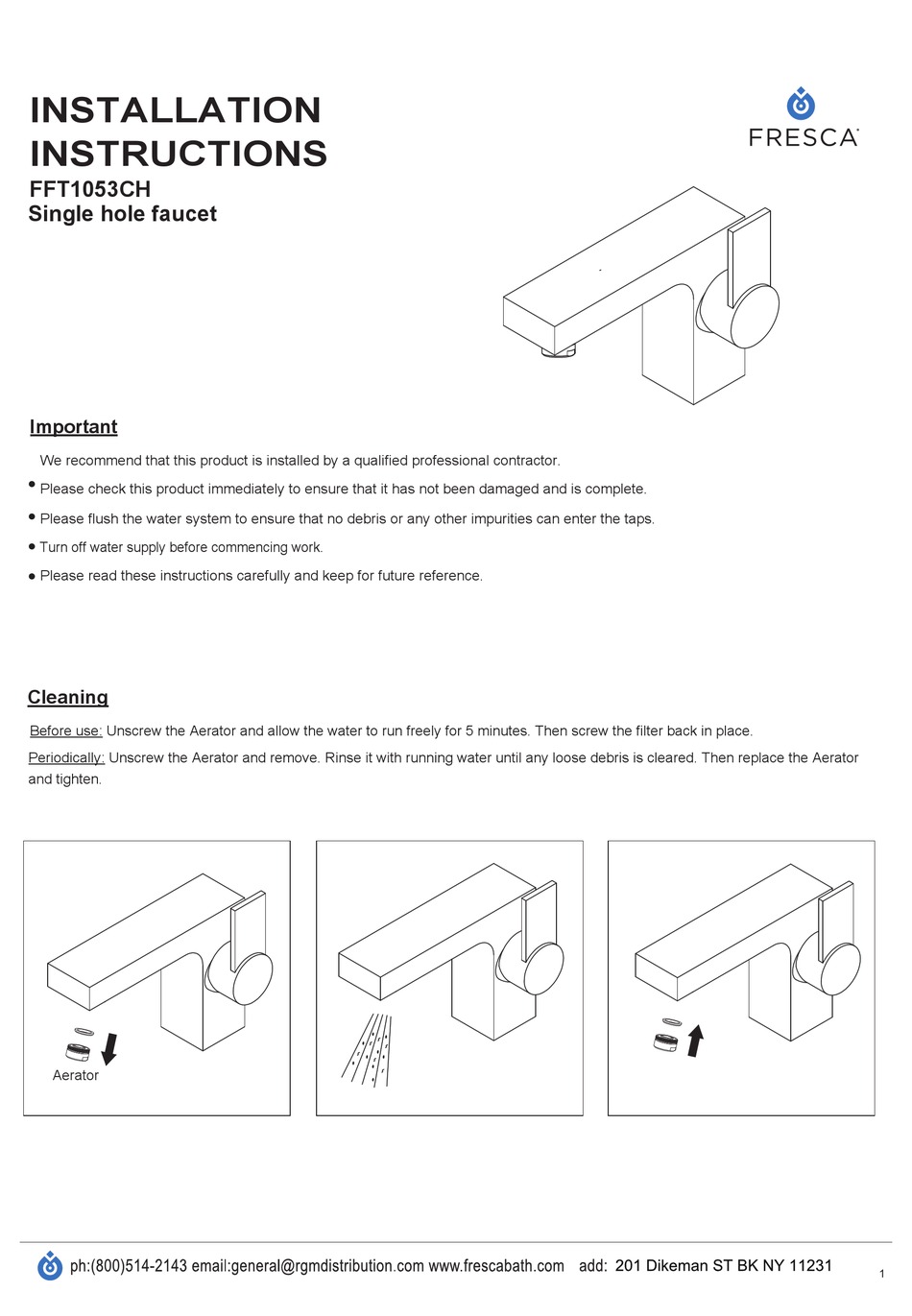 INSTALLATION INSTRUCTIONS
FFT1053CH
Single hole faucet

FRESCA

Important

We recommend that this product is installed by a qualified professional contractor.

• Please check this product immediately to ensure that it has not been damaged and is complete.

• Please flush the water system to ensure that no debris or any other impurities can enter the taps.

• Turn off water supply before commencing work.

• Please read these instructions carefully and keep for future reference.

Cleaning

Before use: Unscrew the Aerator and allow the water to run freely for 5 minutes. Then screw the filter back in place.

Periodically: Unscrew the Aerator and remove. Rinse it with running water until any loose debris is cleared. Then replace the Aerator and tighten.

Aerator

ph:(800)514-2143 email:general@rgmdistribution.com www.frescabath.com add: 201 Dikeman ST BK NY 11231

1