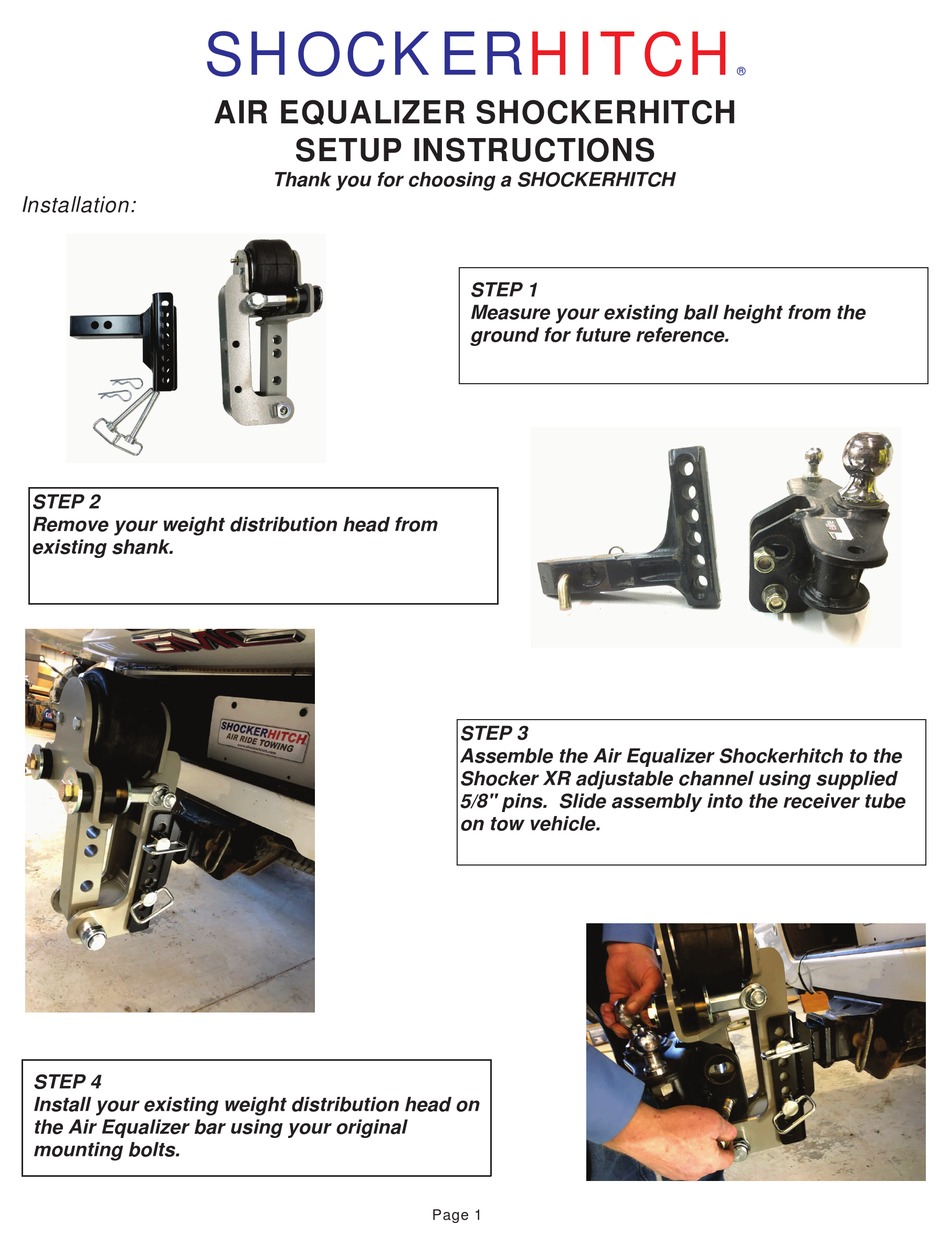 SHOCKERHITCH®

AIR EQUALIZER SHOCKERHITCH SETUP INSTRUCTIONS

Thank you for choosing a SHOCKERHITCH

Installation:

STEP 1
Measure your existing ball height from the ground for future reference.

STEP 2
Remove your weight distribution head from existing shank.

SHOCKERHITCH
AIR RIDE TOWING

STEP 3
Assemble the Air Equalizer Shockerhitch to the Shocker XR adjustable channel using supplied 5/8" pins. Slide assembly into the receiver tube on tow vehicle.

STEP 4
Install your existing weight distribution head on the Air Equalizer bar using your original mounting bolts.

Page 1