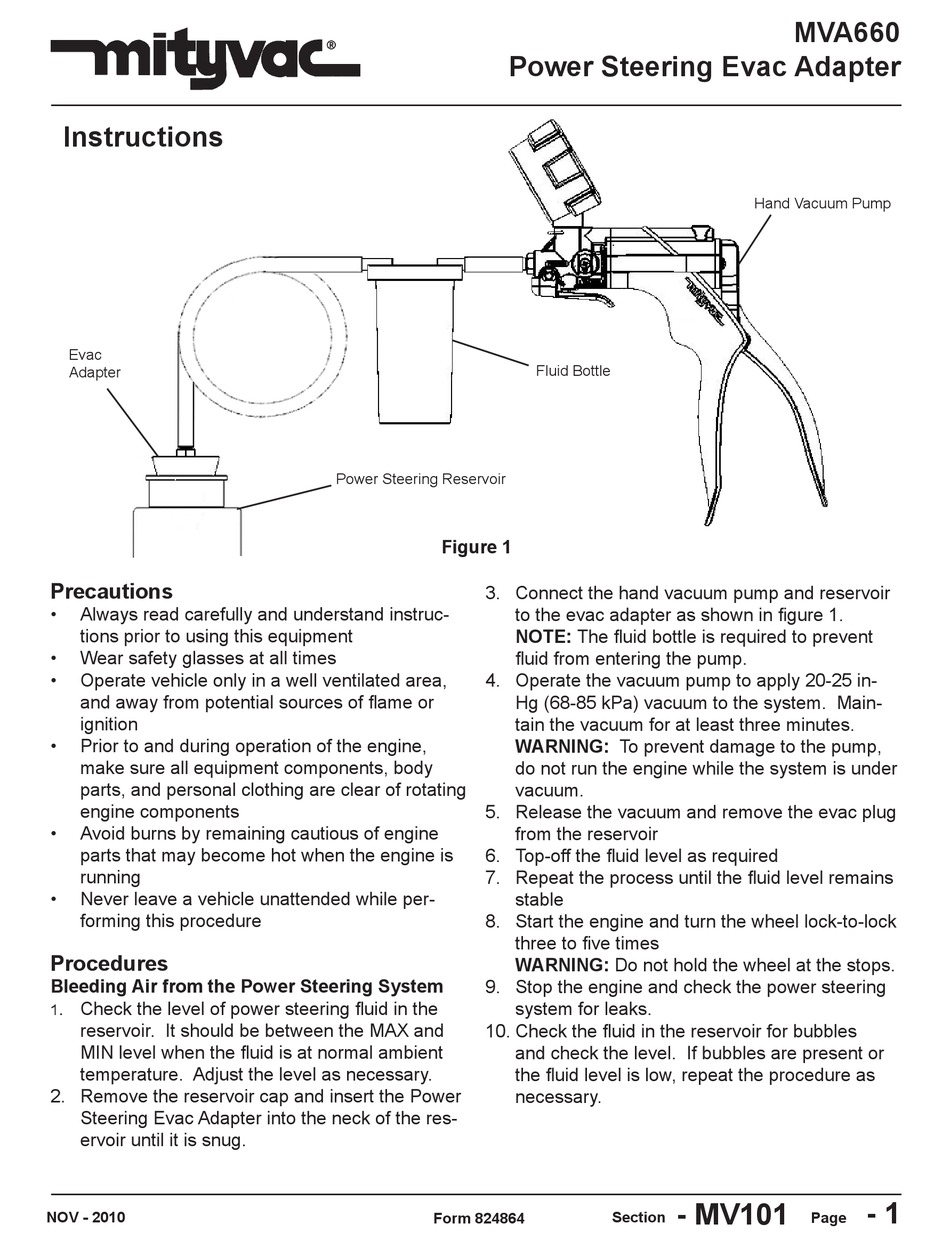 mityvac®

MVA660
Power Steering Evac Adapter

Instructions

Hand Vacuum Pump

mityvac

Evac Adapter

Fluid Bottle

Power Steering Reservoir

Figure 1

Precautions
• Always read carefully and understand instructions prior to using this equipment
• Wear safety glasses at all times
• Operate vehicle only in a well ventilated area, and away from potential sources of flame or ignition
• Prior to and during operation of the engine, make sure all equipment components, body parts, and personal clothing are clear of rotating engine components
• Avoid burns by remaining cautious of engine parts that may become hot when the engine is running
• Never leave a vehicle unattended while performing this procedure

Procedures
Bleeding Air from the Power Steering System
1. Check the level of power steering fluid in the reservoir. It should be between the MAX and MIN level when the fluid is at normal ambient temperature. Adjust the level as necessary.
2. Remove the reservoir cap and insert the Power Steering Evac Adapter into the neck of the reservoir until it is snug.
3. Connect the hand vacuum pump and reservoir to the evac adapter as shown in figure 1.
NOTE: The fluid bottle is required to prevent fluid from entering the pump.
4. Operate the vacuum pump to apply 20-25 in-Hg (68-85 kPa) vacuum to the system. Maintain the vacuum for at least three minutes.
WARNING: To prevent damage to the pump, do not run the engine while the system is under vacuum.
5. Release the vacuum and remove the evac plug from the reservoir
6. Top-off the fluid level as required
7. Repeat the process until the fluid level remains stable
8. Start the engine and turn the wheel lock-to-lock three to five times
WARNING: Do not hold the wheel at the stops.
9. Stop the engine and check the power steering system for leaks.
10. Check the fluid in the reservoir for bubbles and check the level. If bubbles are present or the fluid level is low, repeat the procedure as necessary.

NOV - 2010 Form 824864 Section - MV101 Page - 1