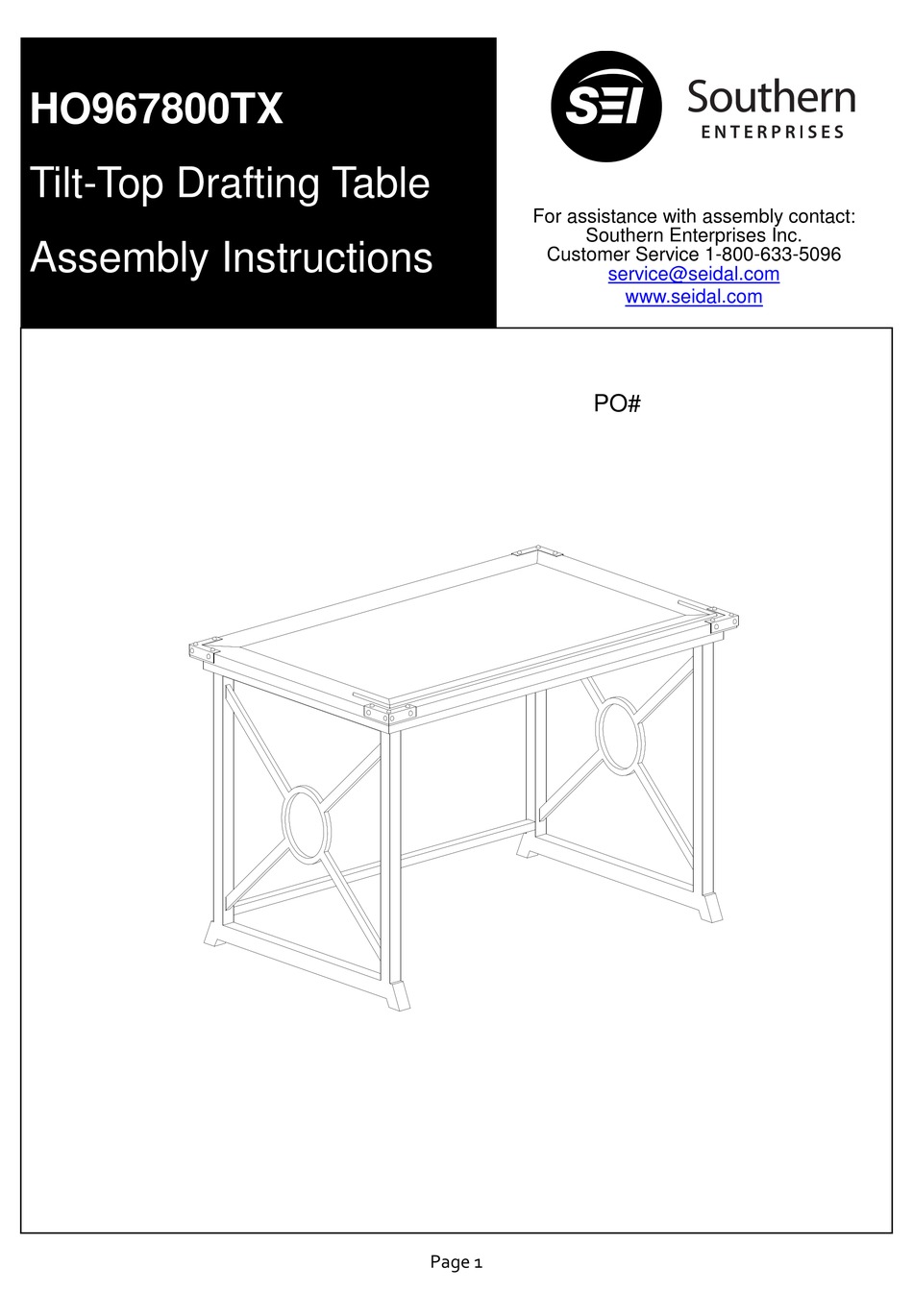 HO967800TX

Tilt-Top Drafting Table

Assembly Instructions

SEI Southern ENTERPRISES

For assistance with assembly contact:
Southern Enterprises Inc.
Customer Service 1-800-633-5096
service@seidal.com
www.seidal.com

PO#

Page 1