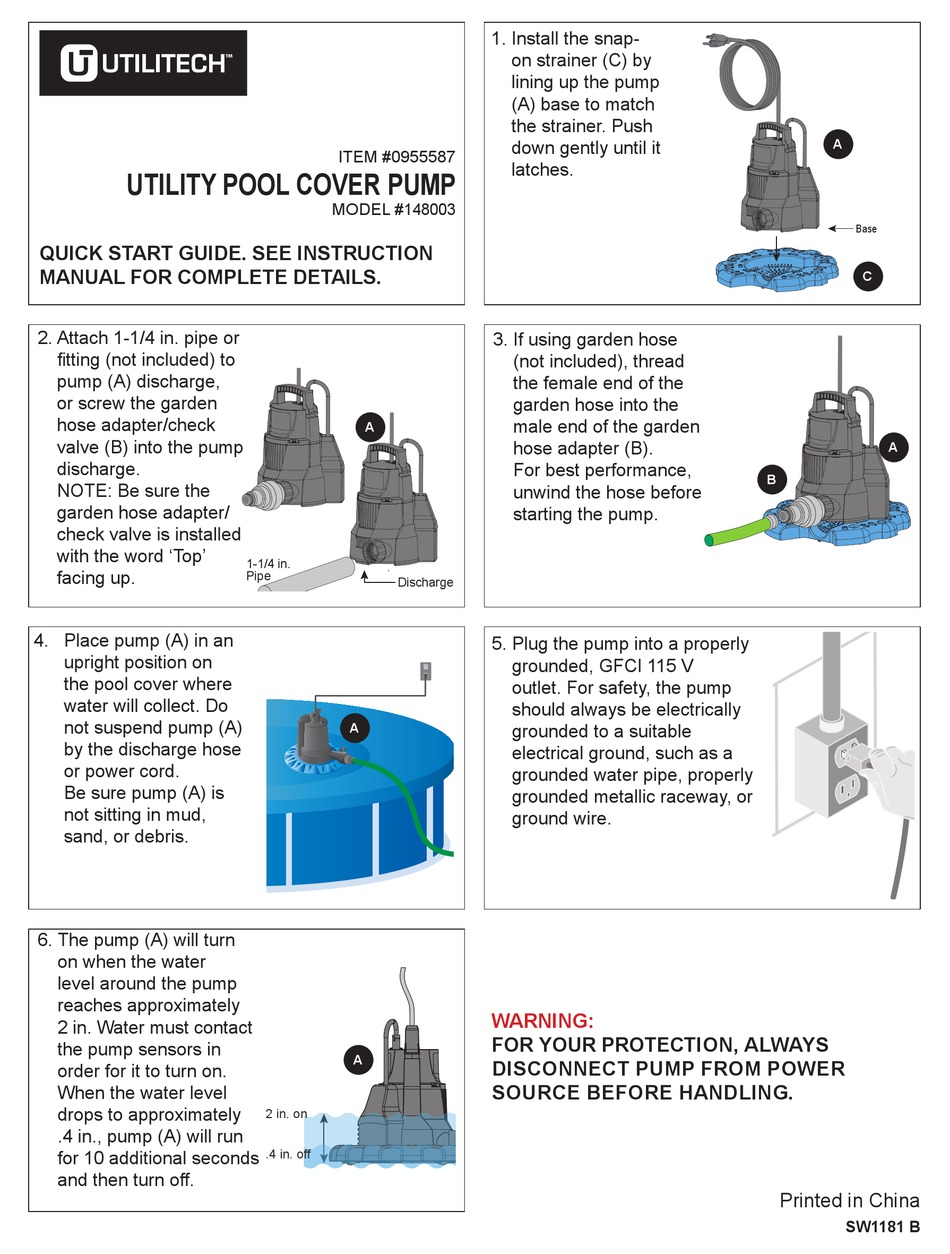 UTILITECH™

ITEM #0955587
UTILITY POOL COVER PUMP
MODEL #148003

QUICK START GUIDE. SEE INSTRUCTION MANUAL FOR COMPLETE DETAILS.

1. Install the snap-on strainer (C) by lining up the pump (A) base to match the strainer. Push down gently until it latches.

A
Base
C

2. Attach 1-1/4 in. pipe or fitting (not included) to pump (A) discharge, or screw the garden hose adapter/check valve (B) into the pump discharge.
NOTE: Be sure the garden hose adapter/check valve is installed with the word 'Top' facing up.

A
1-1/4 in. Pipe
Discharge

3. If using garden hose (not included), thread the female end of the garden hose into the male end of the garden hose adapter (B).
For best performance, unwind the hose before starting the pump.

A
B

4. Place pump (A) in an upright position on the pool cover where water will collect. Do not suspend pump (A) by the discharge hose or power cord.
Be sure pump (A) is not sitting in mud, sand, or debris.

A

5. Plug the pump into a properly grounded, GFCI 115 V outlet. For safety, the pump should always be electrically grounded to a suitable electrical ground, such as a grounded water pipe, properly grounded metallic raceway, or ground wire.

6. The pump (A) will turn on when the water level around the pump reaches approximately 2 in. Water must contact the pump sensors in order for it to turn on. When the water level drops to approximately .4 in., pump (A) will run for 10 additional seconds and then turn off.

A
2 in. on
.4 in. off

WARNING:
FOR YOUR PROTECTION, ALWAYS DISCONNECT PUMP FROM POWER SOURCE BEFORE HANDLING.

Printed in China
SW1181 B