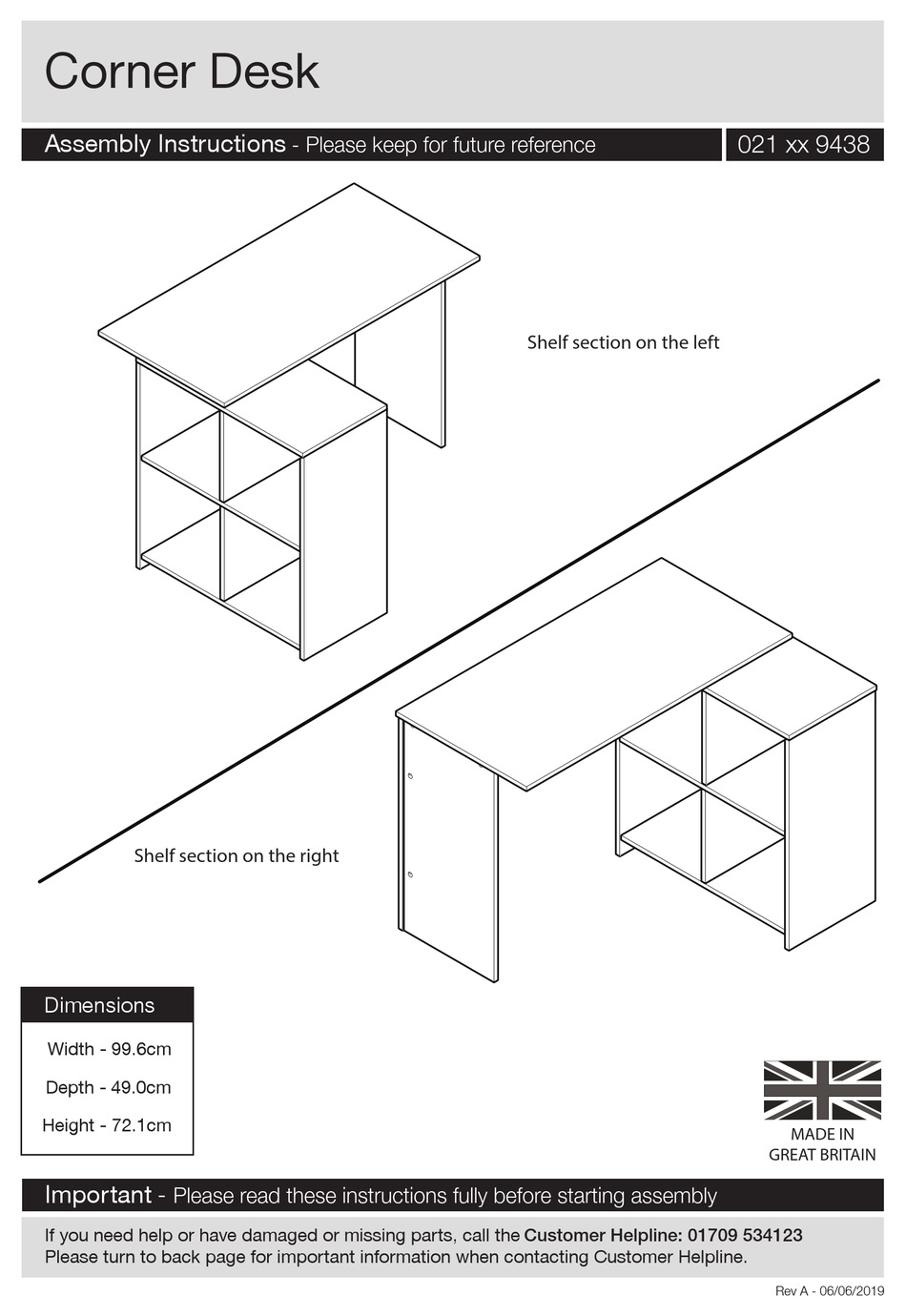 Corner Desk

Assembly Instructions - Please keep for future reference

021 xx 9438

Shelf section on the left

Shelf section on the right

Dimensions

Width - 99.6cm

Depth - 49.0cm

Height - 72.1cm

MADE IN GREAT BRITAIN

Important - Please read these instructions fully before starting assembly

If you need help or have damaged or missing parts, call the Customer Helpline: 01709 534123
Please turn to back page for important information when contacting Customer Helpline.

Rev A - 06/06/2019