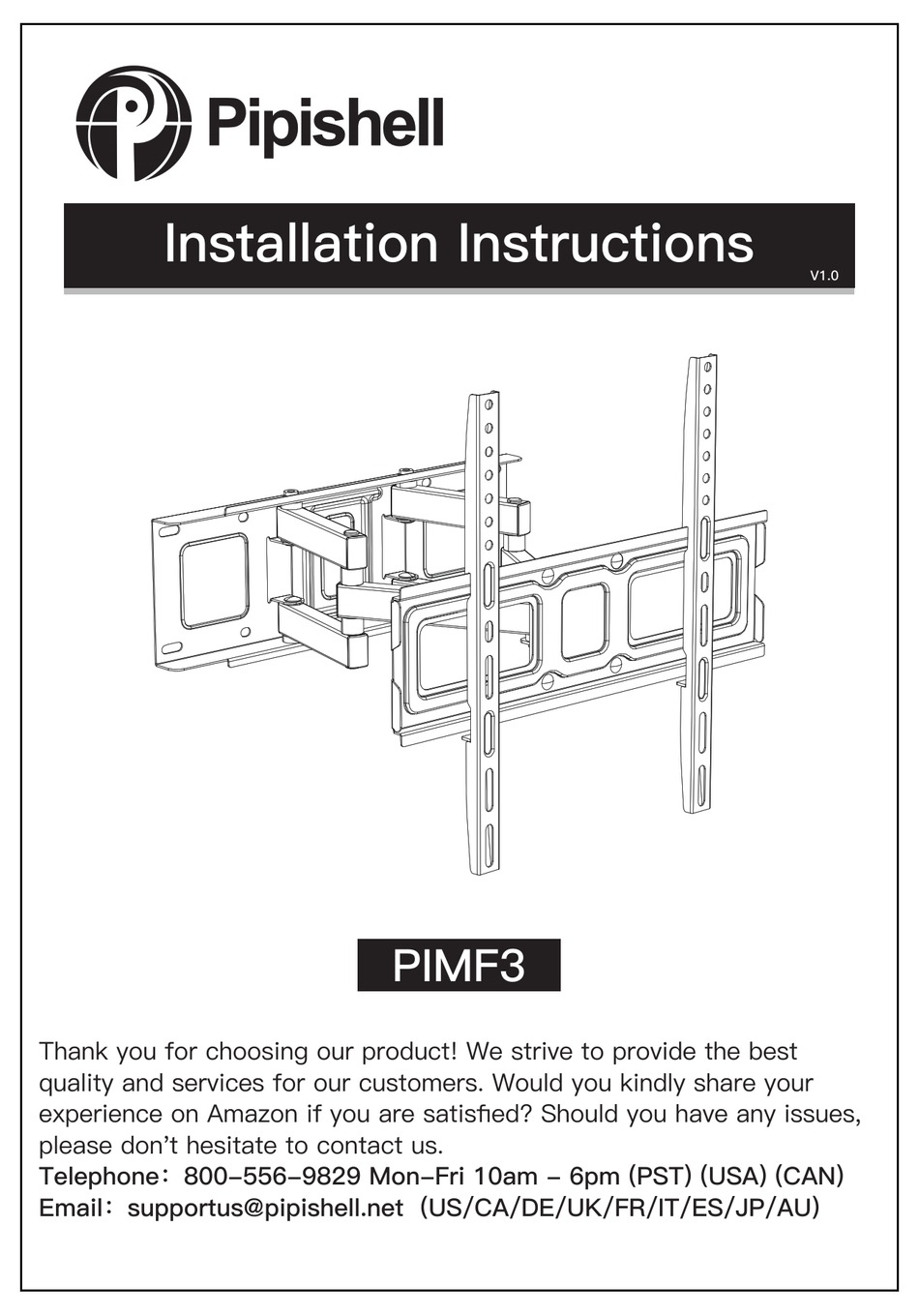 Pipishell

Installation Instructions
V1.0

PIMF3

Thank you for choosing our product! We strive to provide the best quality and services for our customers. Would you kindly share your experience on Amazon if you are satisfied? Should you have any issues, please don't hesitate to contact us.
Telephone: 800-556-9829 Mon-Fri 10am - 6pm (PST) (USA) (CAN)
Email: supportus@pipishell.net (US/CA/DE/UK/FR/IT/ES/JP/AU)