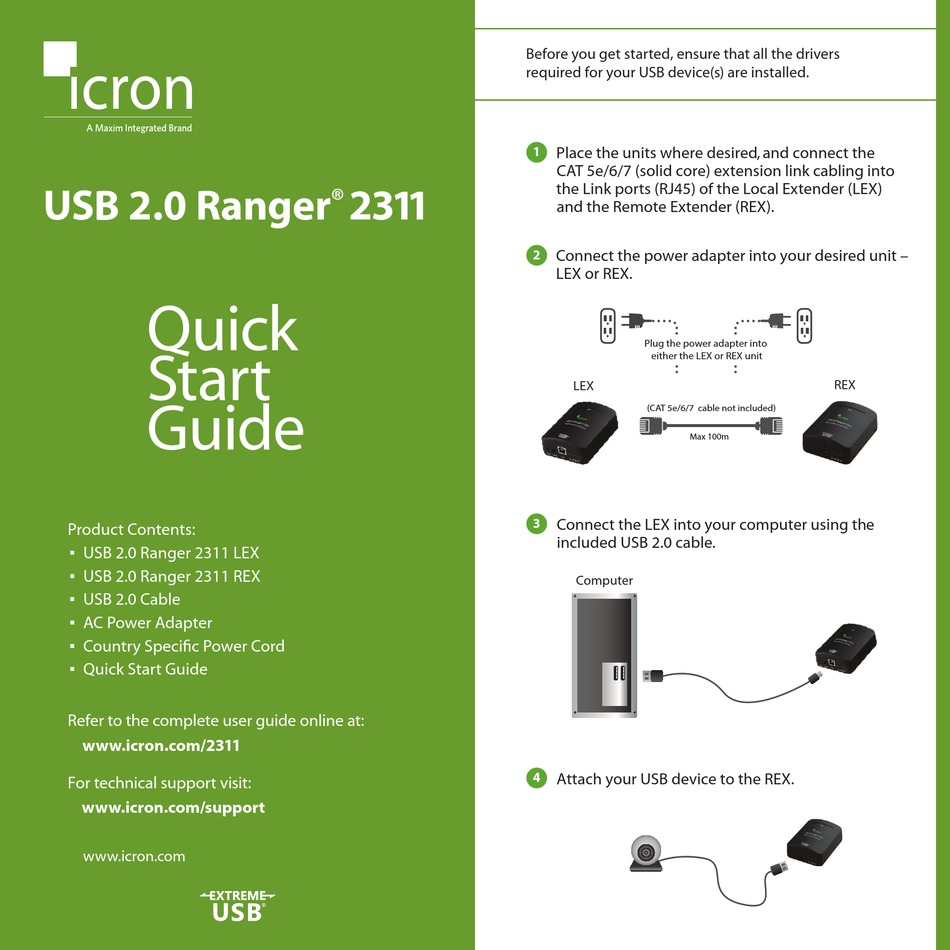 icron
A Maxim Integrated Brand

USB 2.0 Ranger® 2311

Quick Start Guide

Product Contents:
▪ USB 2.0 Ranger 2311 LEX
▪ USB 2.0 Ranger 2311 REX
▪ USB 2.0 Cable
▪ AC Power Adapter
▪ Country Specific Power Cord
▪ Quick Start Guide

Refer to the complete user guide online at:
www.icron.com/2311

For technical support visit:
www.icron.com/support

www.icron.com

EXTREME USB®

Before you get started, ensure that all the drivers required for your USB device(s) are installed.

1 Place the units where desired, and connect the CAT 5e/6/7 (solid core) extension link cabling into the Link ports (RJ45) of the Local Extender (LEX) and the Remote Extender (REX).

2 Connect the power adapter into your desired unit – LEX or REX.

Plug the power adapter into either the LEX or REX unit

LEX

REX

(CAT 5e/6/7 cable not included)

Max 100m

3 Connect the LEX into your computer using the included USB 2.0 cable.

Computer

4 Attach your USB device to the REX.