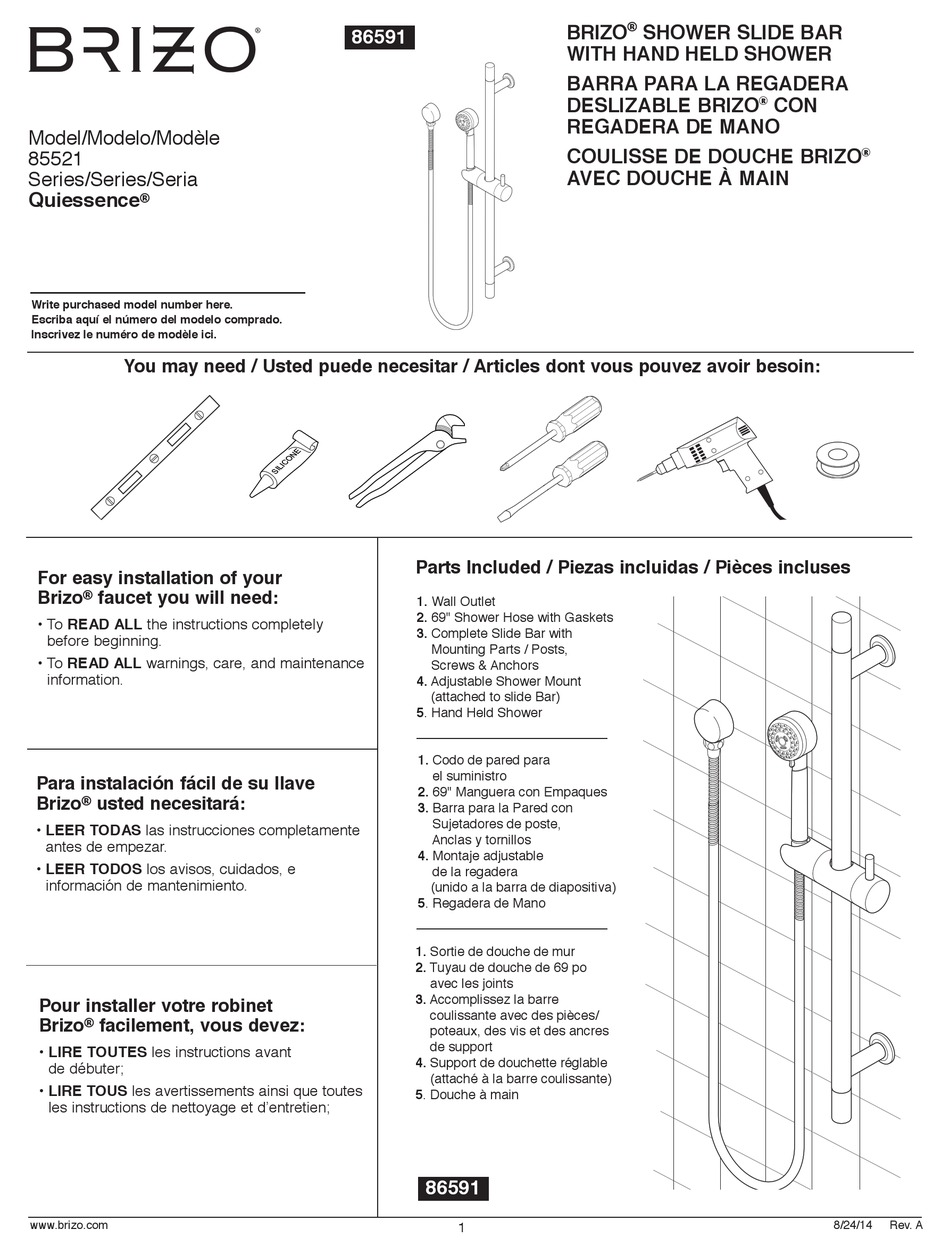 BRIZO®

86591

BRIZO® SHOWER SLIDE BAR WITH HAND HELD SHOWER
BARRA PARA LA REGADERA DESLIZABLE BRIZO® CON REGADERA DE MANO
COULISSE DE DOUCHE BRIZO® AVEC DOUCHE À MAIN

Model/Modelo/Modèle
85521
Series/Series/Seria
Quiessence®

Write purchased model number here.
Escriba aquí el número del modelo comprado.
Inscrivez le numéro de modèle ici.

You may need / Usted puede necesitar / Articles dont vous pouvez avoir besoin:

SILICONE

For easy installation of your Brizo® faucet you will need:
• To READ ALL the instructions completely before beginning.
• To READ ALL warnings, care, and maintenance information.

Para instalación fácil de su llave Brizo® usted necesitará:
• LEER TODAS las instrucciones completamente antes de empezar.
• LEER TODOS los avisos, cuidados, e información de mantenimiento.

Pour installer votre robinet Brizo® facilement, vous devez:
• LIRE TOUTES les instructions avant de débuter;
• LIRE TOUS les avertissements ainsi que toutes les instructions de nettoyage et d'entretien;

Parts Included / Piezas incluidas / Pièces incluses

1. Wall Outlet
2. 69" Shower Hose with Gaskets
3. Complete Slide Bar with Mounting Parts / Posts, Screws & Anchors
4. Adjustable Shower Mount (attached to slide Bar)
5. Hand Held Shower

1. Codo de pared para el suministro
2. 69" Manguera con Empaques
3. Barra para la Pared con Sujetadores de poste, Anclas y tornillos
4. Montaje adjustable de la regadera (unido a la barra de diapositiva)
5. Regadera de Mano

1. Sortie de douche de mur
2. Tuyau de douche de 69 po avec les joints
3. Accomplissez la barre coulissante avec des pièces/ poteaux, des vis et des ancres de support
4. Support de douchette réglable (attaché à la barre coulissante)
5. Douche à main

86591

www.brizo.com
1
8/24/14 Rev. A