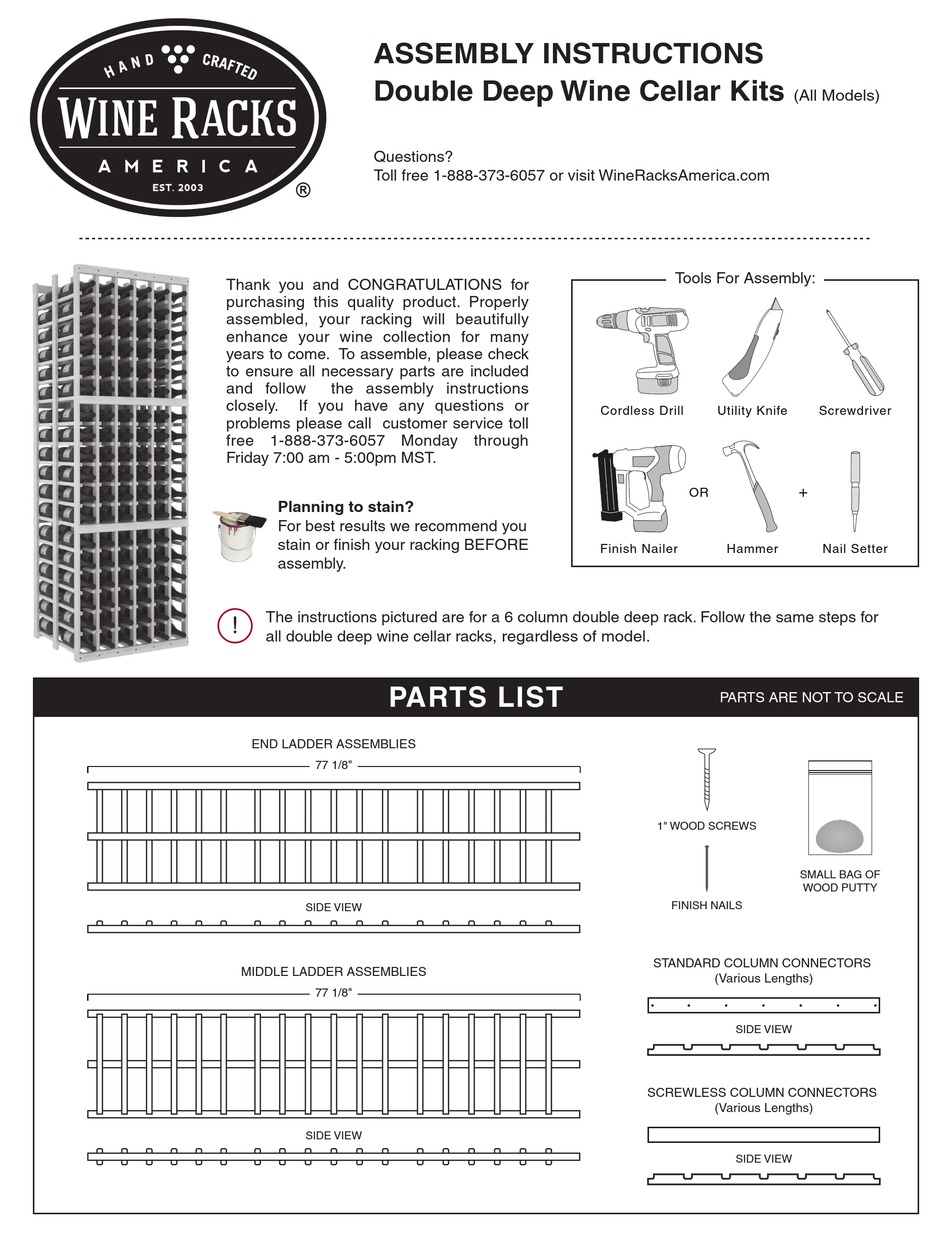 HAND CRAFTED
WINE RACKS
AMERICA
EST. 2003
®

ASSEMBLY INSTRUCTIONS
Double Deep Wine Cellar Kits (All Models)

Questions?
Toll free 1-888-373-6057 or visit WineRacksAmerica.com

Thank you and CONGRATULATIONS for purchasing this quality product. Properly assembled, your racking will beautifully enhance your wine collection for many years to come. To assemble, please check to ensure all necessary parts are included and follow the assembly instructions closely. If you have any questions or problems please call customer service toll free 1-888-373-6057 Monday through Friday 7:00 am - 5:00pm MST.

Planning to stain?
For best results we recommend you stain or finish your racking BEFORE assembly.

Tools For Assembly:
Cordless Drill
Utility Knife
Screwdriver
Finish Nailer
OR
Hammer
+
Nail Setter

!
The instructions pictured are for a 6 column double deep rack. Follow the same steps for all double deep wine cellar racks, regardless of model.

PARTS LIST
PARTS ARE NOT TO SCALE

END LADDER ASSEMBLIES
77 1/8"
SIDE VIEW

MIDDLE LADDER ASSEMBLIES
77 1/8"
SIDE VIEW

1" WOOD SCREWS
FINISH NAILS
SMALL BAG OF WOOD PUTTY

STANDARD COLUMN CONNECTORS
(Various Lengths)
SIDE VIEW

SCREWLESS COLUMN CONNECTORS
(Various Lengths)
SIDE VIEW