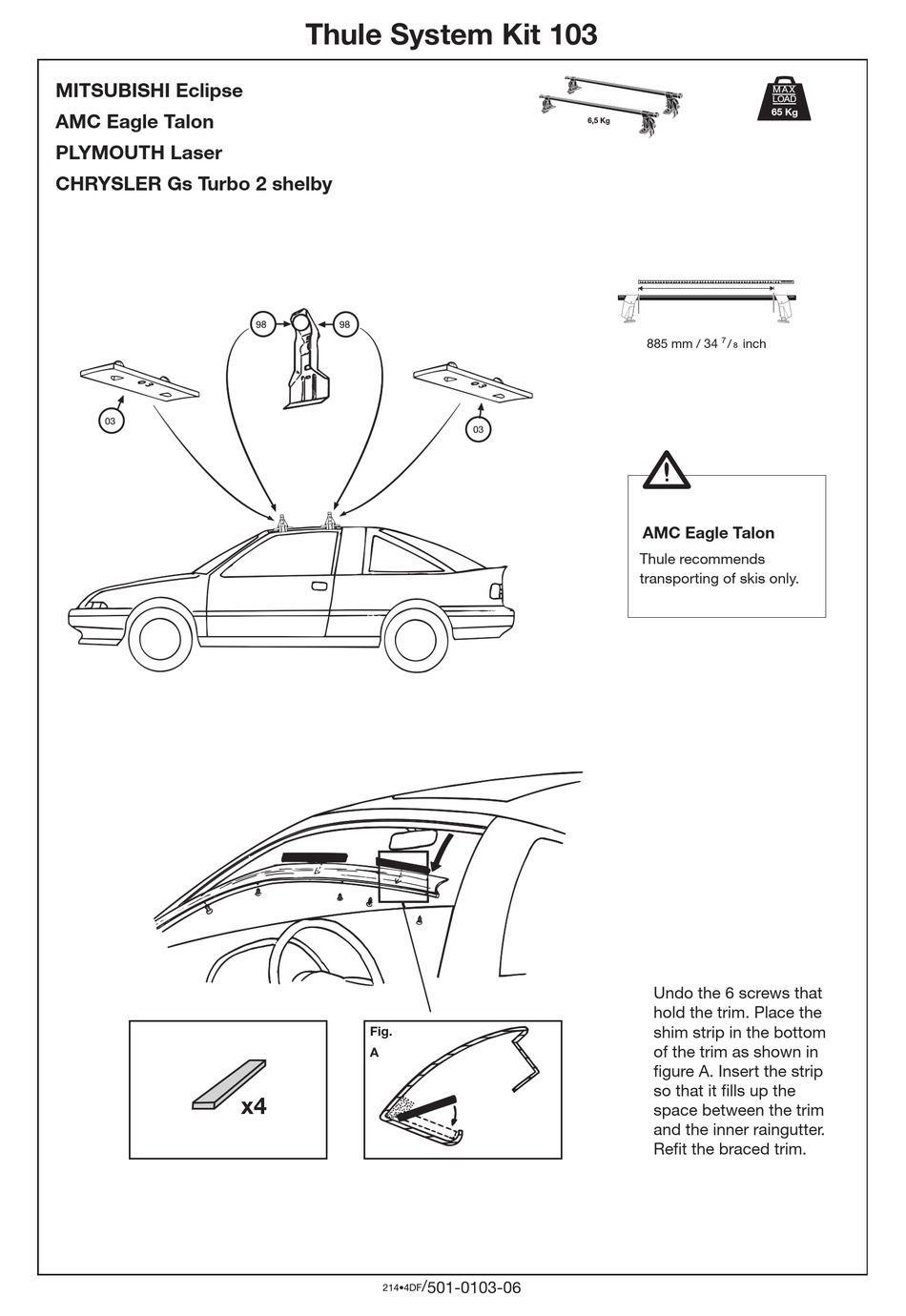 Thule System Kit 103

MITSUBISHI Eclipse
AMC Eagle Talon
PLYMOUTH Laser
CHRYSLER Gs Turbo 2 shelby

6,5 Kg

MAX LOAD
65 Kg

885 mm / 34 $^7/_8$ inch

98

98

03

03

AMC Eagle Talon
Thule recommends transporting of skis only.

x4

Fig.
A

Undo the 6 screws that hold the trim. Place the shim strip in the bottom of the trim as shown in figure A. Insert the strip so that it fills up the space between the trim and the inner raingutter. Refit the braced trim.

214•4DF/501-0103-06