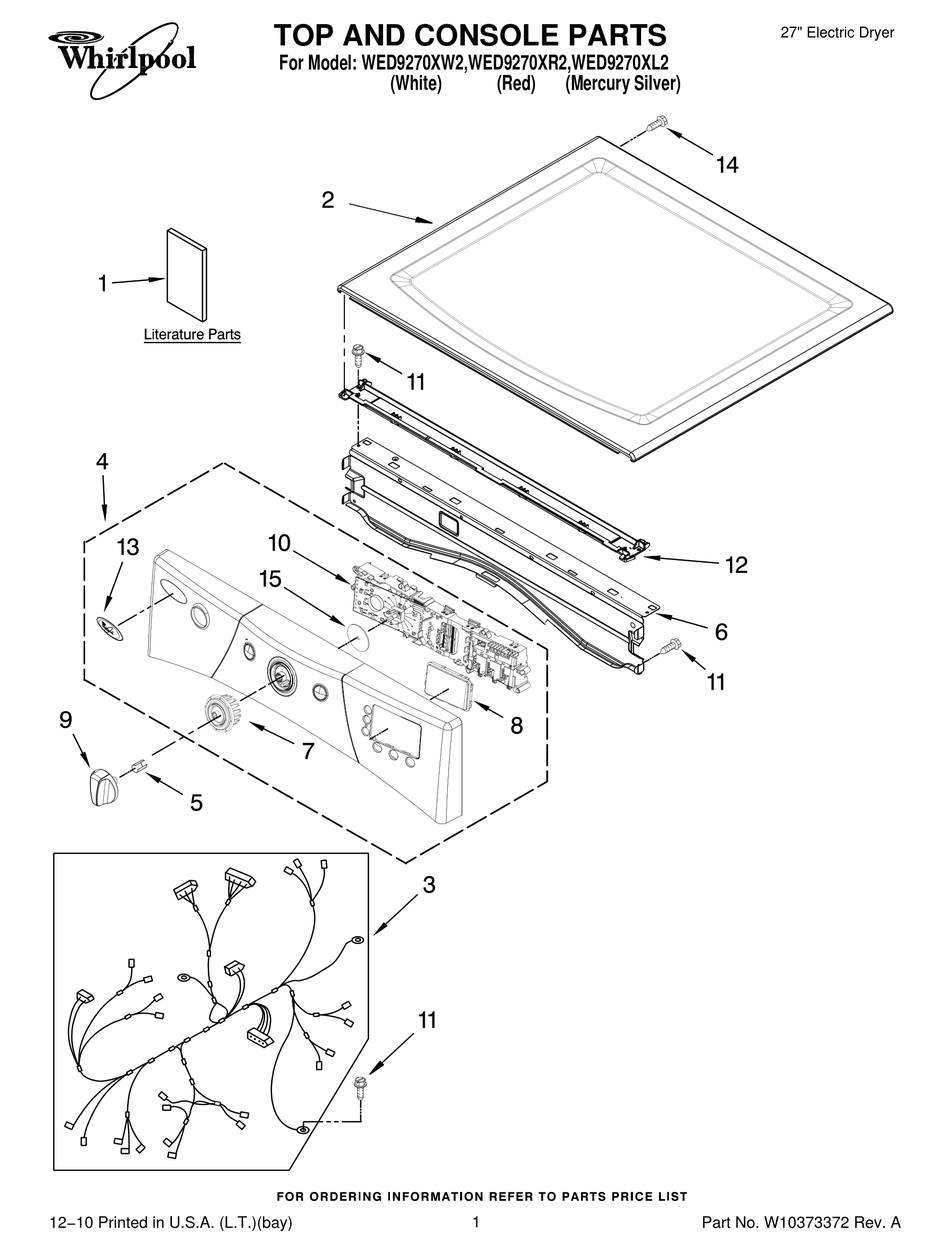 Whirlpool

TOP AND CONSOLE PARTS
For Model: WED9270XW2,WED9270XR2,WED9270XL2
(White) (Red) (Mercury Silver)

27" Electric Dryer

14
2
1
Literature Parts
11
4
13
10
15
12
6
11
8
9
7
5
3
11

FOR ORDERING INFORMATION REFER TO PARTS PRICE LIST

12–10 Printed in U.S.A. (L.T.)(bay)
1
Part No. W10373372 Rev. A