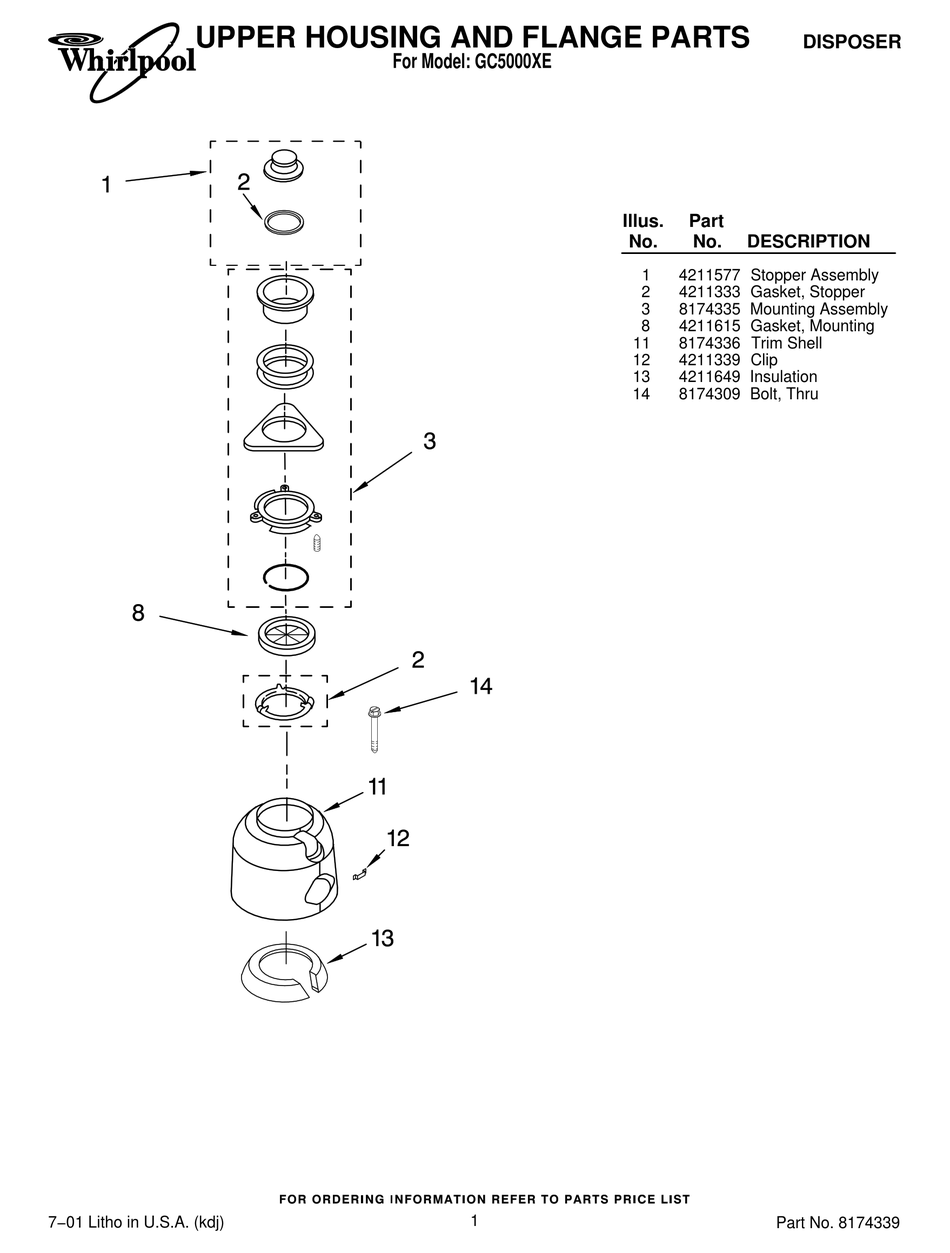 Whirlpool

UPPER HOUSING AND FLANGE PARTS
For Model: GC5000XE

DISPOSER

1
2
3
8
2
14
11
12
13

| Illus. No. | Part No. | DESCRIPTION |
|---|---|---|
| 1 | 4211577 | Stopper Assembly |
| 2 | 4211333 | Gasket, Stopper |
| 3 | 8174335 | Mounting Assembly |
| 8 | 4211615 | Gasket, Mounting |
| 11 | 8174336 | Trim Shell |
| 12 | 4211339 | Clip |
| 13 | 4211649 | Insulation |
| 14 | 8174309 | Bolt, Thru |

FOR ORDERING INFORMATION REFER TO PARTS PRICE LIST

7–01 Litho in U.S.A. (kdj)

1

Part No. 8174339