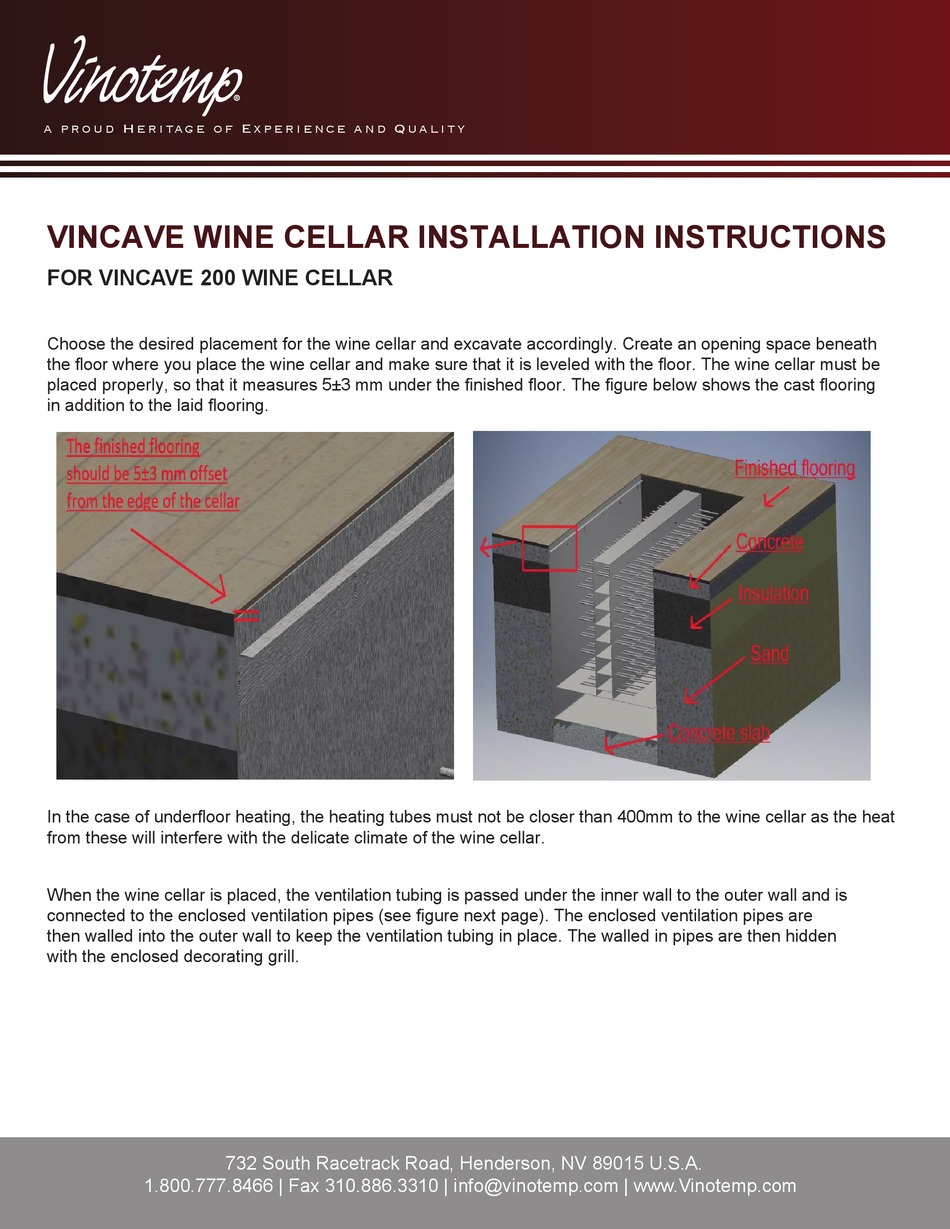 Vinotemp®
A PROUD HERITAGE OF EXPERIENCE AND QUALITY

VINCAVE WINE CELLAR INSTALLATION INSTRUCTIONS

FOR VINCAVE 200 WINE CELLAR

Choose the desired placement for the wine cellar and excavate accordingly. Create an opening space beneath the floor where you place the wine cellar and make sure that it is leveled with the floor. The wine cellar must be placed properly, so that it measures 5±3 mm under the finished floor. The figure below shows the cast flooring in addition to the laid flooring.

The finished flooring should be 5±3 mm offset from the edge of the cellar

Finished flooring
Concrete
Insulation
Sand
Concrete slab

In the case of underfloor heating, the heating tubes must not be closer than 400mm to the wine cellar as the heat from these will interfere with the delicate climate of the wine cellar.

When the wine cellar is placed, the ventilation tubing is passed under the inner wall to the outer wall and is connected to the enclosed ventilation pipes (see figure next page). The enclosed ventilation pipes are then walled into the outer wall to keep the ventilation tubing in place. The walled in pipes are then hidden with the enclosed decorating grill.

732 South Racetrack Road, Henderson, NV 89015 U.S.A.
1.800.777.8466 | Fax 310.886.3310 | info@vinotemp.com | www.Vinotemp.com