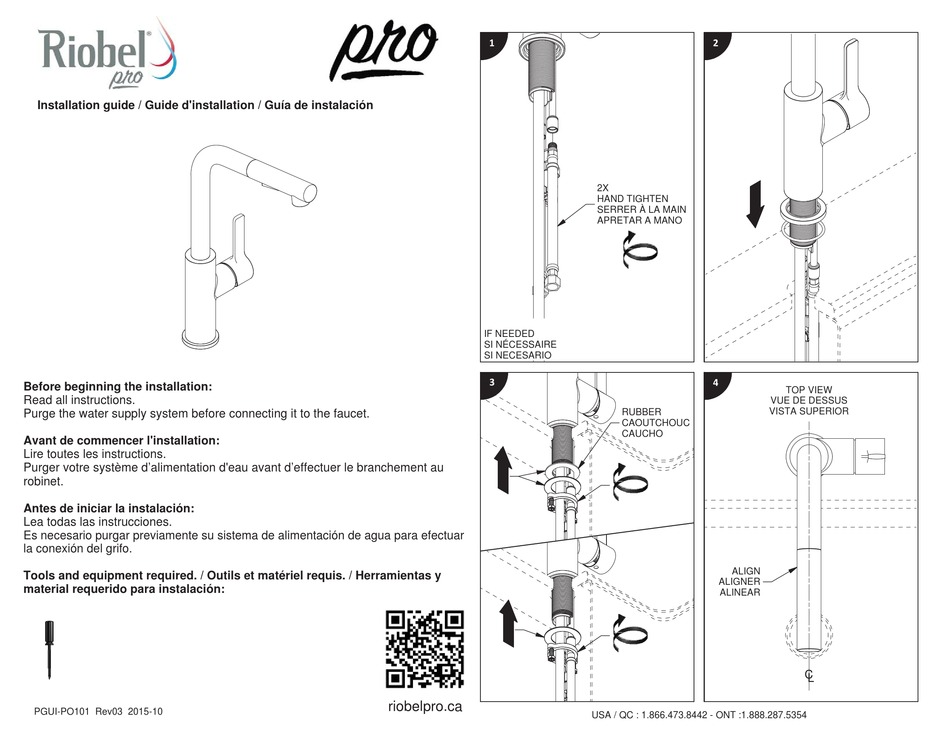 Riobel pro

pro

Installation guide / Guide d'installation / Guía de instalación

Before beginning the installation:
Read all instructions.
Purge the water supply system before connecting it to the faucet.

Avant de commencer l'installation:
Lire toutes les instructions.
Purger votre système d'alimentation d'eau avant d'effectuer le branchement au robinet.

Antes de iniciar la instalación:
Lea todas las instrucciones.
Es necesario purgar previamente su sistema de alimentación de agua para efectuar la conexión del grifo.

Tools and equipment required. / Outils et matériel requis. / Herramientas y material requerido para instalación:

PGUI-PO101 Rev03 2015-10

riobelpro.ca

1

2X
HAND TIGHTEN
SERRER À LA MAIN
APRETAR A MANO

IF NEEDED
SI NÉCESSAIRE
SI NECESARIO

2

3

RUBBER
CAOUTCHOUC
CAUCHO

4

TOP VIEW
VUE DE DESSUS
VISTA SUPERIOR

ALIGN
ALIGNER
ALINEAR

℄

USA / QC : 1.866.473.8442 - ONT :1.888.287.5354