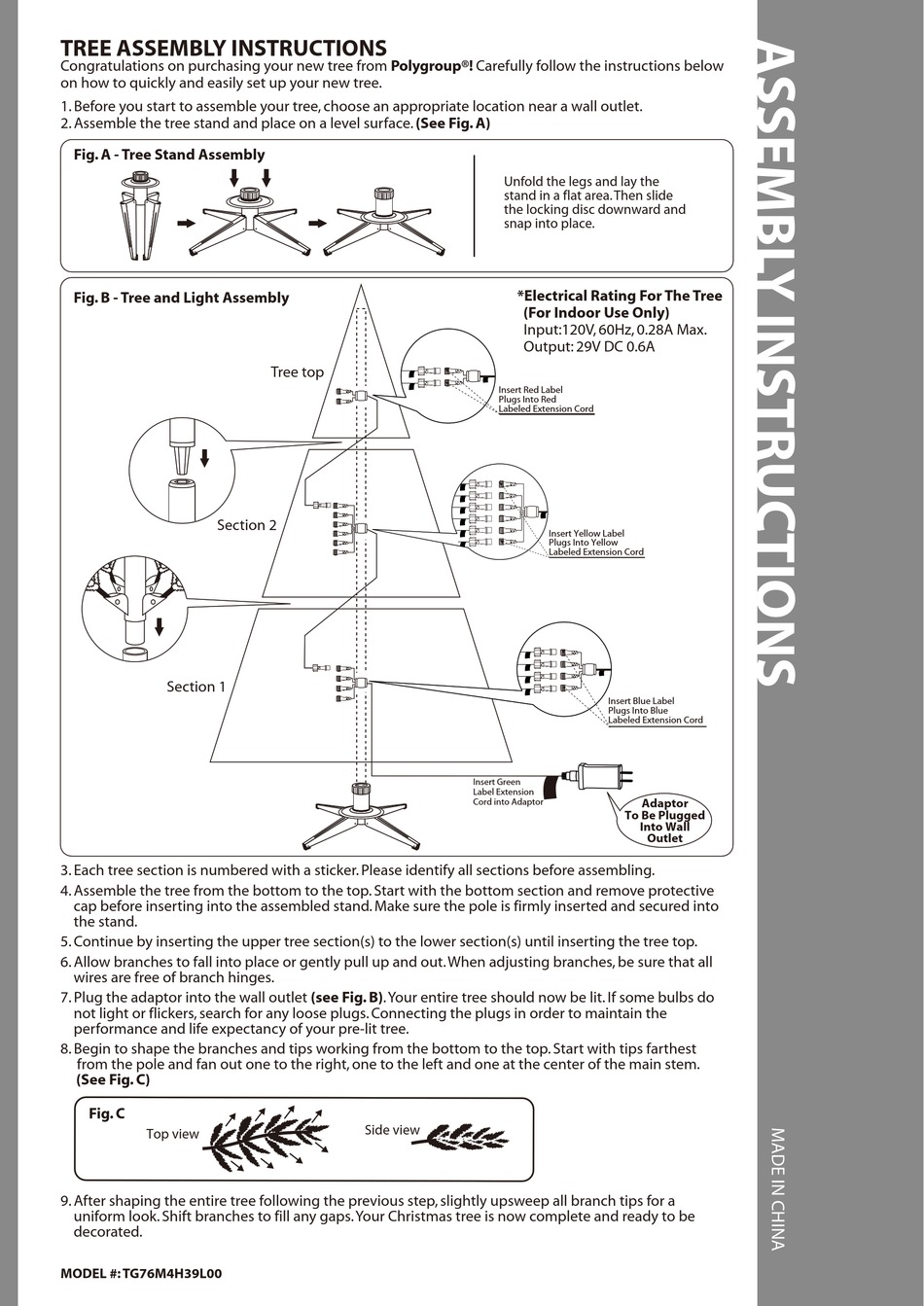 TREE ASSEMBLY INSTRUCTIONS

Congratulations on purchasing your new tree from Polygroup®! Carefully follow the instructions below on how to quickly and easily set up your new tree.

1. Before you start to assemble your tree, choose an appropriate location near a wall outlet.
2. Assemble the tree stand and place on a level surface. (See Fig. A)

Fig. A - Tree Stand Assembly

Unfold the legs and lay the stand in a flat area. Then slide the locking disc downward and snap into place.

Fig. B - Tree and Light Assembly

*Electrical Rating For The Tree (For Indoor Use Only)
Input:120V, 60Hz, 0.28A Max.
Output: 29V DC 0.6A

Tree top

Insert Red Label Plugs Into Red Labeled Extension Cord

Section 2

Insert Yellow Label Plugs Into Yellow Labeled Extension Cord

Section 1

Insert Blue Label Plugs Into Blue Labeled Extension Cord

Insert Green Label Extension Cord into Adaptor

Adaptor To Be Plugged Into Wall Outlet

3. Each tree section is numbered with a sticker. Please identify all sections before assembling.
4. Assemble the tree from the bottom to the top. Start with the bottom section and remove protective cap before inserting into the assembled stand. Make sure the pole is firmly inserted and secured into the stand.
5. Continue by inserting the upper tree section(s) to the lower section(s) until inserting the tree top.
6. Allow branches to fall into place or gently pull up and out. When adjusting branches, be sure that all wires are free of branch hinges.
7. Plug the adaptor into the wall outlet (see Fig. B). Your entire tree should now be lit. If some bulbs do not light or flickers, search for any loose plugs. Connecting the plugs in order to maintain the performance and life expectancy of your pre-lit tree.
8. Begin to shape the branches and tips working from the bottom to the top. Start with tips farthest from the pole and fan out one to the right, one to the left and one at the center of the main stem. (See Fig. C)

Fig. C
Top view
Side view

9. After shaping the entire tree following the previous step, slightly upsweep all branch tips for a uniform look. Shift branches to fill any gaps. Your Christmas tree is now complete and ready to be decorated.

MODEL #: TG76M4H39L00

ASSEMBLY INSTRUCTIONS

MADE IN CHINA