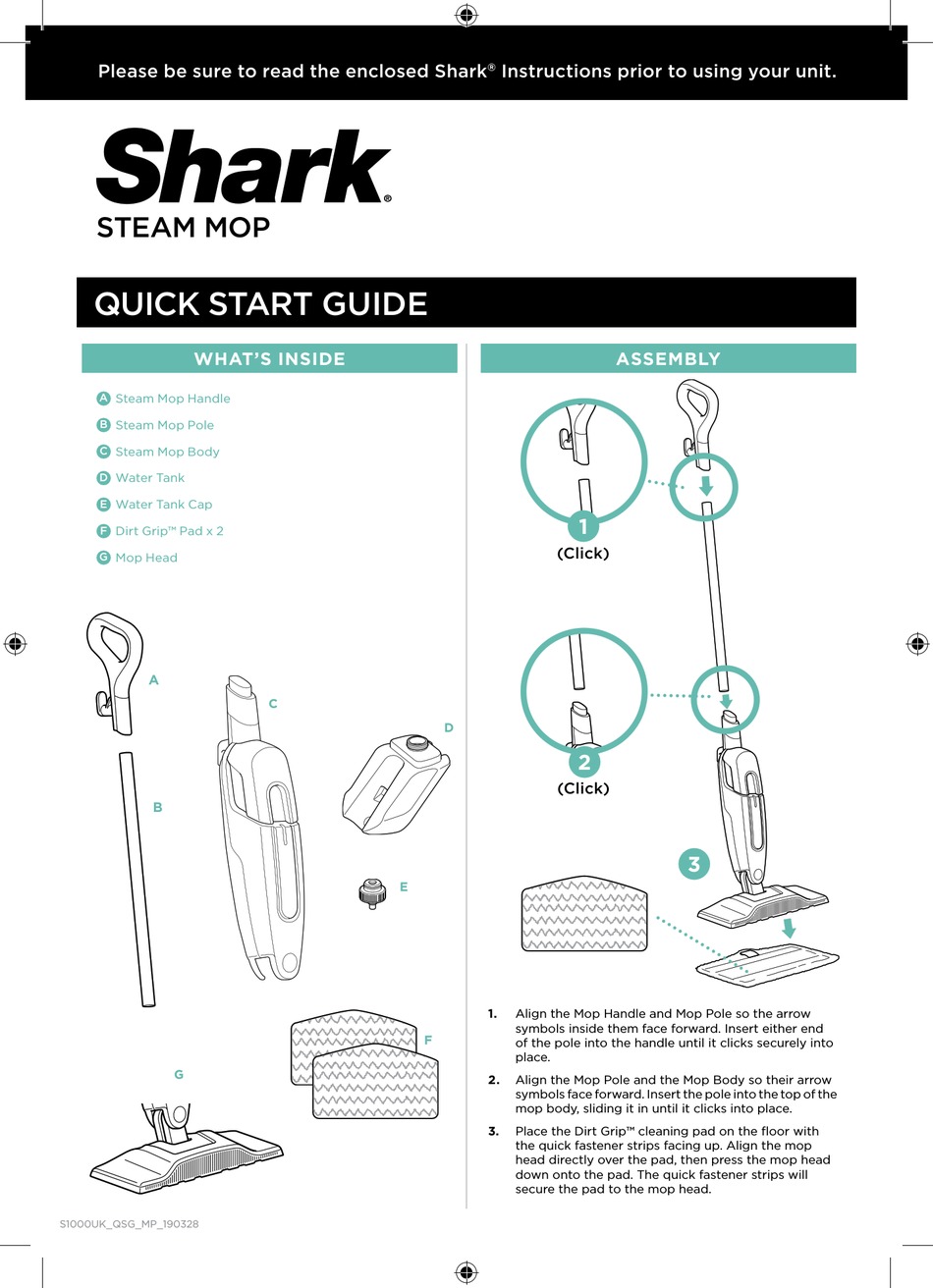 Please be sure to read the enclosed Shark® Instructions prior to using your unit.

Shark®
STEAM MOP

QUICK START GUIDE

WHAT'S INSIDE

A Steam Mop Handle
B Steam Mop Pole
C Steam Mop Body
D Water Tank
E Water Tank Cap
F Dirt Grip™ Pad x 2
G Mop Head

A
B
C
D
E
F
G

ASSEMBLY

1
(Click)

2
(Click)

3

1. Align the Mop Handle and Mop Pole so the arrow symbols inside them face forward. Insert either end of the pole into the handle until it clicks securely into place.

2. Align the Mop Pole and the Mop Body so their arrow symbols face forward. Insert the pole into the top of the mop body, sliding it in until it clicks into place.

3. Place the Dirt Grip™ cleaning pad on the floor with the quick fastener strips facing up. Align the mop head directly over the pad, then press the mop head down onto the pad. The quick fastener strips will secure the pad to the mop head.

S1000UK_QSG_MP_190328