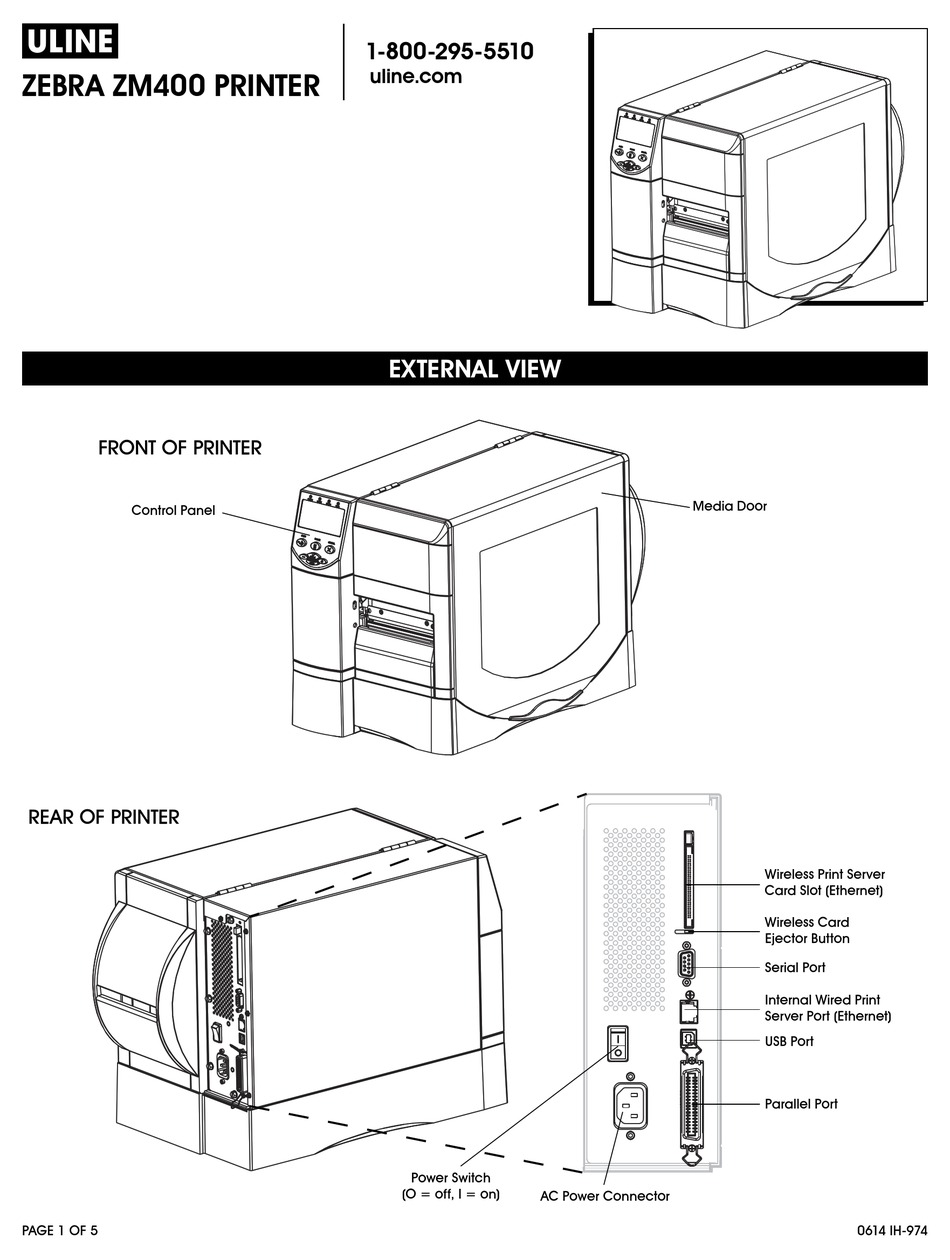 ULINE
ZEBRA ZM400 PRINTER

1-800-295-5510
uline.com

EXTERNAL VIEW

FRONT OF PRINTER

Control Panel

Media Door

REAR OF PRINTER

Wireless Print Server Card Slot (Ethernet)

Wireless Card Ejector Button

Serial Port

Internal Wired Print Server Port (Ethernet)

USB Port

Parallel Port

Power Switch (O = off, I = on)

AC Power Connector

PAGE 1 OF 5

0614 IH-974