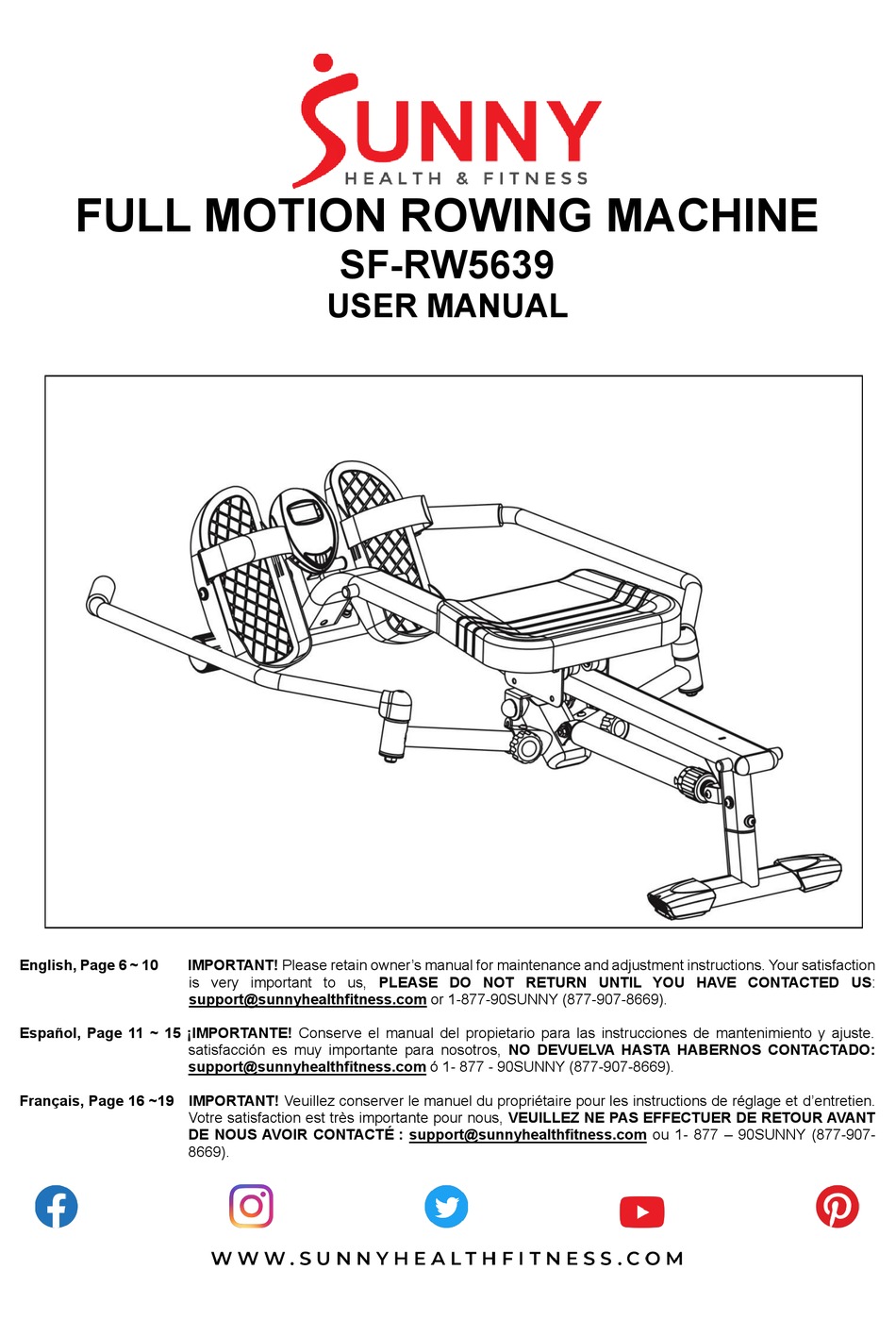 SUNNY
HEALTH & FITNESS

FULL MOTION ROWING MACHINE
SF-RW5639
USER MANUAL

English, Page 6 ~ 10 IMPORTANT! Please retain owner's manual for maintenance and adjustment instructions. Your satisfaction is very important to us, PLEASE DO NOT RETURN UNTIL YOU HAVE CONTACTED US: support@sunnyhealthfitness.com or 1-877-90SUNNY (877-907-8669).

Español, Page 11 ~ 15 ¡IMPORTANTE! Conserve el manual del propietario para las instrucciones de mantenimiento y ajuste. satisfacción es muy importante para nosotros, NO DEVUELVA HASTA HABERNOS CONTACTADO: support@sunnyhealthfitness.com ó 1- 877 - 90SUNNY (877-907-8669).

Français, Page 16 ~19 IMPORTANT! Veuillez conserver le manuel du propriétaire pour les instructions de réglage et d'entretien. Votre satisfaction est très importante pour nous, VEUILLEZ NE PAS EFFECTUER DE RETOUR AVANT DE NOUS AVOIR CONTACTÉ : support@sunnyhealthfitness.com ou 1- 877 – 90SUNNY (877-907-8669).

WWW.SUNNYHEALTHFITNESS.COM