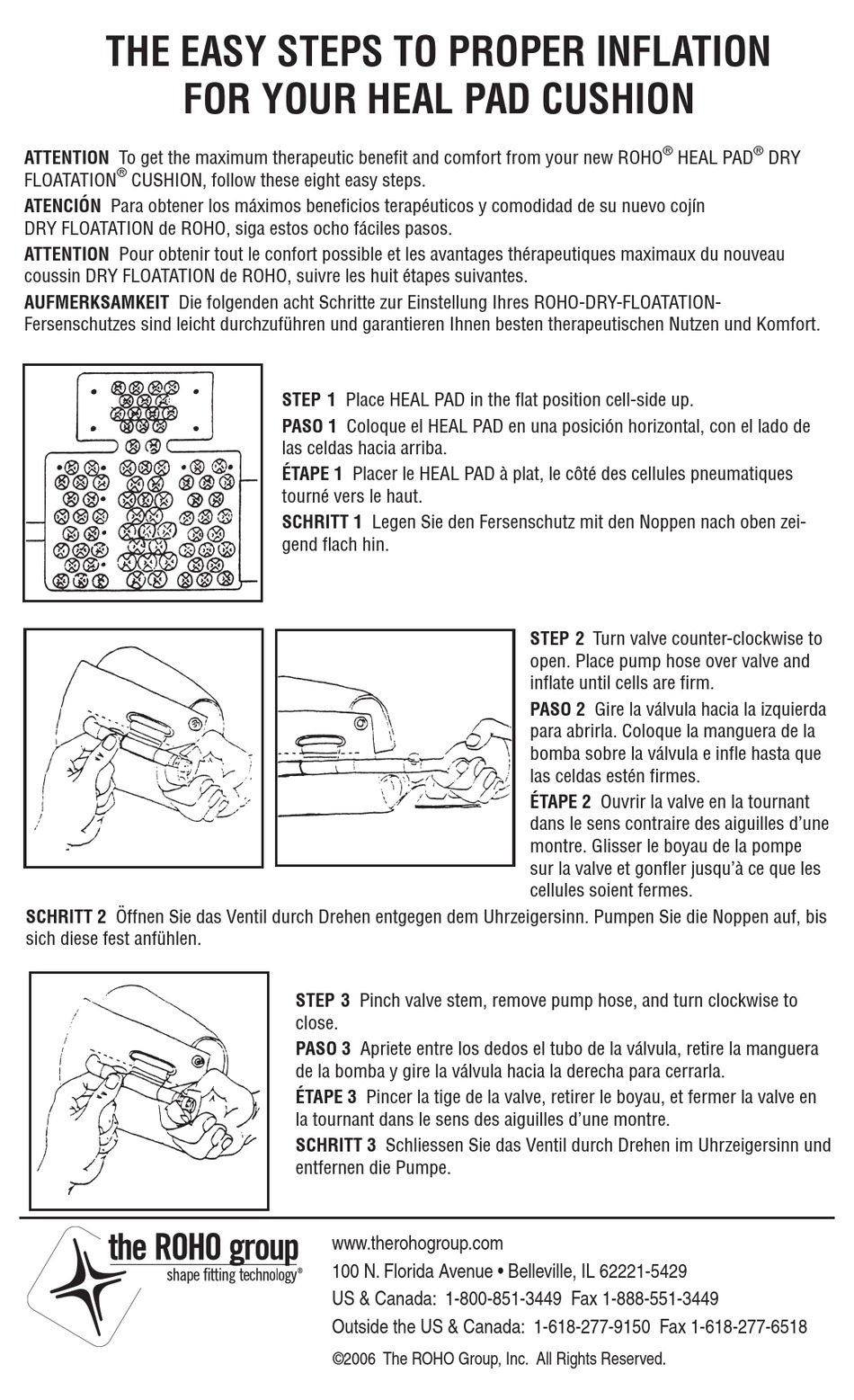 THE EASY STEPS TO PROPER INFLATION FOR YOUR HEAL PAD CUSHION

ATTENTION To get the maximum therapeutic benefit and comfort from your new ROHO® HEAL PAD® DRY FLOATATION® CUSHION, follow these eight easy steps.

ATENCIÓN Para obtener los máximos beneficios terapéuticos y comodidad de su nuevo cojín DRY FLOATATION de ROHO, siga estos ocho fáciles pasos.

ATTENTION Pour obtenir tout le confort possible et les avantages thérapeutiques maximaux du nouveau coussin DRY FLOATATION de ROHO, suivre les huit étapes suivantes.

AUFMERKSAMKEIT Die folgenden acht Schritte zur Einstellung Ihres ROHO-DRY-FLOATATION-Fersenschutzes sind leicht durchzuführen und garantieren Ihnen besten therapeutischen Nutzen und Komfort.

STEP 1 Place HEAL PAD in the flat position cell-side up.

PASO 1 Coloque el HEAL PAD en una posición horizontal, con el lado de las celdas hacia arriba.

ÉTAPE 1 Placer le HEAL PAD à plat, le côté des cellules pneumatiques tourné vers le haut.

SCHRITT 1 Legen Sie den Fersenschutz mit den Noppen nach oben zeigend flach hin.

STEP 2 Turn valve counter-clockwise to open. Place pump hose over valve and inflate until cells are firm.

PASO 2 Gire la válvula hacia la izquierda para abrirla. Coloque la manguera de la bomba sobre la válvula e infle hasta que las celdas estén firmes.

ÉTAPE 2 Ouvrir la valve en la tournant dans le sens contraire des aiguilles d'une montre. Glisser le boyau de la pompe sur la valve et gonfler jusqu'à ce que les cellules soient fermes.

SCHRITT 2 Öffnen Sie das Ventil durch Drehen entgegen dem Uhrzeigersinn. Pumpen Sie die Noppen auf, bis sich diese fest anfühlen.

STEP 3 Pinch valve stem, remove pump hose, and turn clockwise to close.

PASO 3 Apriete entre los dedos el tubo de la válvula, retire la manguera de la bomba y gire la válvula hacia la derecha para cerrarla.

ÉTAPE 3 Pincer la tige de la valve, retirer le boyau, et fermer la valve en la tournant dans le sens des aiguilles d'une montre.

SCHRITT 3 Schliessen Sie das Ventil durch Drehen im Uhrzeigersinn und entfernen die Pumpe.

the ROHO group
shape fitting technology®

www.therohogroup.com
100 N. Florida Avenue • Belleville, IL 62221-5429
US & Canada: 1-800-851-3449 Fax 1-888-551-3449
Outside the US & Canada: 1-618-277-9150 Fax 1-618-277-6518
©2006 The ROHO Group, Inc. All Rights Reserved.