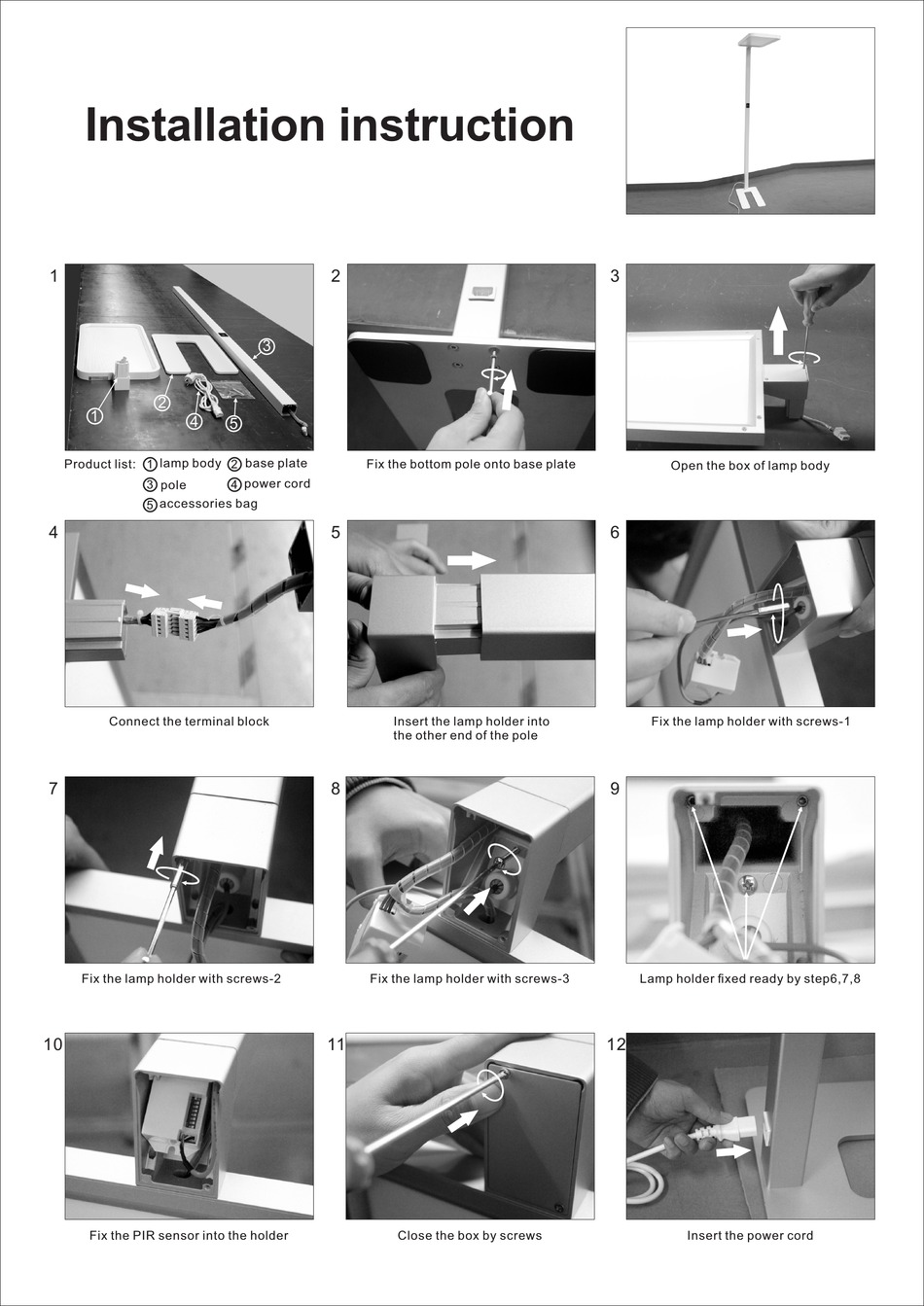 Installation instruction

1

①

②

③

④

⑤

Product list: ① lamp body ② base plate
③ pole ④ power cord
⑤ accessories bag

2

Fix the bottom pole onto base plate

3

Open the box of lamp body

4

Connect the terminal block

5

Insert the lamp holder into the other end of the pole

6

Fix the lamp holder with screws-1

7

Fix the lamp holder with screws-2

8

Fix the lamp holder with screws-3

9

Lamp holder fixed ready by step6,7,8

10

Fix the PIR sensor into the holder

11

Close the box by screws

12

Insert the power cord