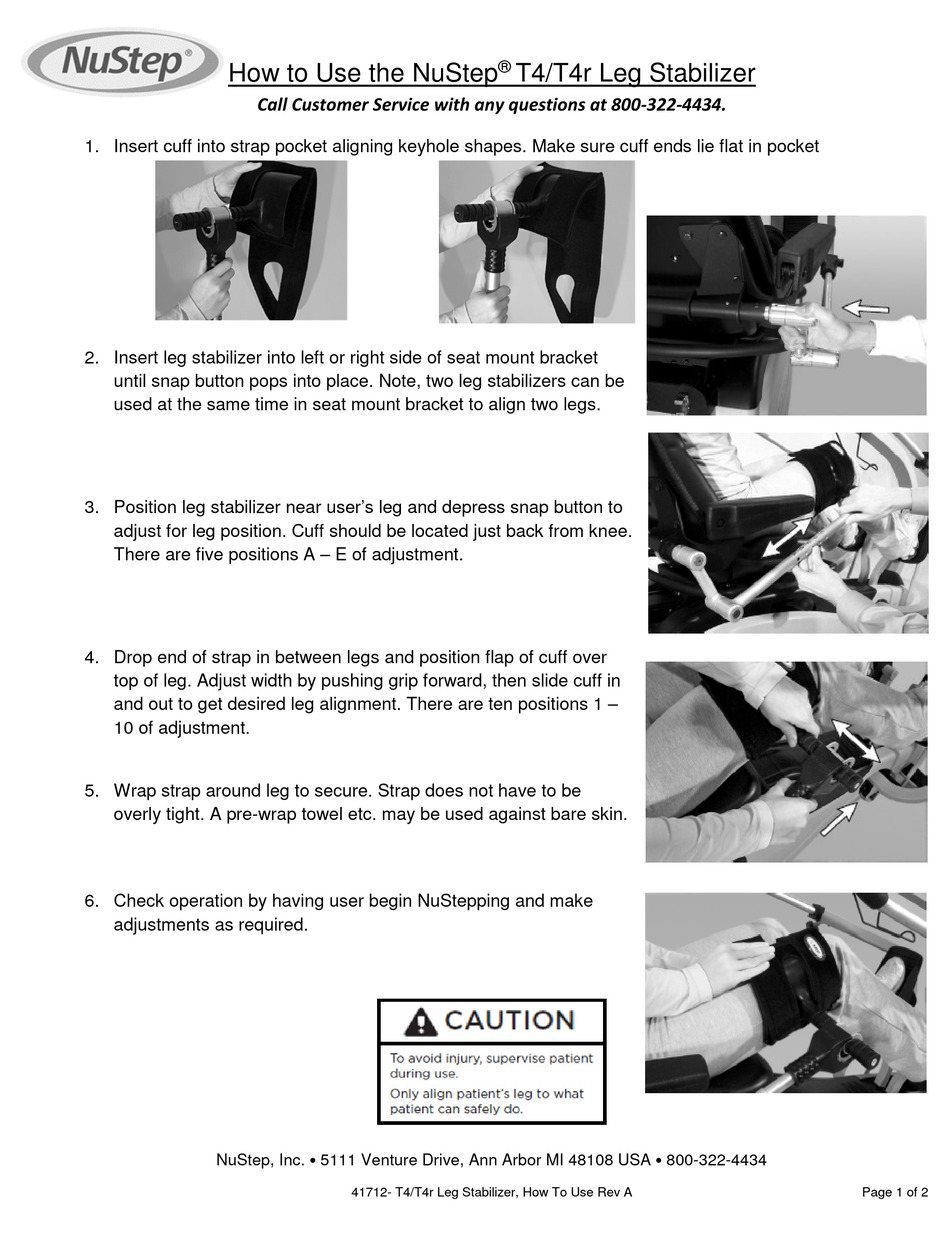 NuStep®

How to Use the NuStep® T4/T4r Leg Stabilizer

Call Customer Service with any questions at 800-322-4434.

1. Insert cuff into strap pocket aligning keyhole shapes. Make sure cuff ends lie flat in pocket

2. Insert leg stabilizer into left or right side of seat mount bracket until snap button pops into place. Note, two leg stabilizers can be used at the same time in seat mount bracket to align two legs.

3. Position leg stabilizer near user's leg and depress snap button to adjust for leg position. Cuff should be located just back from knee. There are five positions A – E of adjustment.

4. Drop end of strap in between legs and position flap of cuff over top of leg. Adjust width by pushing grip forward, then slide cuff in and out to get desired leg alignment. There are ten positions 1 – 10 of adjustment.

5. Wrap strap around leg to secure. Strap does not have to be overly tight. A pre-wrap towel etc. may be used against bare skin.

6. Check operation by having user begin NuStepping and make adjustments as required.

CAUTION

To avoid injury, supervise patient during use.

Only align patient's leg to what patient can safely do.

NuStep, Inc. • 5111 Venture Drive, Ann Arbor MI 48108 USA • 800-322-4434

41712- T4/T4r Leg Stabilizer, How To Use Rev A

Page 1 of 2