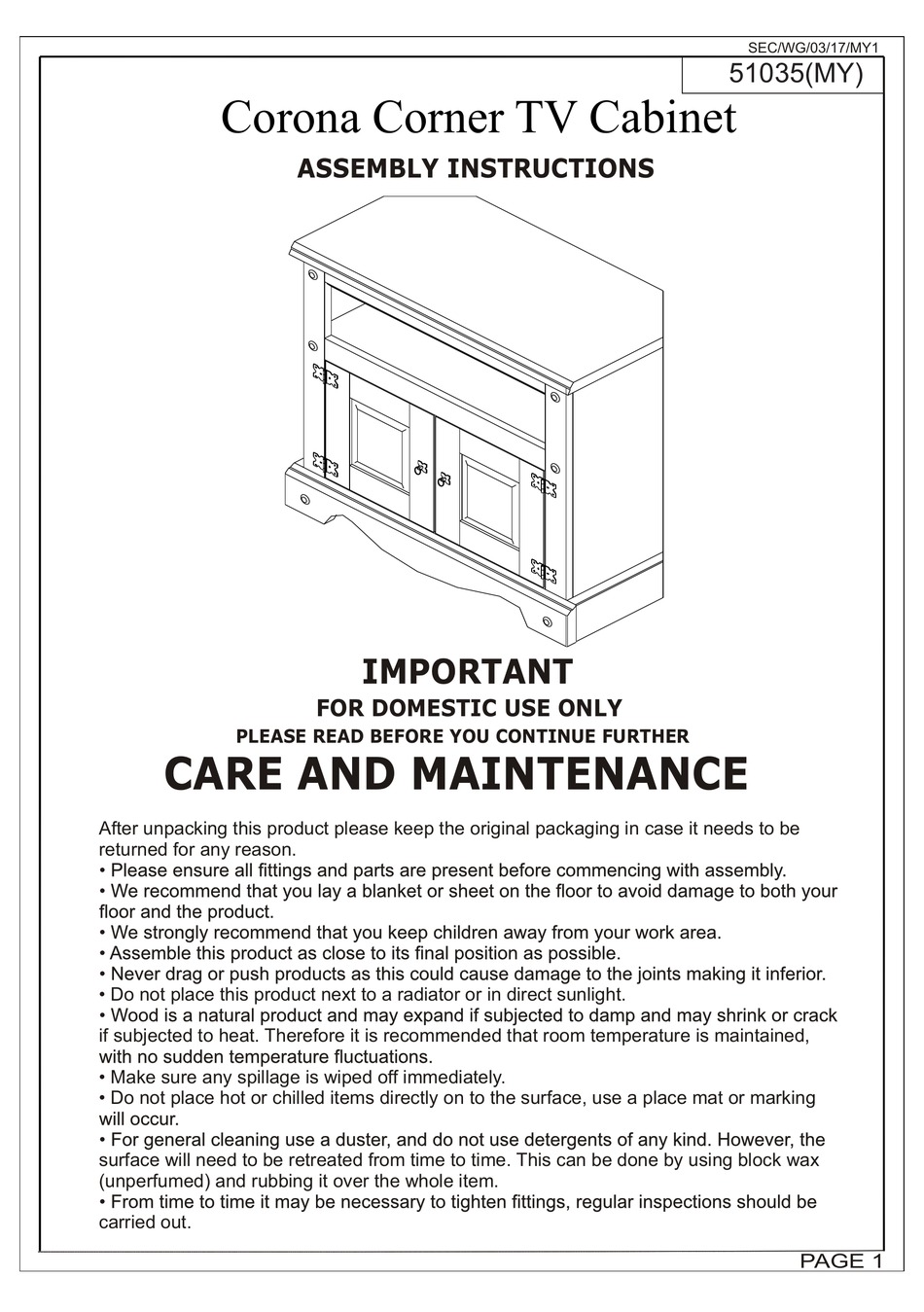 SEC/WG/03/17/MY1

51035(MY)

Corona Corner TV Cabinet

ASSEMBLY INSTRUCTIONS

IMPORTANT

FOR DOMESTIC USE ONLY

PLEASE READ BEFORE YOU CONTINUE FURTHER

CARE AND MAINTENANCE

After unpacking this product please keep the original packaging in case it needs to be returned for any reason.
• Please ensure all fittings and parts are present before commencing with assembly.
• We recommend that you lay a blanket or sheet on the floor to avoid damage to both your floor and the product.
• We strongly recommend that you keep children away from your work area.
• Assemble this product as close to its final position as possible.
• Never drag or push products as this could cause damage to the joints making it inferior.
• Do not place this product next to a radiator or in direct sunlight.
• Wood is a natural product and may expand if subjected to damp and may shrink or crack if subjected to heat. Therefore it is recommended that room temperature is maintained, with no sudden temperature fluctuations.
• Make sure any spillage is wiped off immediately.
• Do not place hot or chilled items directly on to the surface, use a place mat or marking will occur.
• For general cleaning use a duster, and do not use detergents of any kind. However, the surface will need to be retreated from time to time. This can be done by using block wax (unperfumed) and rubbing it over the whole item.
• From time to time it may be necessary to tighten fittings, regular inspections should be carried out.

PAGE 1