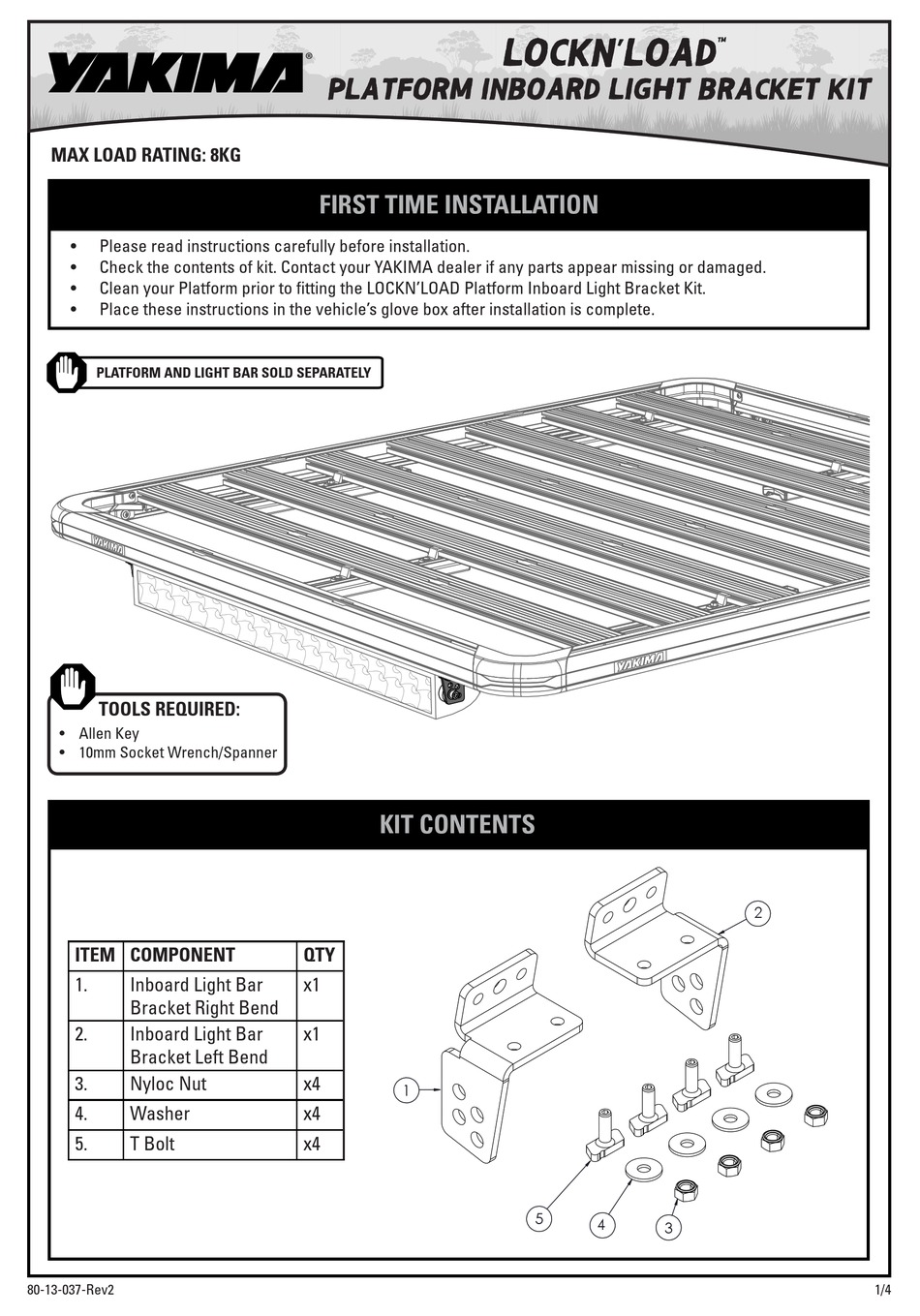 YAKIMA®

LOCKN'LOAD™
PLATFORM INBOARD LIGHT BRACKET KIT

MAX LOAD RATING: 8KG

FIRST TIME INSTALLATION

• Please read instructions carefully before installation.
• Check the contents of kit. Contact your YAKIMA dealer if any parts appear missing or damaged.
• Clean your Platform prior to fitting the LOCKN'LOAD Platform Inboard Light Bracket Kit.
• Place these instructions in the vehicle's glove box after installation is complete.

PLATFORM AND LIGHT BAR SOLD SEPARATELY

YAKIMA

YAKIMA

TOOLS REQUIRED:
• Allen Key
• 10mm Socket Wrench/Spanner

KIT CONTENTS

| ITEM | COMPONENT | QTY |
|---|---|---|
| 1. | Inboard Light Bar Bracket Right Bend | x1 |
| 2. | Inboard Light Bar Bracket Left Bend | x1 |
| 3. | Nyloc Nut | x4 |
| 4. | Washer | x4 |
| 5. | T Bolt | x4 |

2
1
5
4
3

80-13-037-Rev2
1/4