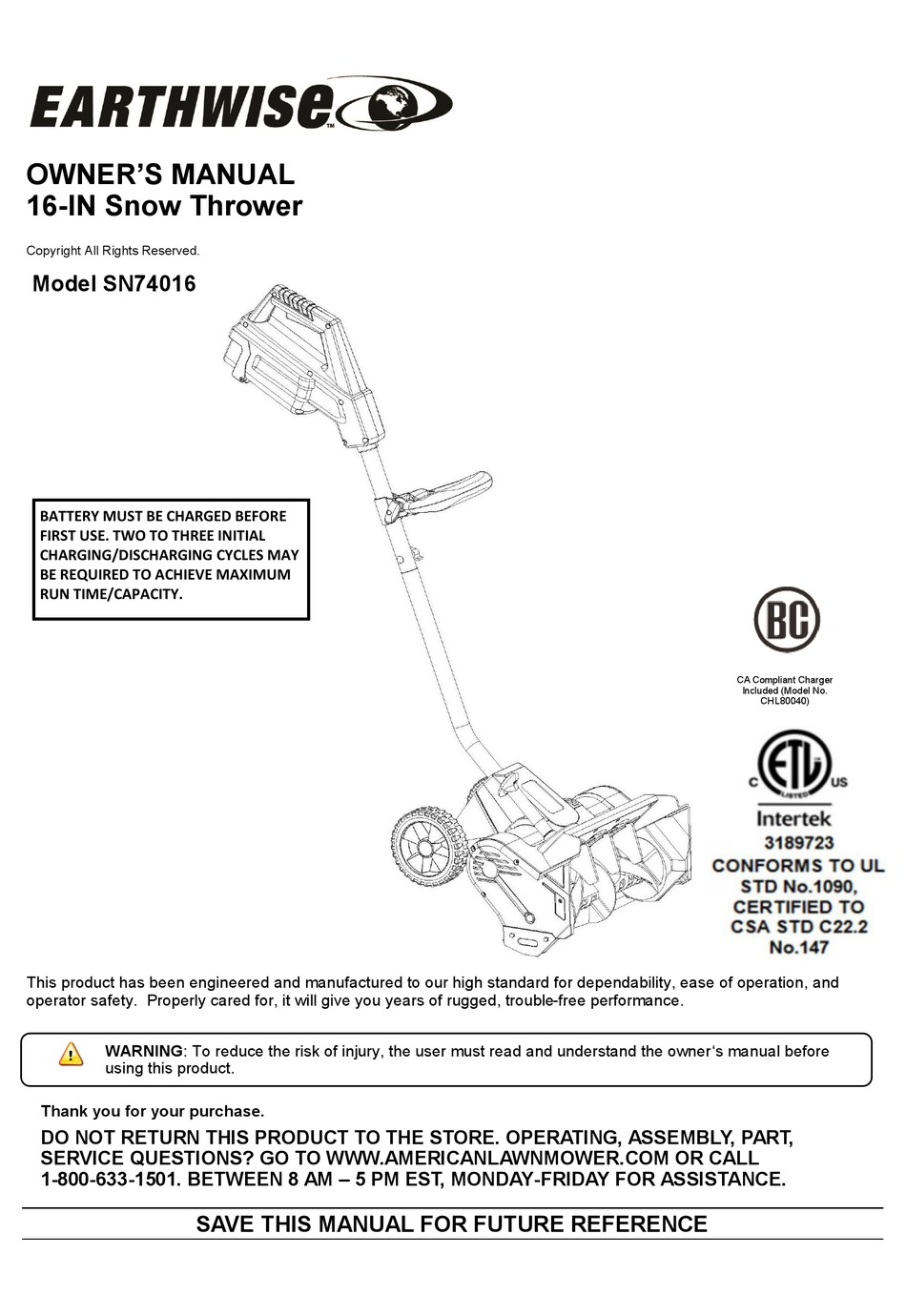 EARTHWISE™

OWNER'S MANUAL
16-IN Snow Thrower

Copyright All Rights Reserved.

Model SN74016

BATTERY MUST BE CHARGED BEFORE FIRST USE. TWO TO THREE INITIAL CHARGING/DISCHARGING CYCLES MAY BE REQUIRED TO ACHIEVE MAXIMUM RUN TIME/CAPACITY.

BC

CA Compliant Charger Included (Model No. CHL80040)

C ETL LISTED US
Intertek
3189723
CONFORMS TO UL STD No.1090, CERTIFIED TO CSA STD C22.2 No.147

This product has been engineered and manufactured to our high standard for dependability, ease of operation, and operator safety. Properly cared for, it will give you years of rugged, trouble-free performance.

WARNING: To reduce the risk of injury, the user must read and understand the owner's manual before using this product.

Thank you for your purchase.

DO NOT RETURN THIS PRODUCT TO THE STORE. OPERATING, ASSEMBLY, PART, SERVICE QUESTIONS? GO TO WWW.AMERICANLAWNMOWER.COM OR CALL 1-800-633-1501. BETWEEN 8 AM – 5 PM EST, MONDAY-FRIDAY FOR ASSISTANCE.

SAVE THIS MANUAL FOR FUTURE REFERENCE