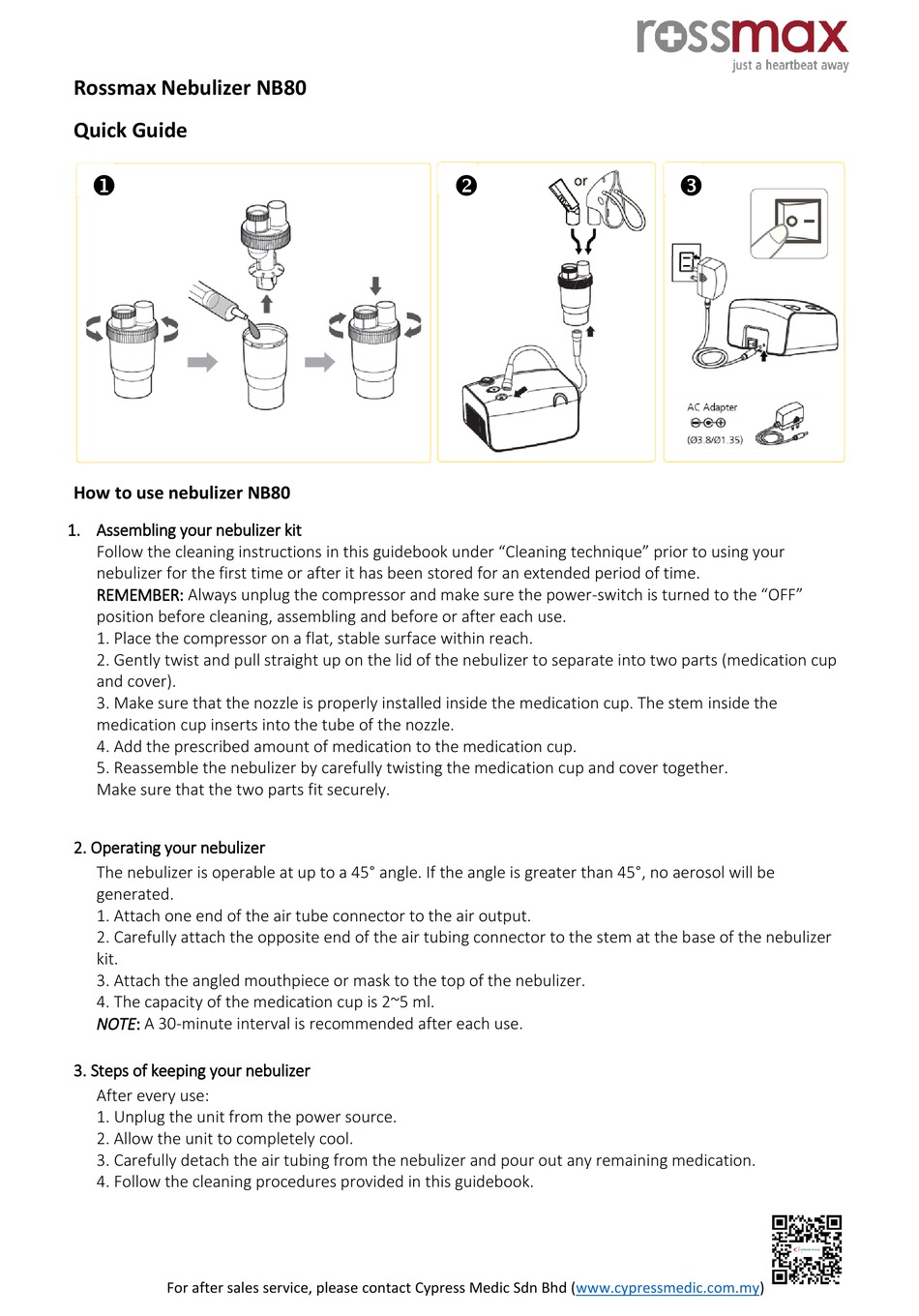 rossmax
just a heartbeat away

Rossmax Nebulizer NB80

Quick Guide

❶

❷

or

❸

AC Adapter

(Ø3.8/Ø1.35)

How to use nebulizer NB80

1. Assembling your nebulizer kit
Follow the cleaning instructions in this guidebook under “Cleaning technique” prior to using your nebulizer for the first time or after it has been stored for an extended period of time.
REMEMBER: Always unplug the compressor and make sure the power-switch is turned to the “OFF” position before cleaning, assembling and before or after each use.
1. Place the compressor on a flat, stable surface within reach.
2. Gently twist and pull straight up on the lid of the nebulizer to separate into two parts (medication cup and cover).
3. Make sure that the nozzle is properly installed inside the medication cup. The stem inside the medication cup inserts into the tube of the nozzle.
4. Add the prescribed amount of medication to the medication cup.
5. Reassemble the nebulizer by carefully twisting the medication cup and cover together.
Make sure that the two parts fit securely.

2. Operating your nebulizer
The nebulizer is operable at up to a 45° angle. If the angle is greater than 45°, no aerosol will be generated.
1. Attach one end of the air tube connector to the air output.
2. Carefully attach the opposite end of the air tubing connector to the stem at the base of the nebulizer kit.
3. Attach the angled mouthpiece or mask to the top of the nebulizer.
4. The capacity of the medication cup is 2~5 ml.
NOTE: A 30-minute interval is recommended after each use.

3. Steps of keeping your nebulizer
After every use:
1. Unplug the unit from the power source.
2. Allow the unit to completely cool.
3. Carefully detach the air tubing from the nebulizer and pour out any remaining medication.
4. Follow the cleaning procedures provided in this guidebook.

For after sales service, please contact Cypress Medic Sdn Bhd (www.cypressmedic.com.my)