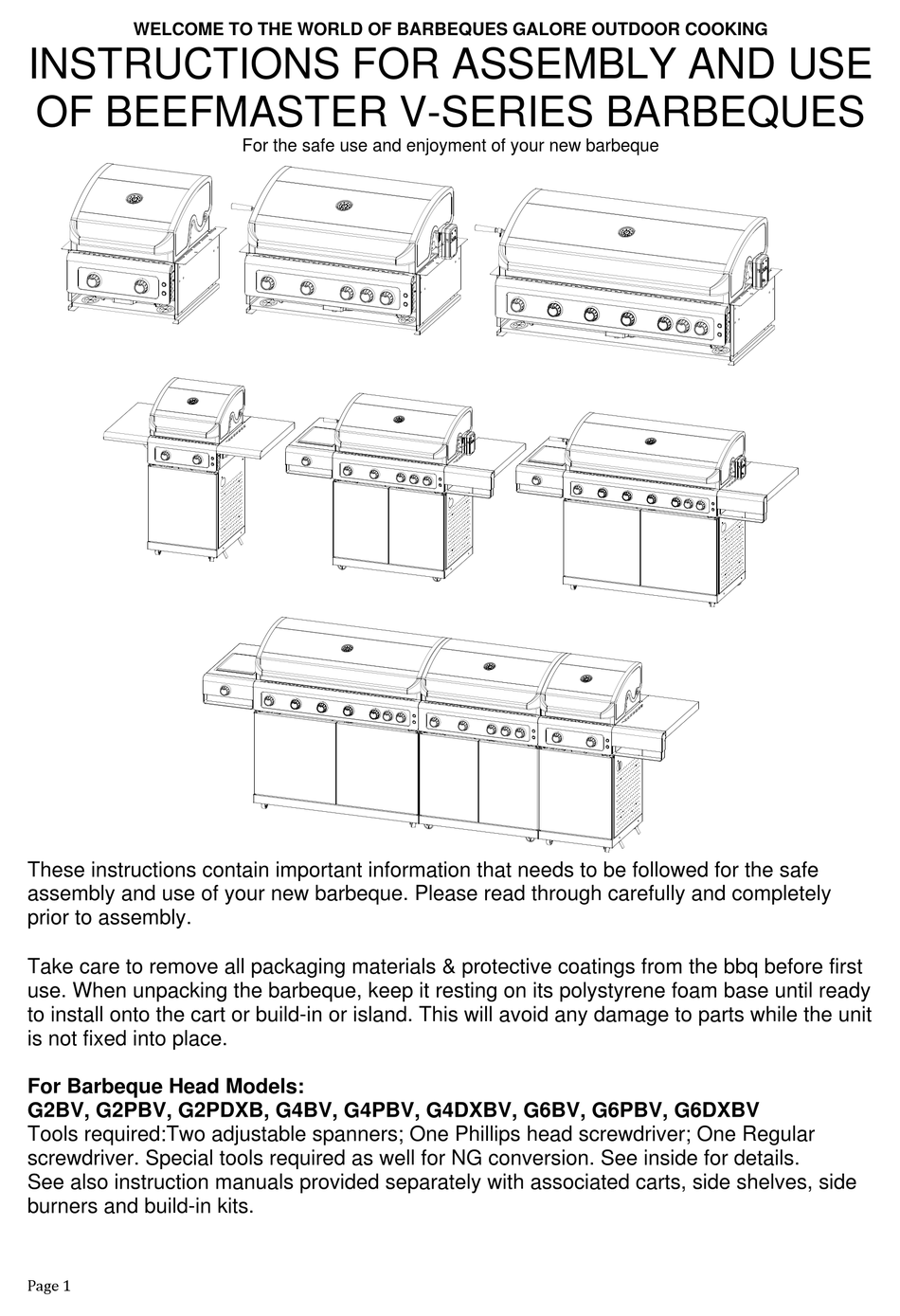 WELCOME TO THE WORLD OF BARBEQUES GALORE OUTDOOR COOKING

INSTRUCTIONS FOR ASSEMBLY AND USE OF BEEFMASTER V-SERIES BARBEQUES

For the safe use and enjoyment of your new barbeque

These instructions contain important information that needs to be followed for the safe assembly and use of your new barbeque. Please read through carefully and completely prior to assembly.

Take care to remove all packaging materials & protective coatings from the bbq before first use. When unpacking the barbeque, keep it resting on its polystyrene foam base until ready to install onto the cart or build-in or island. This will avoid any damage to parts while the unit is not fixed into place.

For Barbeque Head Models:
G2BV, G2PBV, G2PDXB, G4BV, G4PBV, G4DXBV, G6BV, G6PBV, G6DXBV
Tools required:Two adjustable spanners; One Phillips head screwdriver; One Regular screwdriver. Special tools required as well for NG conversion. See inside for details.
See also instruction manuals provided separately with associated carts, side shelves, side burners and build-in kits.

Page 1