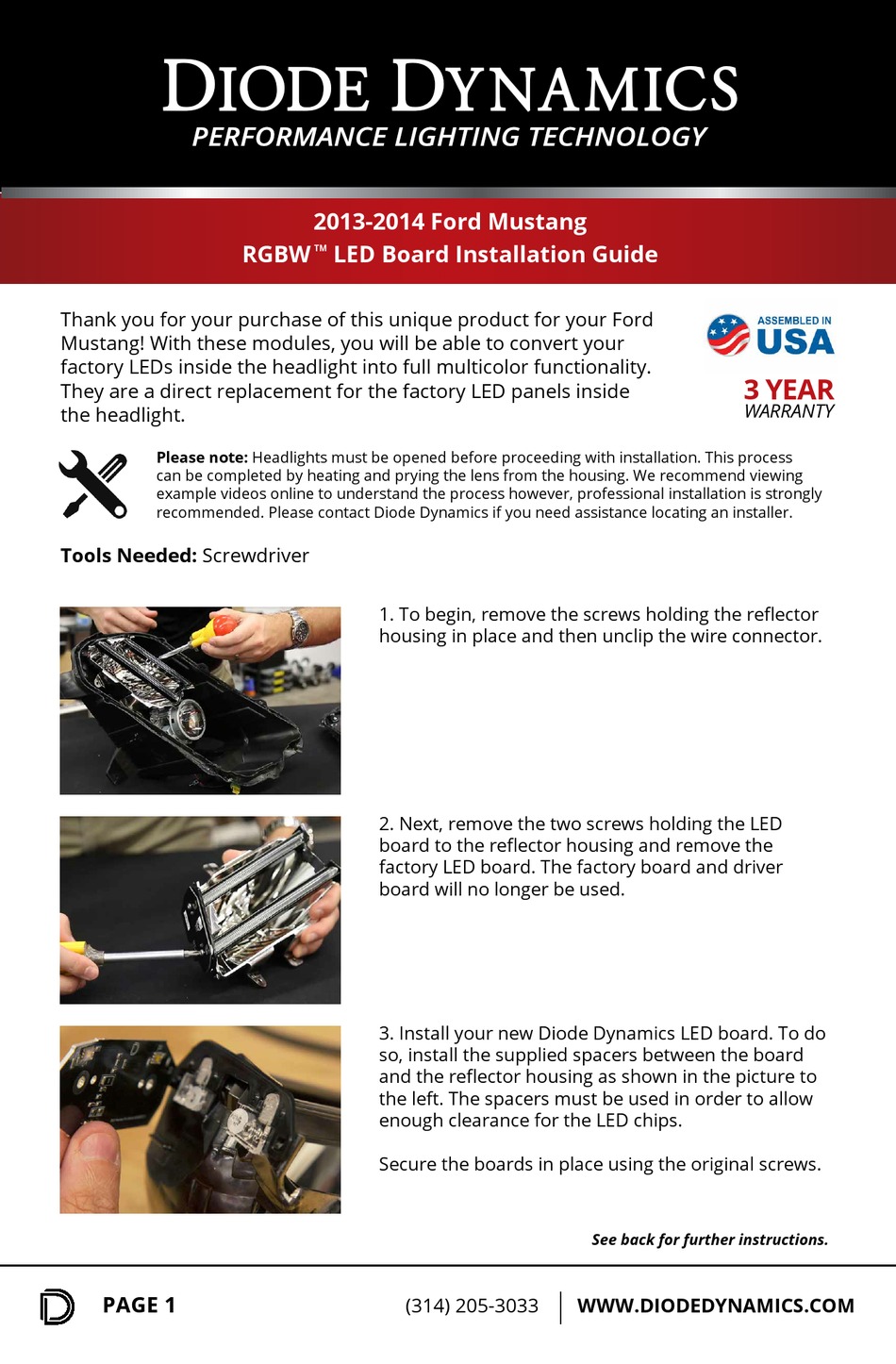 DIODE DYNAMICS
PERFORMANCE LIGHTING TECHNOLOGY

2013-2014 Ford Mustang
RGBW™ LED Board Installation Guide

Thank you for your purchase of this unique product for your Ford Mustang! With these modules, you will be able to convert your factory LEDs inside the headlight into full multicolor functionality. They are a direct replacement for the factory LED panels inside the headlight.

ASSEMBLED IN USA

3 YEAR WARRANTY

Please note: Headlights must be opened before proceeding with installation. This process can be completed by heating and prying the lens from the housing. We recommend viewing example videos online to understand the process however, professional installation is strongly recommended. Please contact Diode Dynamics if you need assistance locating an installer.

Tools Needed: Screwdriver

1. To begin, remove the screws holding the reflector housing in place and then unclip the wire connector.

2. Next, remove the two screws holding the LED board to the reflector housing and remove the factory LED board. The factory board and driver board will no longer be used.

3. Install your new Diode Dynamics LED board. To do so, install the supplied spacers between the board and the reflector housing as shown in the picture to the left. The spacers must be used in order to allow enough clearance for the LED chips.

Secure the boards in place using the original screws.

See back for further instructions.

PAGE 1
(314) 205-3033
WWW.DIODEDYNAMICS.COM