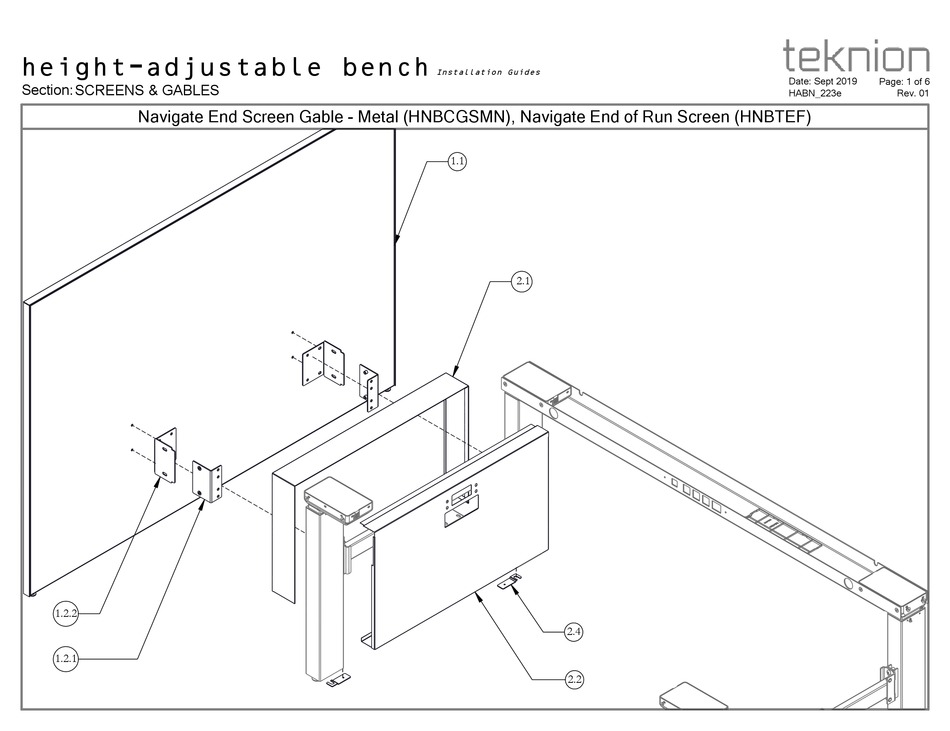 height-adjustable bench Installation Guides
Section: SCREENS & GABLES

teknion
Date: Sept 2019 Page: 1 of 6
HABN_223e Rev. 01

Navigate End Screen Gable - Metal (HNBCGSMN), Navigate End of Run Screen (HNBTEF)

1.1
2.1
1.2.2
1.2.1
2.4
2.2