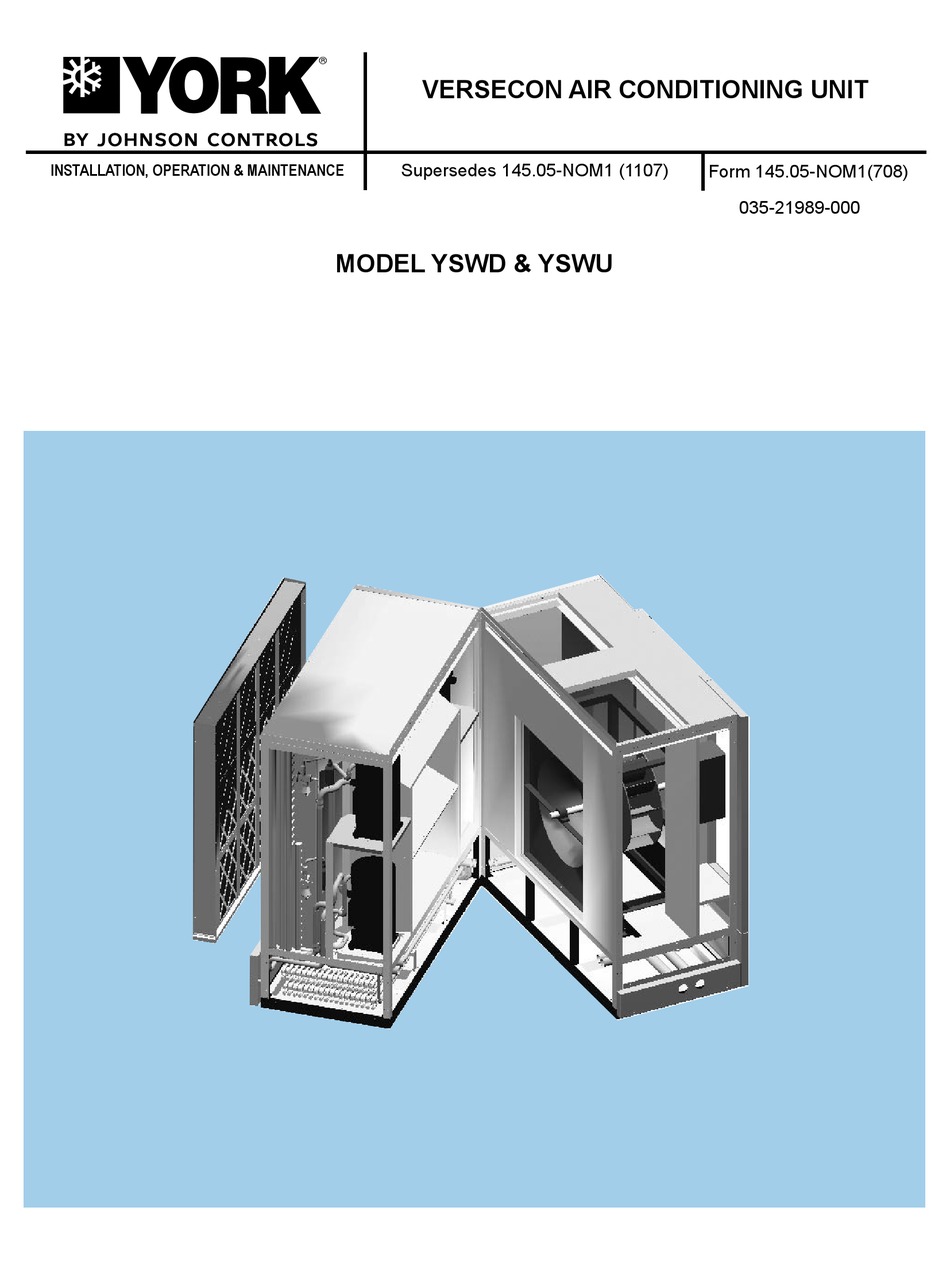 YORK®
BY JOHNSON CONTROLS

VERSECON AIR CONDITIONING UNIT

INSTALLATION, OPERATION & MAINTENANCE

Supersedes 145.05-NOM1 (1107)

Form 145.05-NOM1(708)

035-21989-000

MODEL YSWD & YSWU