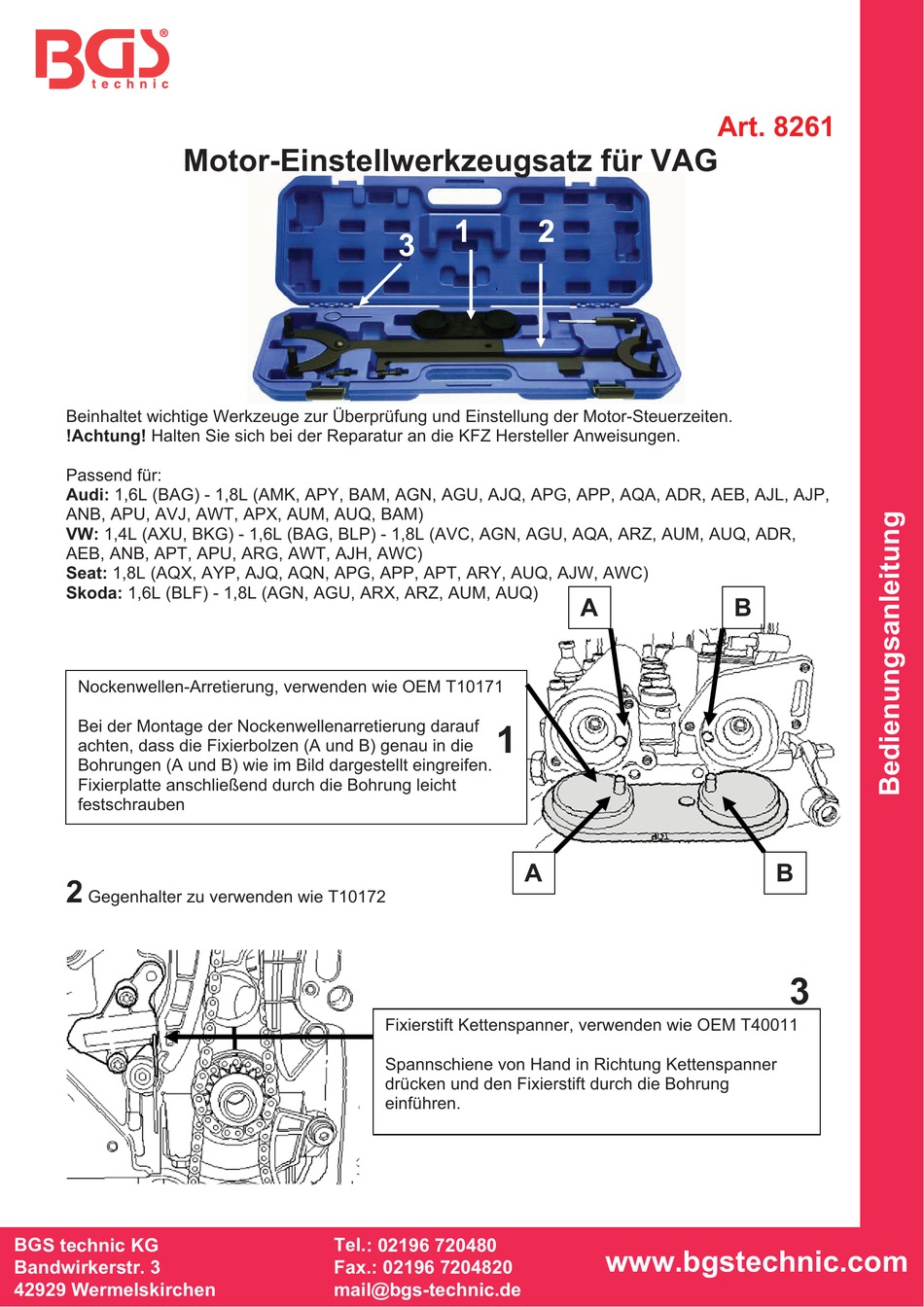 BGS® technic

Art. 8261

Motor-Einstellwerkzeugsatz für VAG

3 1 2

Beinhaltet wichtige Werkzeuge zur Überprüfung und Einstellung der Motor-Steuerzeiten.
!Achtung! Halten Sie sich bei der Reparatur an die KFZ Hersteller Anweisungen.

Passend für:
Audi: 1,6L (BAG) - 1,8L (AMK, APY, BAM, AGN, AGU, AJQ, APG, APP, AQA, ADR, AEB, AJL, AJP, ANB, APU, AVJ, AWT, APX, AUM, AUQ, BAM)
VW: 1,4L (AXU, BKG) - 1,6L (BAG, BLP) - 1,8L (AVC, AGN, AGU, AQA, ARZ, AUM, AUQ, ADR, AEB, ANB, APT, APU, ARG, AWT, AJH, AWC)
Seat: 1,8L (AQX, AYP, AJQ, AQN, APG, APP, APT, ARY, AUQ, AJW, AWC)
Skoda: 1,6L (BLF) - 1,8L (AGN, AGU, ARX, ARZ, AUM, AUQ)

A B

Nockenwellen-Arretierung, verwenden wie OEM T10171

Bei der Montage der Nockenwellenarretierung darauf achten, dass die Fixierbolzen (A und B) genau in die Bohrungen (A und B) wie im Bild dargestellt eingreifen. Fixierplatte anschließend durch die Bohrung leicht festschrauben

1

A B

2 Gegenhalter zu verwenden wie T10172

3

Fixierstift Kettenspanner, verwenden wie OEM T40011

Spannschiene von Hand in Richtung Kettenspanner drücken und den Fixierstift durch die Bohrung einführen.

Bedienungsanleitung

BGS technic KG
Bandwirkerstr. 3
42929 Wermelskirchen

Tel.: 02196 720480
Fax.: 02196 7204820
mail@bgs-technic.de

www.bgstechnic.com