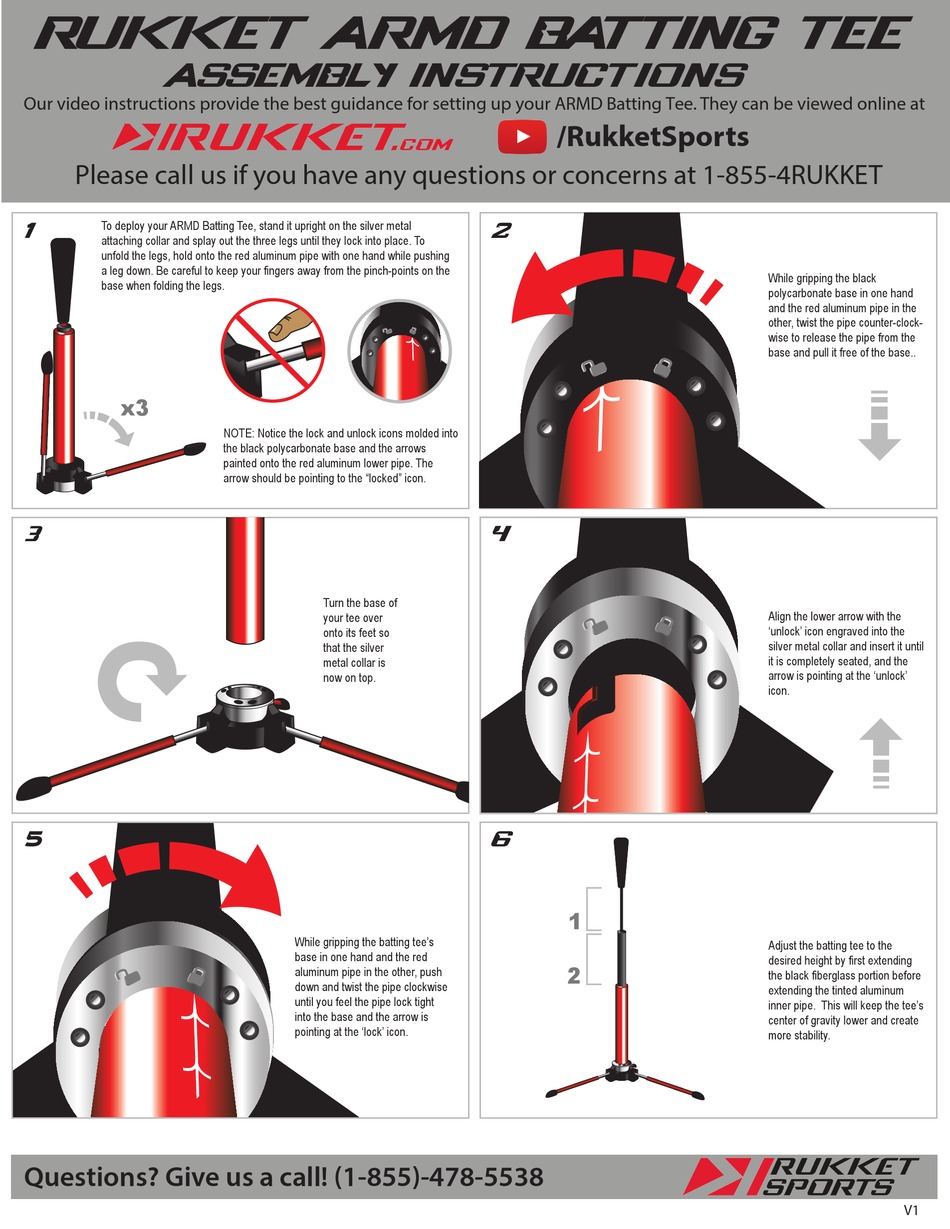 RUKKET ARMD BATTING TEE
ASSEMBLY INSTRUCTIONS
Our video instructions provide the best guidance for setting up your ARMD Batting Tee. They can be viewed online at
RUKKET.COM /RukketSports
Please call us if you have any questions or concerns at 1-855-4RUKKET

1
To deploy your ARMD Batting Tee, stand it upright on the silver metal attaching collar and splay out the three legs until they lock into place. To unfold the legs, hold onto the red aluminum pipe with one hand while pushing a leg down. Be careful to keep your fingers away from the pinch-points on the base when folding the legs.

x3

NOTE: Notice the lock and unlock icons molded into the black polycarbonate base and the arrows painted onto the red aluminum lower pipe. The arrow should be pointing to the "locked" icon.

2
While gripping the black polycarbonate base in one hand and the red aluminum pipe in the other, twist the pipe counter-clockwise to release the pipe from the base and pull it free of the base..

3
Turn the base of your tee over onto its feet so that the silver metal collar is now on top.

4
Align the lower arrow with the 'unlock' icon engraved into the silver metal collar and insert it until it is completely seated, and the arrow is pointing at the 'unlock' icon.

5
While gripping the batting tee's base in one hand and the red aluminum pipe in the other, push down and twist the pipe clockwise until you feel the pipe lock tight into the base and the arrow is pointing at the 'lock' icon.

6
1
2
Adjust the batting tee to the desired height by first extending the black fiberglass portion before extending the tinted aluminum inner pipe. This will keep the tee's center of gravity lower and create more stability.

Questions? Give us a call! (1-855)-478-5538
RUKKET SPORTS
V1