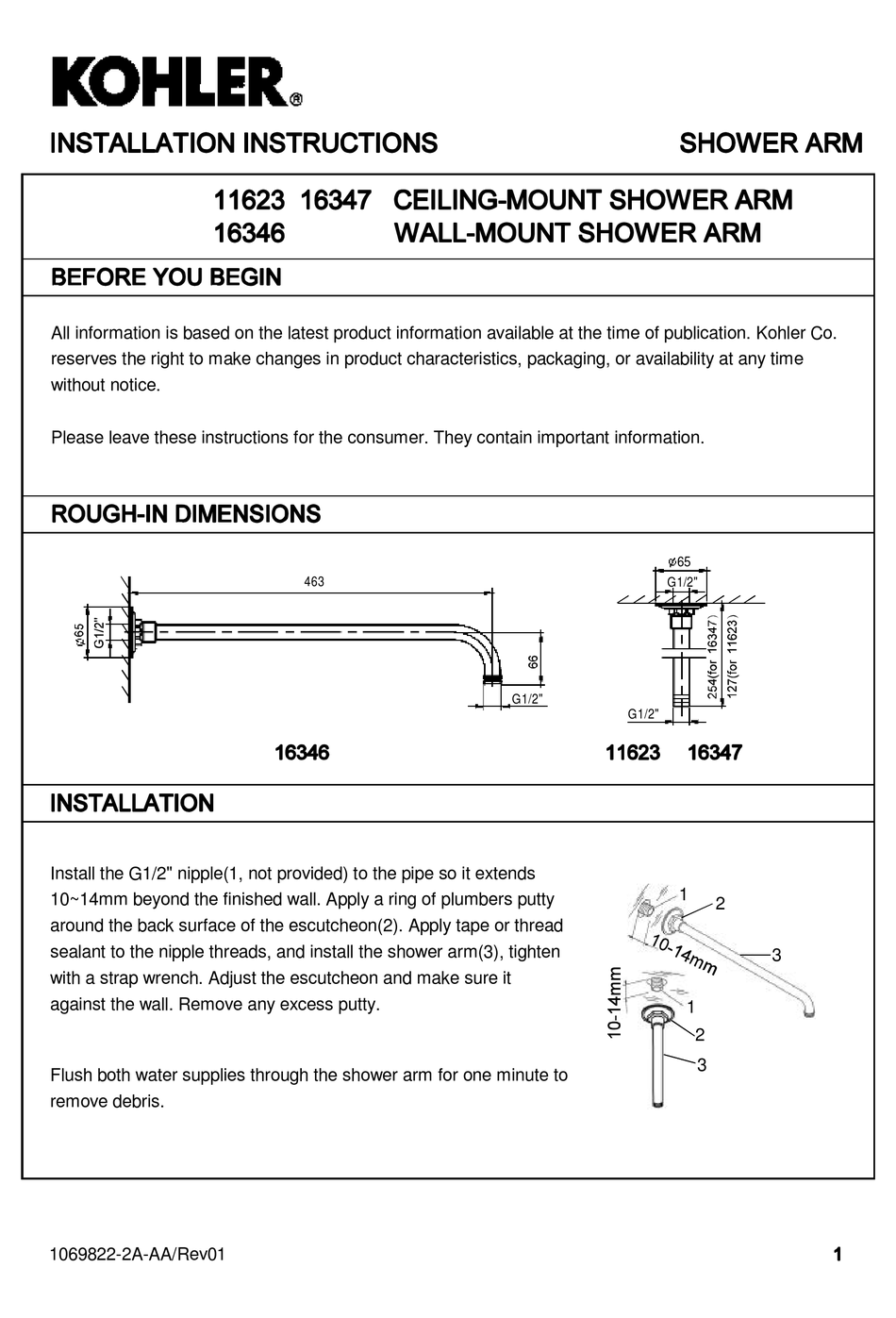 KOHLER®

INSTALLATION INSTRUCTIONS

SHOWER ARM

11623 16347 CEILING-MOUNT SHOWER ARM
16346 WALL-MOUNT SHOWER ARM

BEFORE YOU BEGIN

All information is based on the latest product information available at the time of publication. Kohler Co. reserves the right to make changes in product characteristics, packaging, or availability at any time without notice.

Please leave these instructions for the consumer. They contain important information.

ROUGH-IN DIMENSIONS

463
ø65
G1/2"
66
G1/2"

16346

ø65
G1/2"
254(for 16347)
127(for 11623)
G1/2"

11623 16347

INSTALLATION

Install the G1/2" nipple(1, not provided) to the pipe so it extends 10~14mm beyond the finished wall. Apply a ring of plumbers putty around the back surface of the escutcheon(2). Apply tape or thread sealant to the nipple threads, and install the shower arm(3), tighten with a strap wrench. Adjust the escutcheon and make sure it against the wall. Remove any excess putty.

Flush both water supplies through the shower arm for one minute to remove debris.

1
2
10-14mm
3
10-14mm
1
2
3

1069822-2A-AA/Rev01

1