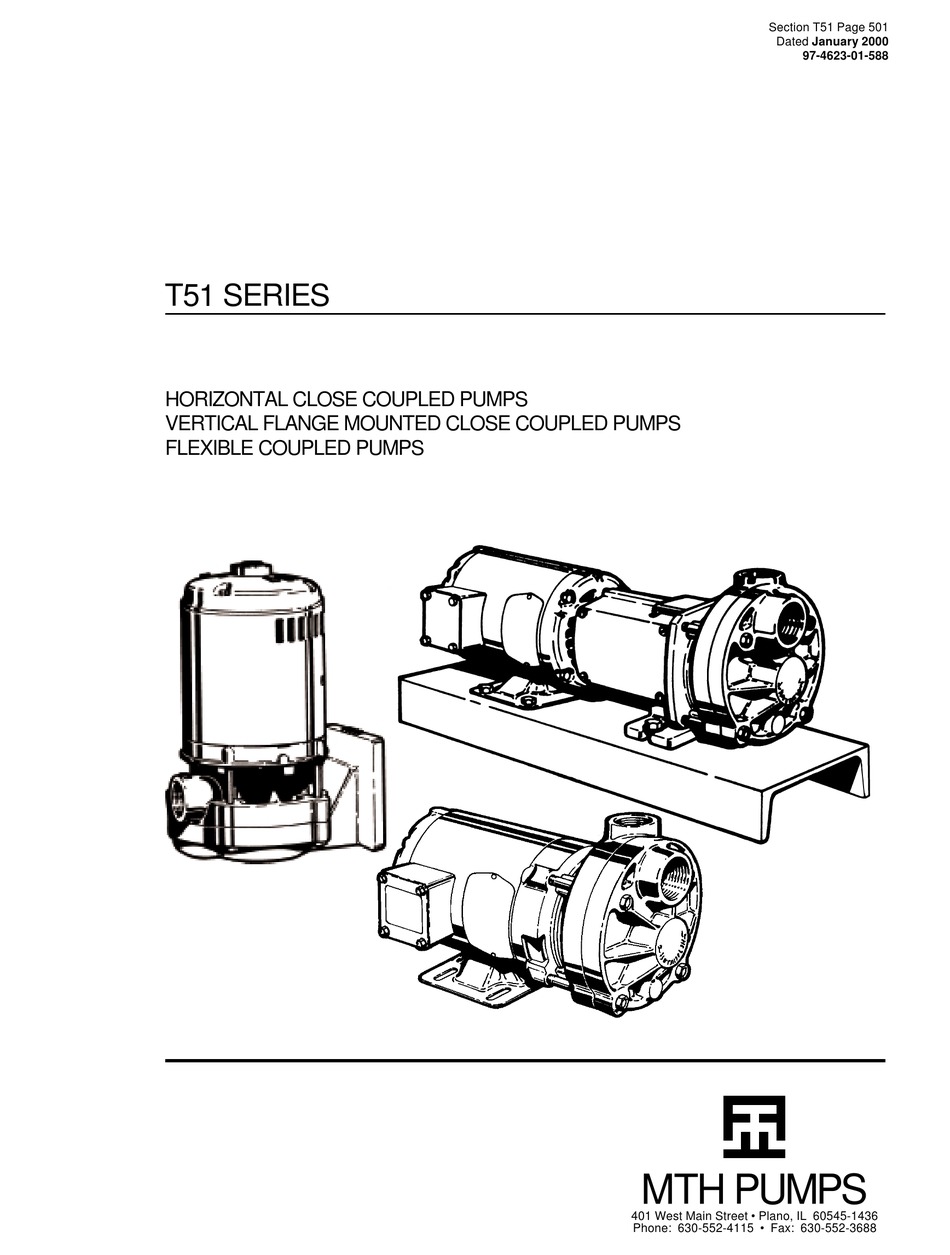 Section T51 Page 501
Dated January 2000
97-4623-01-588

T51 SERIES

HORIZONTAL CLOSE COUPLED PUMPS
VERTICAL FLANGE MOUNTED CLOSE COUPLED PUMPS
FLEXIBLE COUPLED PUMPS

MTH PUMPS
401 West Main Street • Plano, IL 60545-1436
Phone: 630-552-4115 • Fax: 630-552-3688