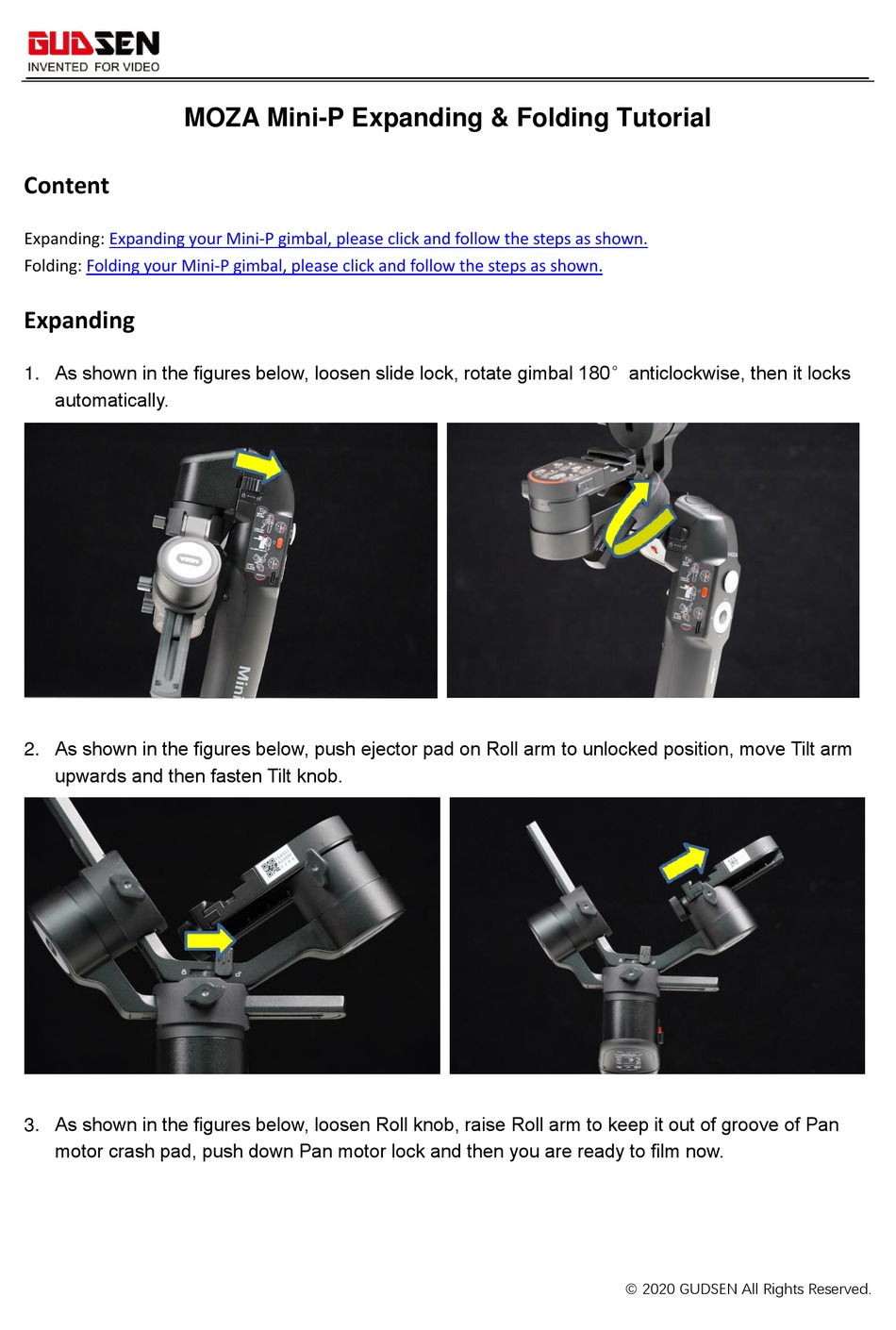 GUDSEN
INVENTED FOR VIDEO

MOZA Mini-P Expanding & Folding Tutorial

Content

Expanding: Expanding your Mini-P gimbal, please click and follow the steps as shown.
Folding: Folding your Mini-P gimbal, please click and follow the steps as shown.

Expanding

1. As shown in the figures below, loosen slide lock, rotate gimbal 180° anticlockwise, then it locks automatically.

Mini

MOZA

2. As shown in the figures below, push ejector pad on Roll arm to unlocked position, move Tilt arm upwards and then fasten Tilt knob.

3. As shown in the figures below, loosen Roll knob, raise Roll arm to keep it out of groove of Pan motor crash pad, push down Pan motor lock and then you are ready to film now.

© 2020 GUDSEN All Rights Reserved.